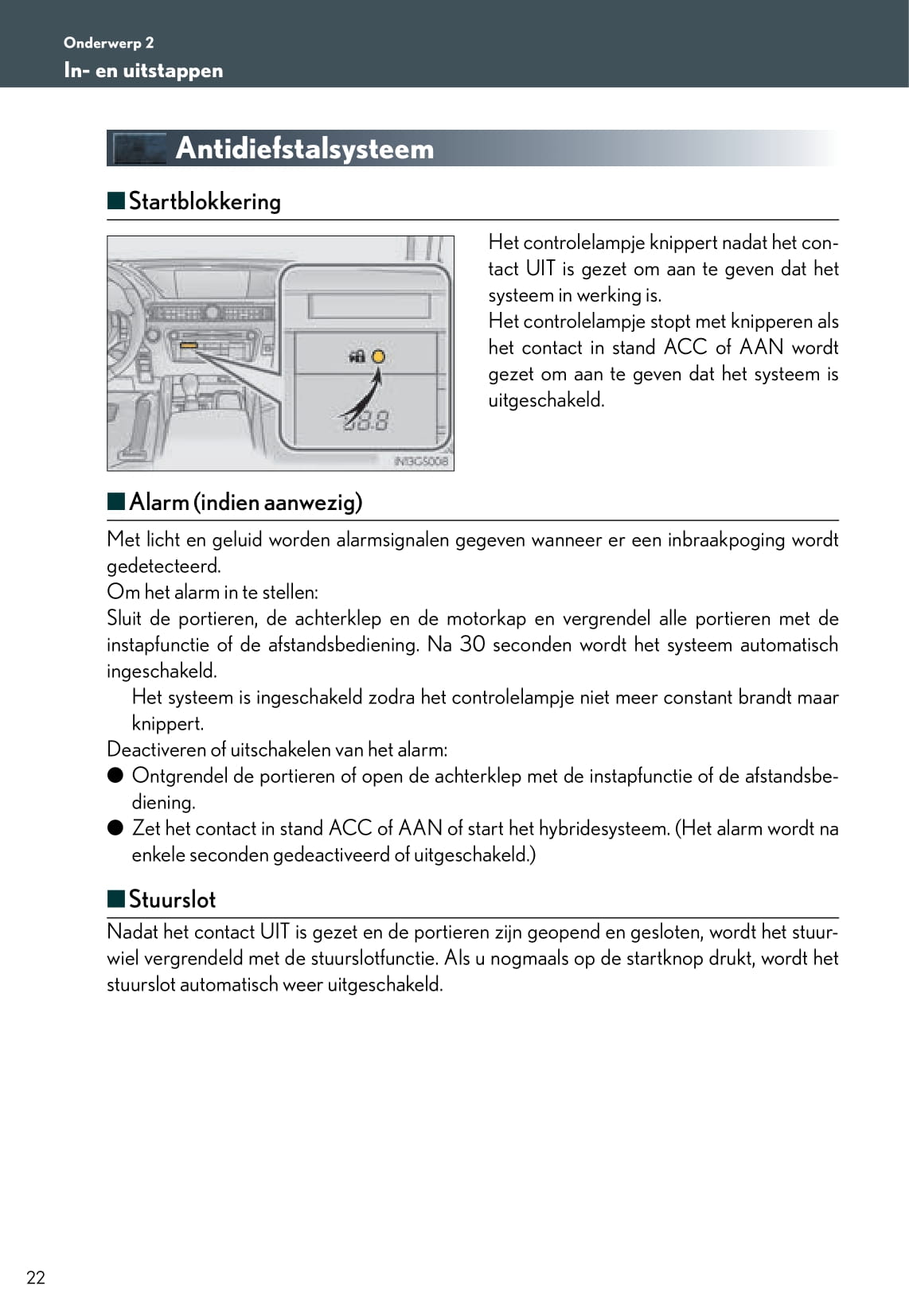 Onderwerp 2
In- en uitstappen

Antidiefstalsysteem

■ Startblokkering

88.8

IN13GS008

Het controlelampje knippert nadat het contact UIT is gezet om aan te geven dat het systeem in werking is.
Het controlelampje stopt met knipperen als het contact in stand ACC of AAN wordt gezet om aan te geven dat het systeem is uitgeschakeld.

■ Alarm (indien aanwezig)

Met licht en geluid worden alarmsignalen gegeven wanneer er een inbraakpoging wordt gedetecteerd.
Om het alarm in te stellen:
Sluit de portieren, de achterklep en de motorkap en vergrendel alle portieren met de instapfunctie of de afstandsbediening. Na 30 seconden wordt het systeem automatisch ingeschakeld.
Het systeem is ingeschakeld zodra het controlelampje niet meer constant brandt maar knippert.
Deactiveren of uitschakelen van het alarm:
● Ontgrendel de portieren of open de achterklep met de instapfunctie of de afstandsbediening.
● Zet het contact in stand ACC of AAN of start het hybridesysteem. (Het alarm wordt na enkele seconden gedeactiveerd of uitgeschakeld.)

■ Stuurslot

Nadat het contact UIT is gezet en de portieren zijn geopend en gesloten, wordt het stuurwiel vergrendeld met de stuurslotfunctie. Als u nogmaals op de startknop drukt, wordt het stuurslot automatisch weer uitgeschakeld.

22