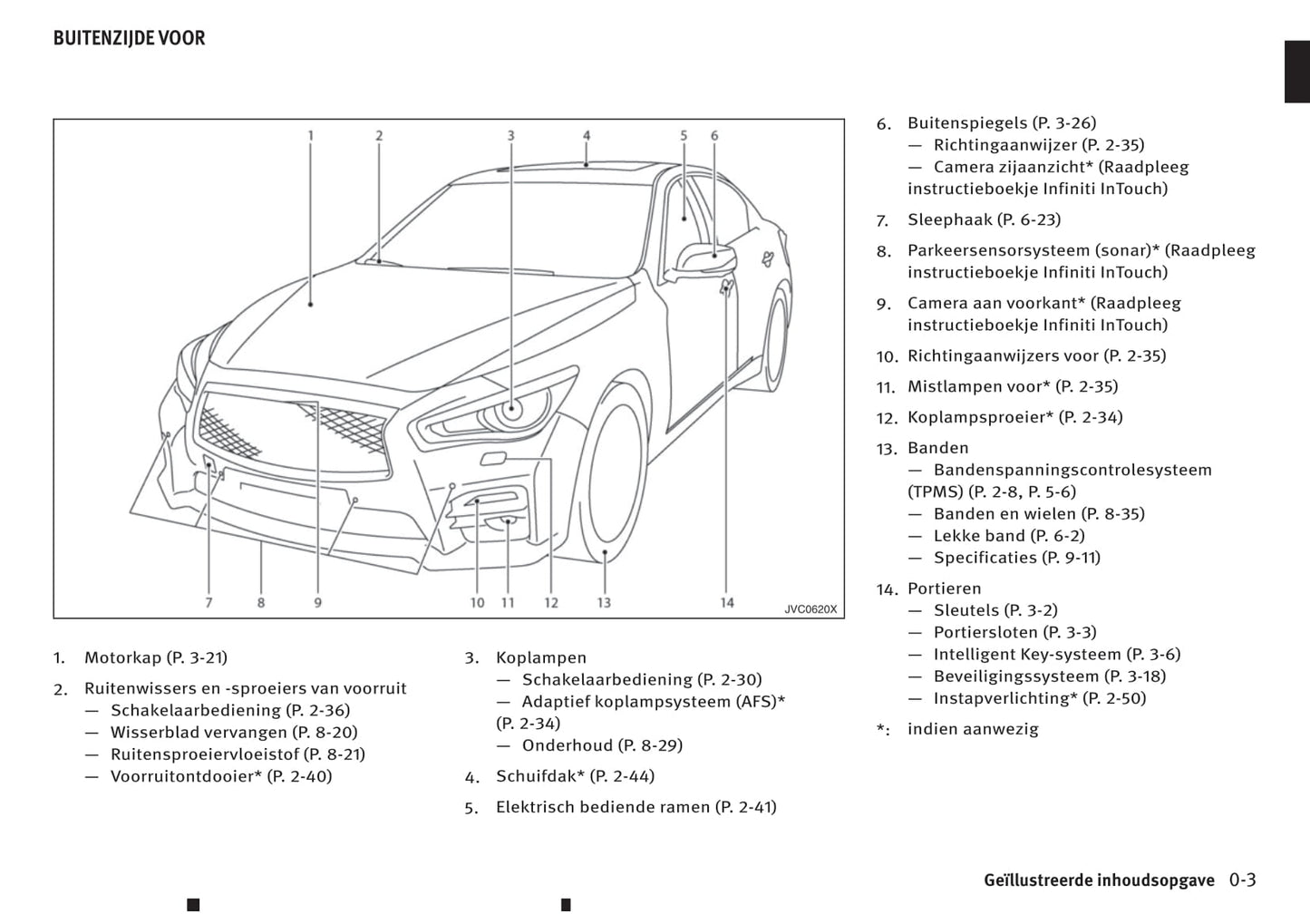 BUITENZIJDE VOOR

1 2 3 4 5 6

7 8 9 10 11 12 13 14

JVC0620X

1. Motorkap (P. 3-21)

2. Ruitenwissers en -sproeiers van voorruit
— Schakelaarbediening (P. 2-36)
— Wisserblad vervangen (P. 8-20)
— Ruitensproeiervloeistof (P. 8-21)
— Voorruitontdooier* (P. 2-40)

3. Koplampen
— Schakelaarbediening (P. 2-30)
— Adaptief koplampsysteem (AFS)* (P. 2-34)
— Onderhoud (P. 8-29)

4. Schuifdak* (P. 2-44)

5. Elektrisch bediende ramen (P. 2-41)

6. Buitenspiegels (P. 3-26)
— Richtingaanwijzer (P. 2-35)
— Camera zijaanzicht* (Raadpleeg instructieboekje Infiniti InTouch)

7. Sleephaak (P. 6-23)

8. Parkeersensorsysteem (sonar)* (Raadpleeg instructieboekje Infiniti InTouch)

9. Camera aan voorkant* (Raadpleeg instructieboekje Infiniti InTouch)

10. Richtingaanwijzers voor (P. 2-35)

11. Mistlampen voor* (P. 2-35)

12. Koplampsproeier* (P. 2-34)

13. Banden
— Bandenspanningscontrolesysteem (TPMS) (P. 2-8, P. 5-6)
— Banden en wielen (P. 8-35)
— Lekke band (P. 6-2)
— Specificaties (P. 9-11)

14. Portieren
— Sleutels (P. 3-2)
— Portiersloten (P. 3-3)
— Intelligent Key-systeem (P. 3-6)
— Beveiligingssysteem (P. 3-18)
— Instapverlichting* (P. 2-50)

*: indien aanwezig

Geïllustreerde inhoudsopgave 0-3