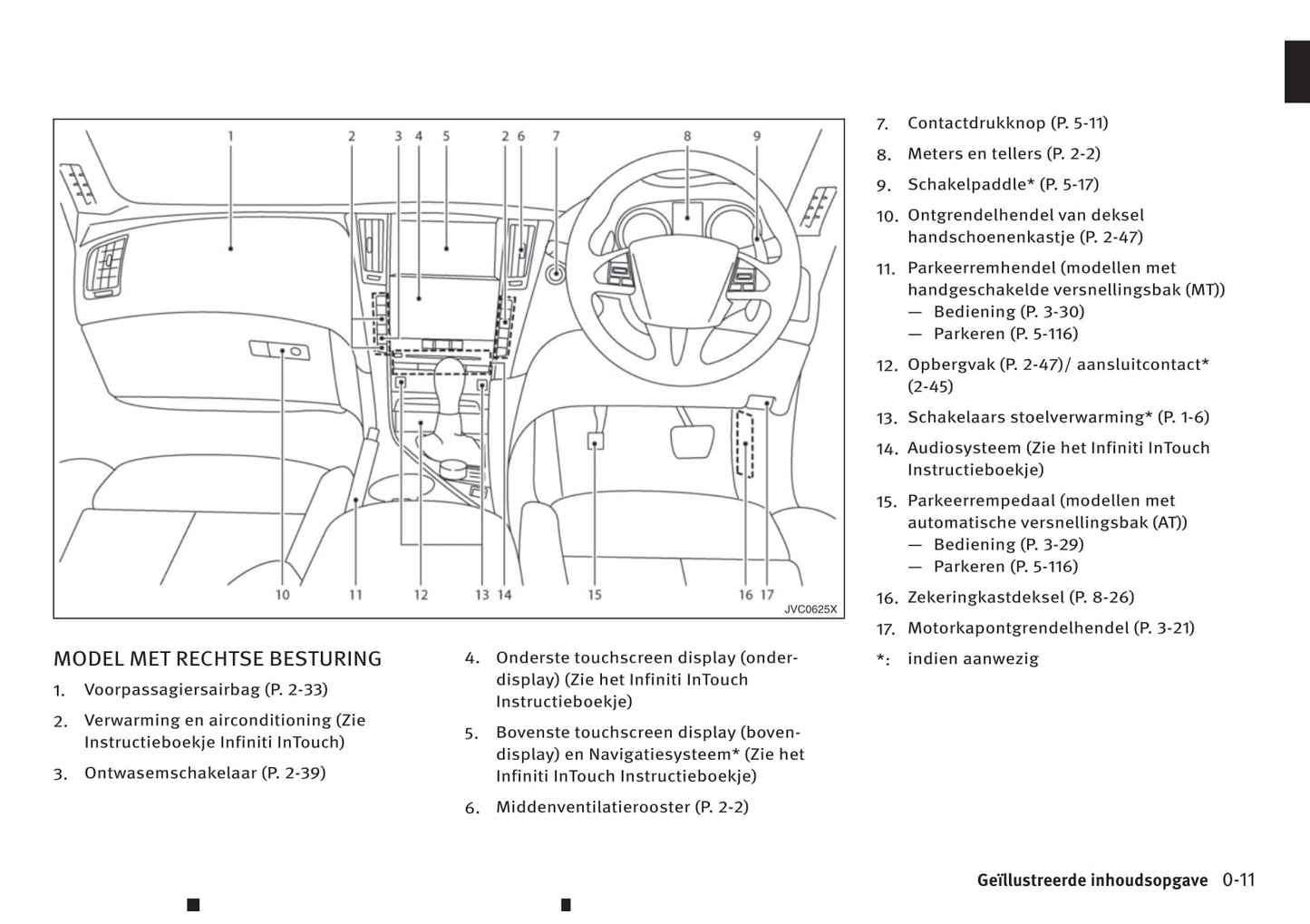 1 2 3 4 5 2 6 7 8 9

10 11 12 13 14 15 16 17

JVC0625X

MODEL MET RECHTSE BESTURING

1. Voorpassagiersairbag (P. 2-33)

2. Verwarming en airconditioning (Zie Instructieboekje Infiniti InTouch)

3. Ontwasemschakelaar (P. 2-39)

4. Onderste touchscreen display (onderdisplay) (Zie het Infiniti InTouch Instructieboekje)

5. Bovenste touchscreen display (bovendisplay) en Navigatiesysteem* (Zie het Infiniti InTouch Instructieboekje)

6. Middenventilatierooster (P. 2-2)

7. Contactdrukknop (P. 5-11)

8. Meters en tellers (P. 2-2)

9. Schakelpaddle* (P. 5-17)

10. Ontgrendelhendel van deksel handschoenenkastje (P. 2-47)

11. Parkeerremhendel (modellen met handgeschakelde versnellingsbak (MT))
— Bediening (P. 3-30)
— Parkeren (P. 5-116)

12. Opbergvak (P. 2-47)/ aansluitcontact* (2-45)

13. Schakelaars stoelverwarming* (P. 1-6)

14. Audiosysteem (Zie het Infiniti InTouch Instructieboekje)

15. Parkeerrempedaal (modellen met automatische versnellingsbak (AT))
— Bediening (P. 3-29)
— Parkeren (P. 5-116)

16. Zekeringkastdeksel (P. 8-26)

17. Motorkapontgrendelhendel (P. 3-21)

*: indien aanwezig

Geïllustreerde inhoudsopgave 0-11