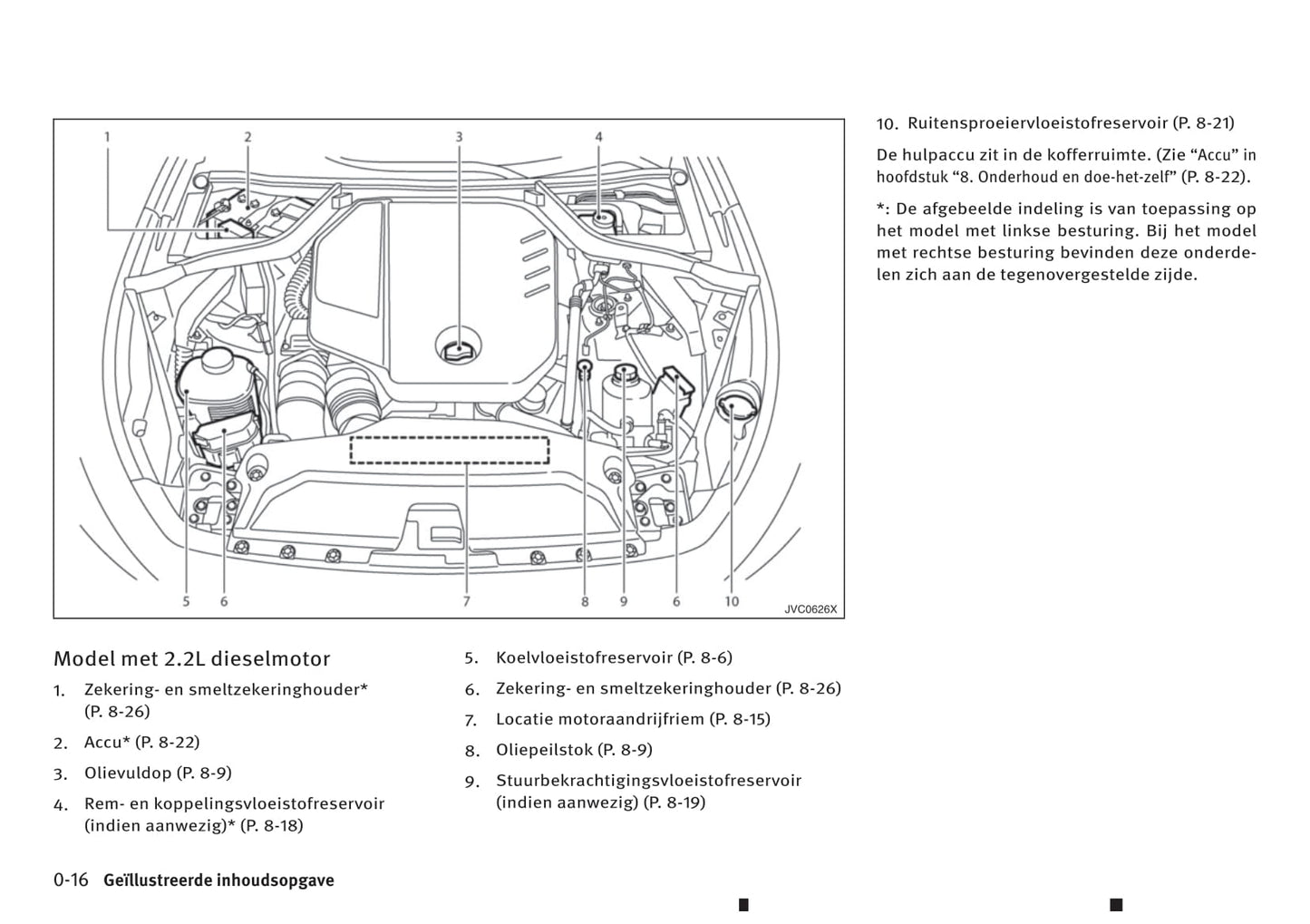 1
2
3
4
5
6
7
8
9
6
10
JVC0626X

Model met 2.2L dieselmotor

1. Zekering- en smeltzekeringhouder* (P. 8-26)

2. Accu* (P. 8-22)

3. Olievuldop (P. 8-9)

4. Rem- en koppelingsvloeistofreservoir (indien aanwezig)* (P. 8-18)

5. Koelvloeistofreservoir (P. 8-6)

6. Zekering- en smeltzekeringhouder (P. 8-26)

7. Locatie motoraandrijfriem (P. 8-15)

8. Oliepeilstok (P. 8-9)

9. Stuurbekrachtigingsvloeistofreservoir (indien aanwezig) (P. 8-19)

10. Ruitensproeiervloeistofreservoir (P. 8-21)

De hulpaccu zit in de kofferruimte. (Zie “Accu” in hoofdstuk “8. Onderhoud en doe-het-zelf” (P. 8-22).

*: De afgebeelde indeling is van toepassing op het model met linkse besturing. Bij het model met rechtse besturing bevinden deze onderdelen zich aan de tegenovergestelde zijde.

0-16 Geïllustreerde inhoudsopgave