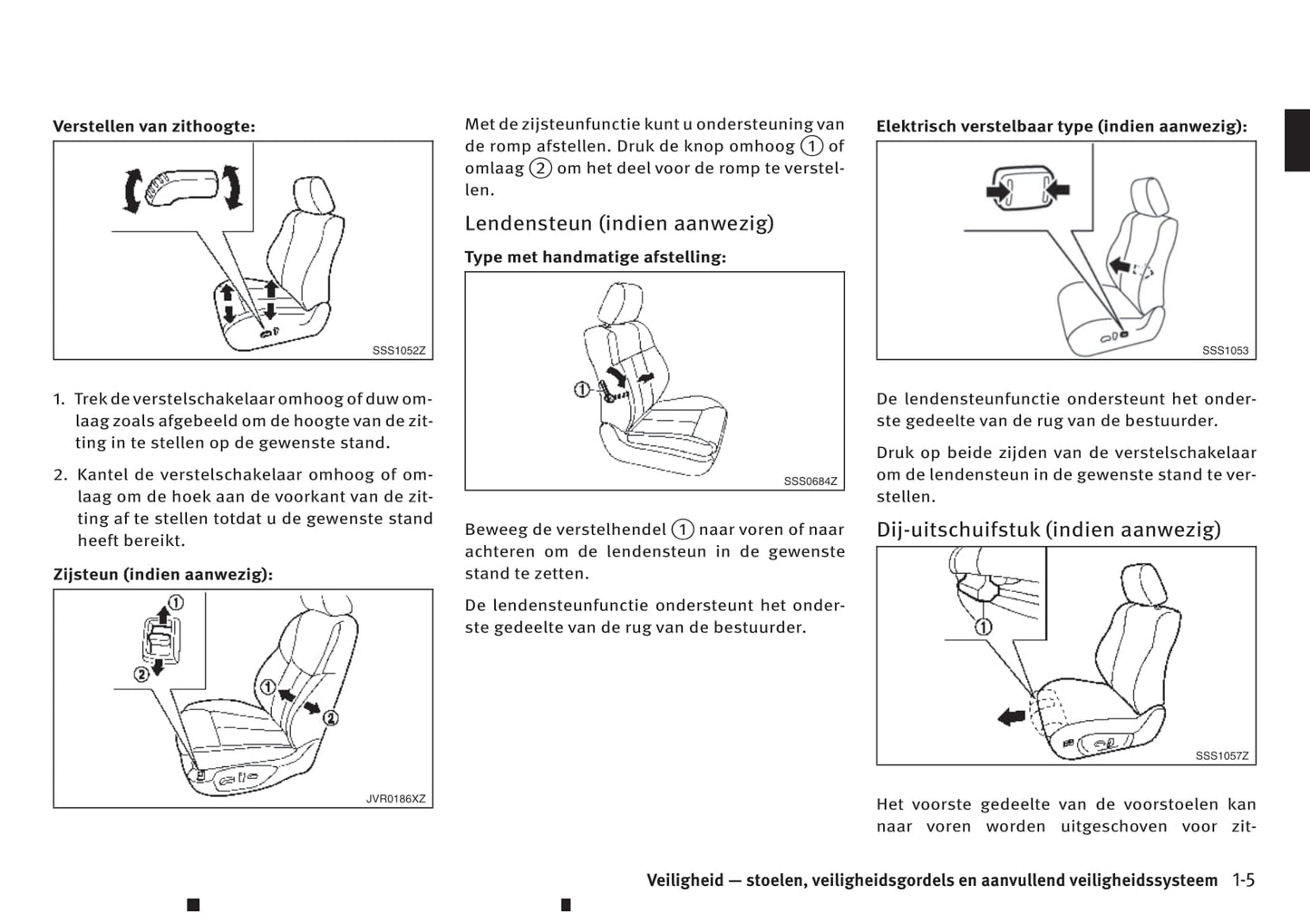 Verstellen van zithoogte:

SSS1052Z

1. Trek de verstelschakelaar omhoog of duw omlaag zoals afgebeeld om de hoogte van de zitting in te stellen op de gewenste stand.

2. Kantel de verstelschakelaar omhoog of omlaag om de hoek aan de voorkant van de zitting af te stellen totdat u de gewenste stand heeft bereikt.

Zijsteun (indien aanwezig):

①
②
①
②
JVR0186XZ

Met de zijsteunfunctie kunt u ondersteuning van de romp afstellen. Druk de knop omhoog ① of omlaag ② om het deel voor de romp te verstellen.

Lendensteun (indien aanwezig)

Type met handmatige afstelling:

①
SSS0684Z

Beweeg de verstelhendel ① naar voren of naar achteren om de lendensteun in de gewenste stand te zetten.

De lendensteunfunctie ondersteunt het onderste gedeelte van de rug van de bestuurder.

Elektrisch verstelbaar type (indien aanwezig):

SSS1053

De lendensteunfunctie ondersteunt het onderste gedeelte van de rug van de bestuurder.

Druk op beide zijden van de verstelschakelaar om de lendensteun in de gewenste stand te verstellen.

Dij-uitschuifstuk (indien aanwezig)

①
SSS1057Z

Het voorste gedeelte van de voorstoelen kan naar voren worden uitgeschoven voor zit-

Veiligheid — stoelen, veiligheidsgordels en aanvullend veiligheidssysteem 1-5