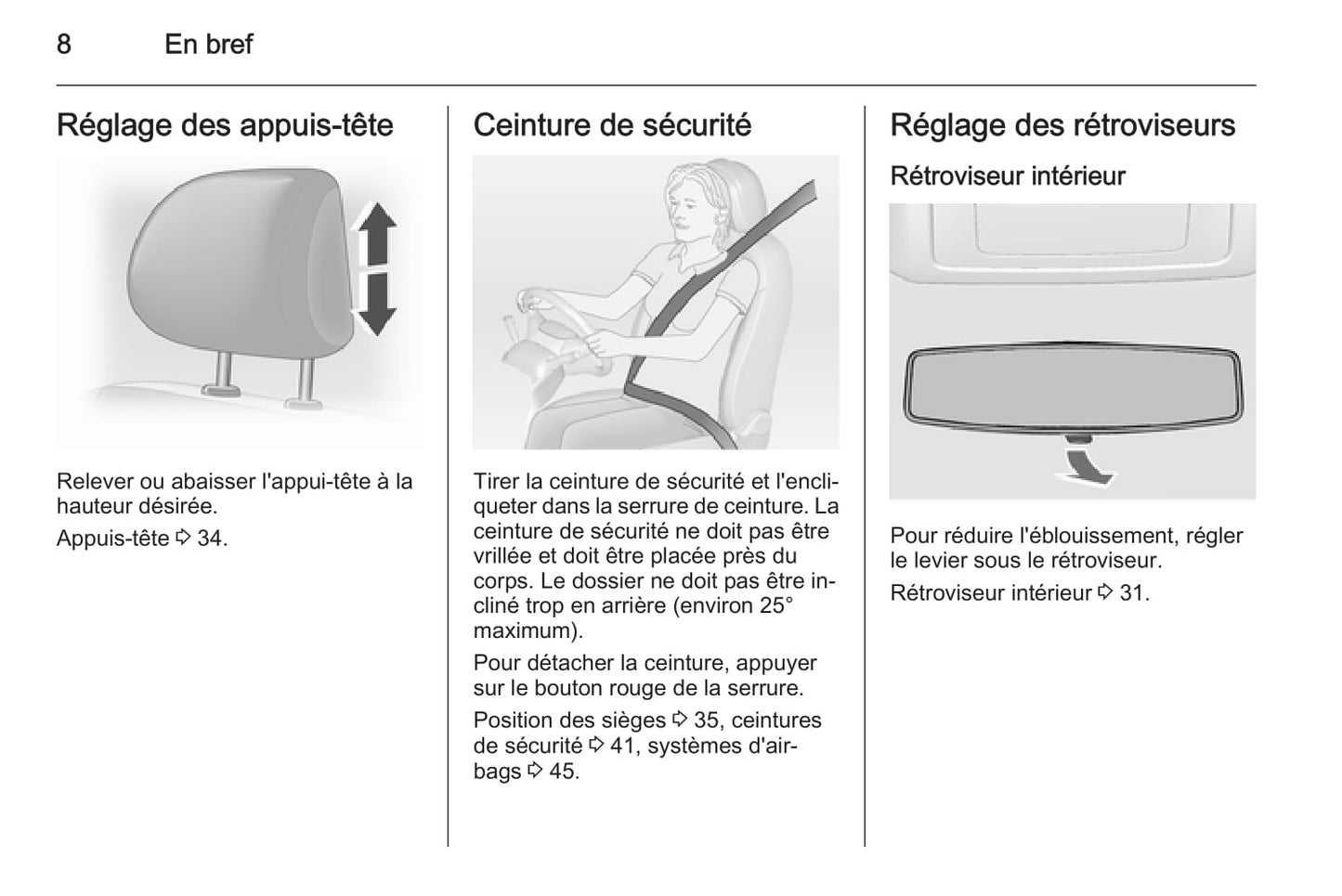 8 En bref

Réglage des appuis-tête

Relever ou abaisser l'appui-tête à la hauteur désirée.

Appuis-tête ⇨ 34.

Ceinture de sécurité

Tirer la ceinture de sécurité et l'encliqueter dans la serrure de ceinture. La ceinture de sécurité ne doit pas être vrillée et doit être placée près du corps. Le dossier ne doit pas être incliné trop en arrière (environ 25° maximum).

Pour détacher la ceinture, appuyer sur le bouton rouge de la serrure.

Position des sièges ⇨ 35, ceintures de sécurité ⇨ 41, systèmes d'airbags ⇨ 45.

Réglage des rétroviseurs

Rétroviseur intérieur

Pour réduire l'éblouissement, régler le levier sous le rétroviseur.

Rétroviseur intérieur ⇨ 31.