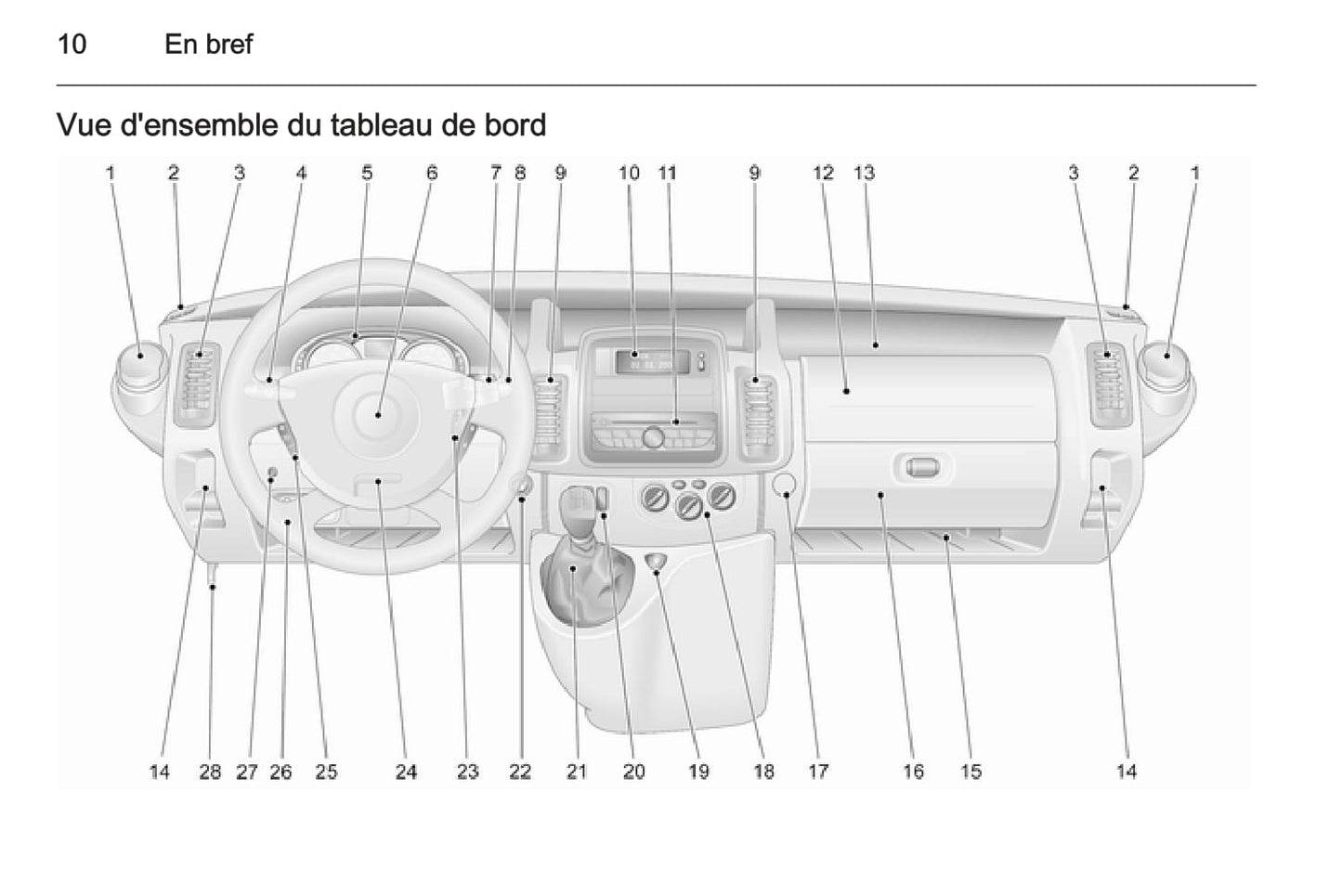 10 En bref

Vue d'ensemble du tableau de bord

1 2 3 4 5 6 7 8 9 10 11 9 12 13 3 2 1

14 28 27 26 25 24 23 22 21 20 19 18 17 16 15 14