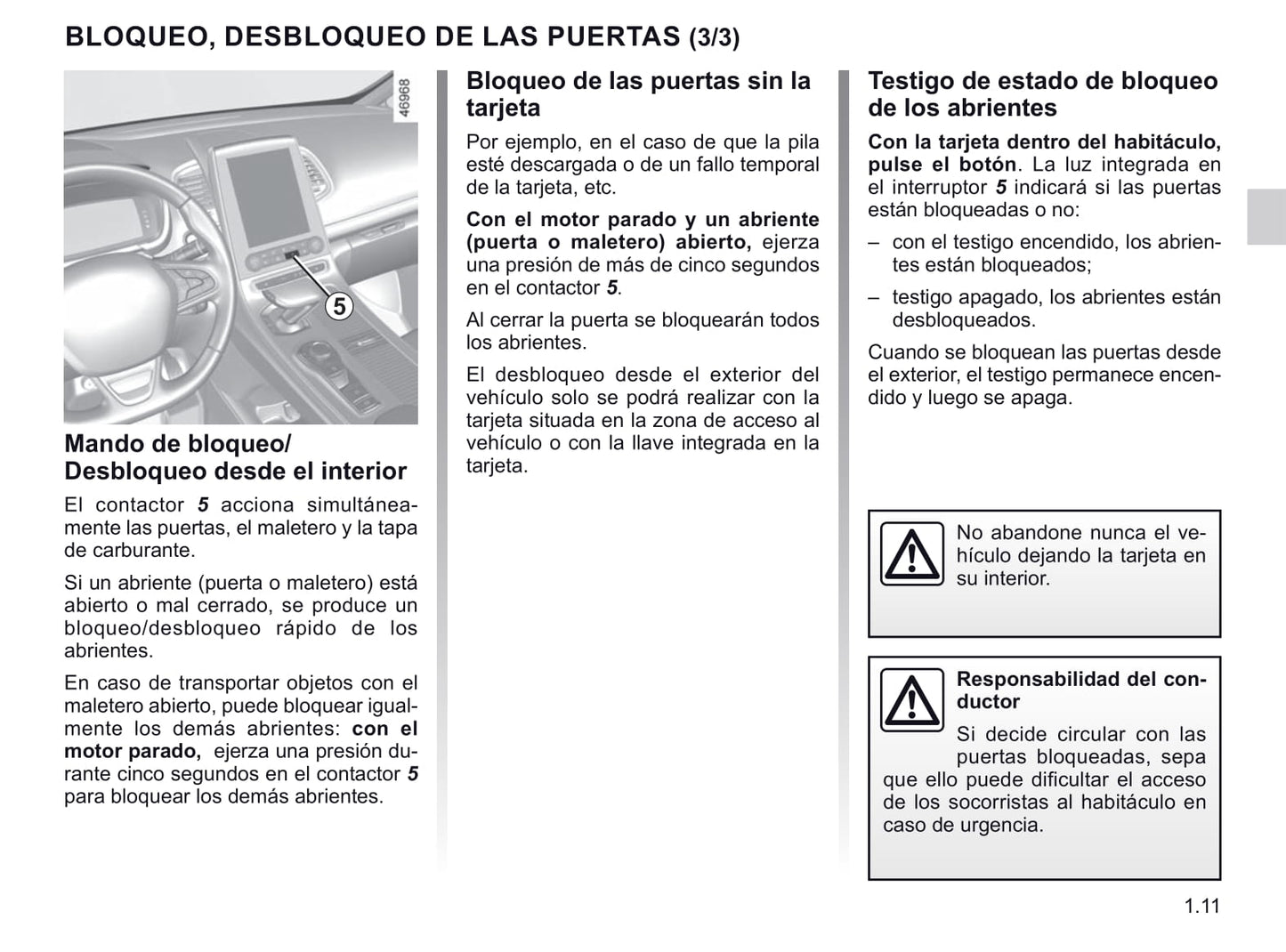 BLOQUEO, DESBLOQUEO DE LAS PUERTAS (3/3)

46968

5

Mando de bloqueo/ Desbloqueo desde el interior

El contactor 5 acciona simultáneamente las puertas, el maletero y la tapa de carburante.

Si un abriente (puerta o maletero) está abierto o mal cerrado, se produce un bloqueo/desbloqueo rápido de los abrientes.

En caso de transportar objetos con el maletero abierto, puede bloquear igualmente los demás abrientes: con el motor parado, ejerza una presión durante cinco segundos en el contactor 5 para bloquear los demás abrientes.

Bloqueo de las puertas sin la tarjeta

Por ejemplo, en el caso de que la pila esté descargada o de un fallo temporal de la tarjeta, etc.

Con el motor parado y un abriente (puerta o maletero) abierto, ejerza una presión de más de cinco segundos en el contactor 5.

Al cerrar la puerta se bloquearán todos los abrientes.

El desbloqueo desde el exterior del vehículo solo se podrá realizar con la tarjeta situada en la zona de acceso al vehículo o con la llave integrada en la tarjeta.

Testigo de estado de bloqueo de los abrientes

Con la tarjeta dentro del habitáculo, pulse el botón. La luz integrada en el interruptor 5 indicará si las puertas están bloqueadas o no:

– con el testigo encendido, los abrientes están bloqueados;

– testigo apagado, los abrientes están desbloqueados.

Cuando se bloquean las puertas desde el exterior, el testigo permanece encendido y luego se apaga.

No abandone nunca el vehículo dejando la tarjeta en su interior.

Responsabilidad del conductor

Si decide circular con las puertas bloqueadas, sepa que ello puede dificultar el acceso de los socorristas al habitáculo en caso de urgencia.

1.11