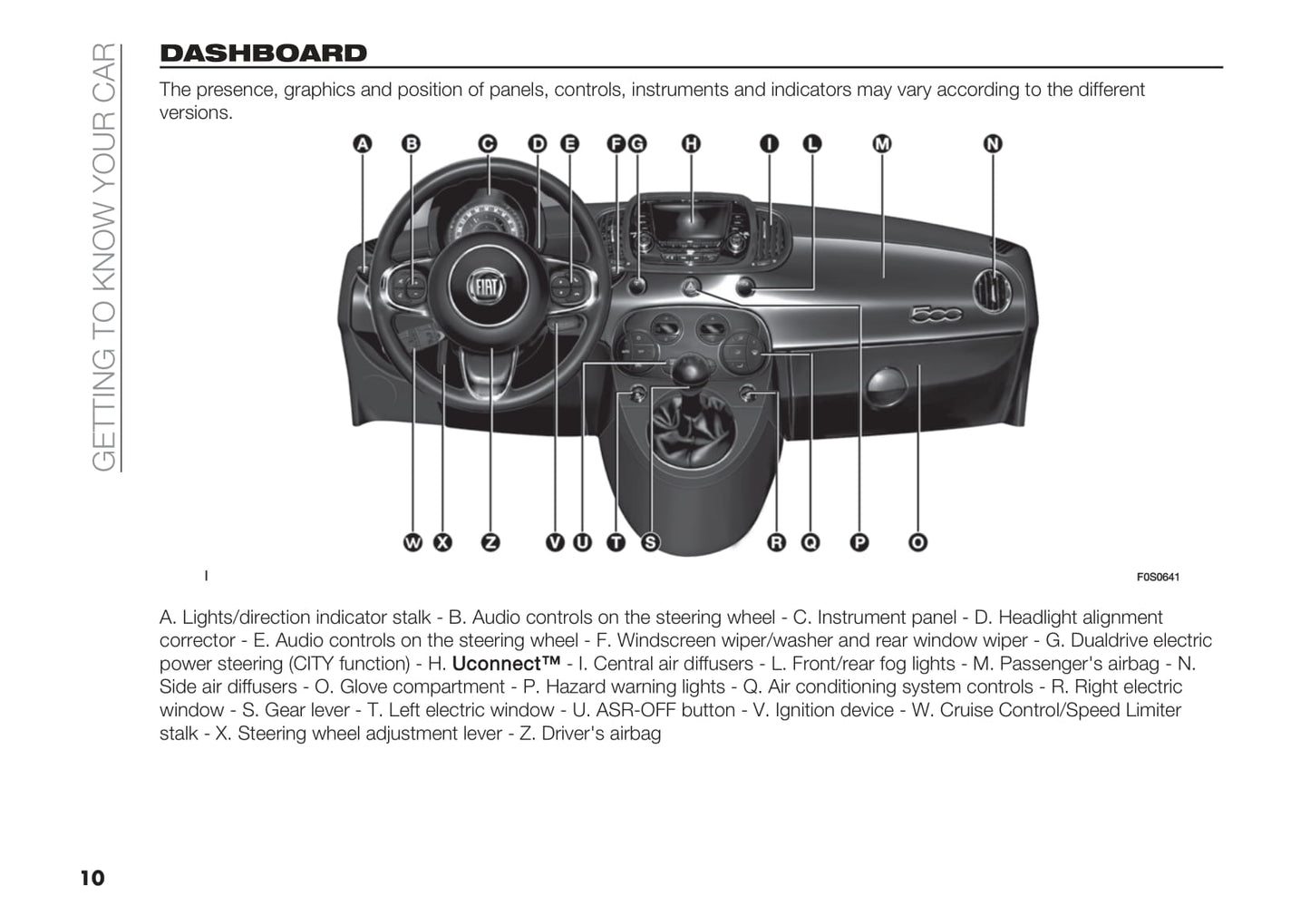 GETTING TO KNOW YOUR CAR

DASHBOARD

The presence, graphics and position of panels, controls, instruments and indicators may vary according to the different versions.

A B C D E F G H I L M N

FIAT

500

W X Z V U T S R Q P O

1

F0S0641

A. Lights/direction indicator stalk - B. Audio controls on the steering wheel - C. Instrument panel - D. Headlight alignment corrector - E. Audio controls on the steering wheel - F. Windscreen wiper/washer and rear window wiper - G. Dualdrive electric power steering (CITY function) - H. Uconnect™ - I. Central air diffusers - L. Front/rear fog lights - M. Passenger's airbag - N. Side air diffusers - O. Glove compartment - P. Hazard warning lights - Q. Air conditioning system controls - R. Right electric window - S. Gear lever - T. Left electric window - U. ASR-OFF button - V. Ignition device - W. Cruise Control/Speed Limiter stalk - X. Steering wheel adjustment lever - Z. Driver's airbag

10