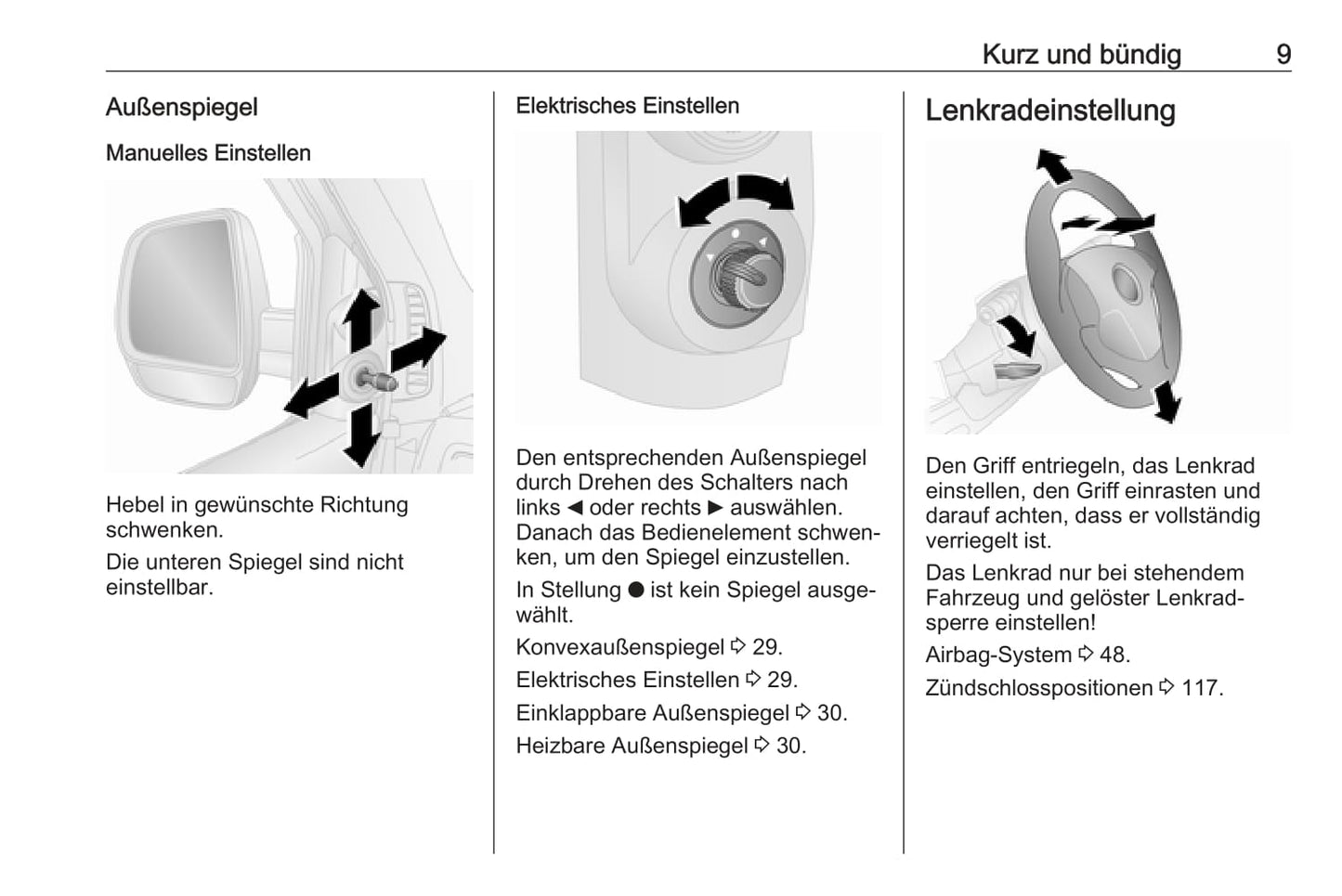 Kurz und bündig 9

Außenspiegel

Manuelles Einstellen

Hebel in gewünschte Richtung schwenken.

Die unteren Spiegel sind nicht einstellbar.

Elektrisches Einstellen

Den entsprechenden Außenspiegel durch Drehen des Schalters nach links ◀ oder rechts ▶ auswählen. Danach das Bedienelement schwenken, um den Spiegel einzustellen.

In Stellung ● ist kein Spiegel ausgewählt.

Konvexaußenspiegel ⇨ 29.

Elektrisches Einstellen ⇨ 29.

Einklappbare Außenspiegel ⇨ 30.

Heizbare Außenspiegel ⇨ 30.

Lenkradeinstellung

Den Griff entriegeln, das Lenkrad einstellen, den Griff einrasten und darauf achten, dass er vollständig verriegelt ist.

Das Lenkrad nur bei stehendem Fahrzeug und gelöster Lenkradsperre einstellen!

Airbag-System ⇨ 48.

Zündschlosspositionen ⇨ 117.