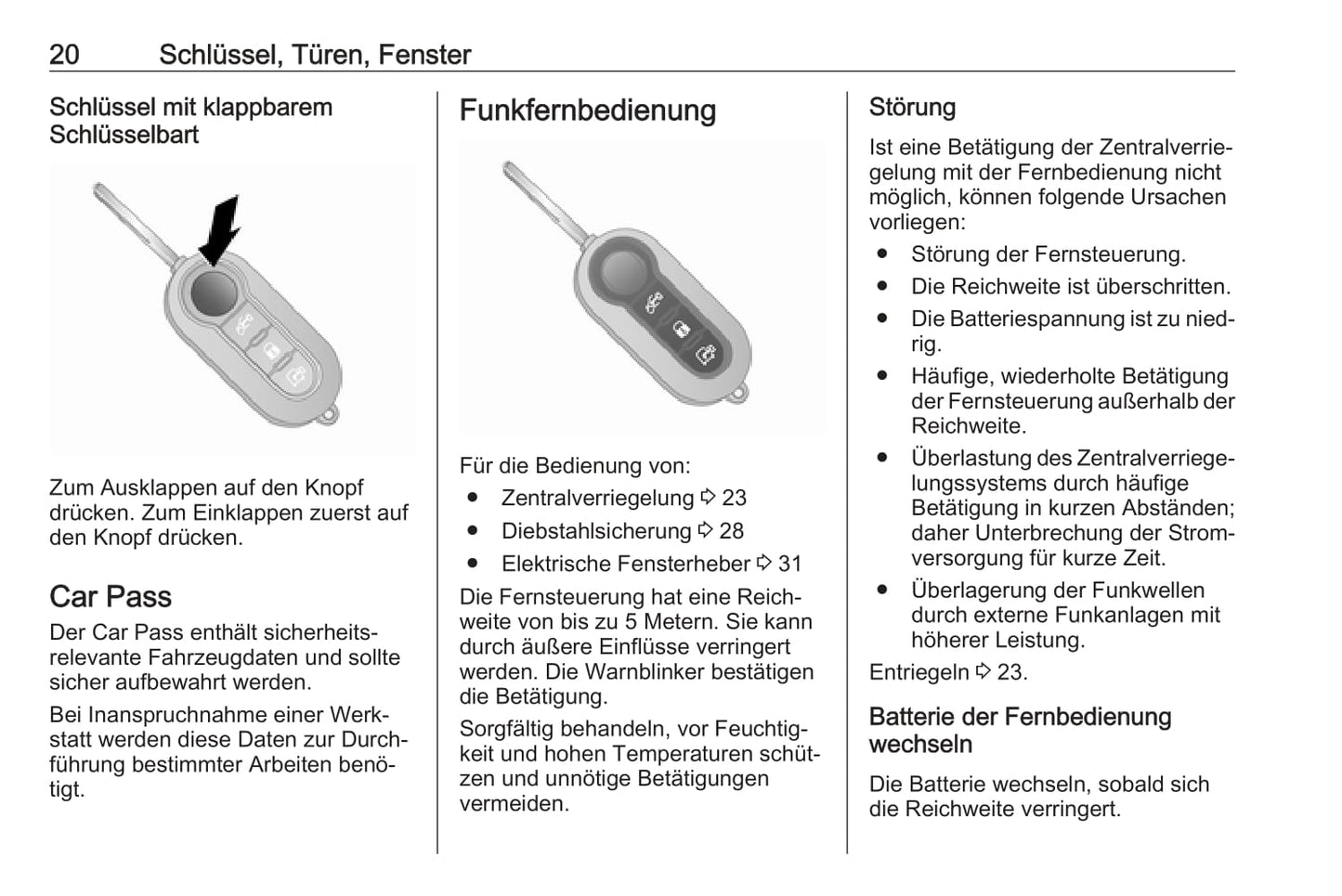 20 Schlüssel, Türen, Fenster

Schlüssel mit klappbarem Schlüsselbart

Zum Ausklappen auf den Knopf drücken. Zum Einklappen zuerst auf den Knopf drücken.

Car Pass

Der Car Pass enthält sicherheitsrelevante Fahrzeugdaten und sollte sicher aufbewahrt werden.

Bei Inanspruchnahme einer Werkstatt werden diese Daten zur Durchführung bestimmter Arbeiten benötigt.

Funkfernbedienung

Für die Bedienung von:
● Zentralverriegelung ⇨ 23
● Diebstahlsicherung ⇨ 28
● Elektrische Fensterheber ⇨ 31

Die Fernsteuerung hat eine Reichweite von bis zu 5 Metern. Sie kann durch äußere Einflüsse verringert werden. Die Warnblinker bestätigen die Betätigung.

Sorgfältig behandeln, vor Feuchtigkeit und hohen Temperaturen schützen und unnötige Betätigungen vermeiden.

Störung

Ist eine Betätigung der Zentralverriegelung mit der Fernbedienung nicht möglich, können folgende Ursachen vorliegen:
● Störung der Fernsteuerung.
● Die Reichweite ist überschritten.
● Die Batteriespannung ist zu niedrig.
● Häufige, wiederholte Betätigung der Fernsteuerung außerhalb der Reichweite.
● Überlastung des Zentralverriegelungssystems durch häufige Betätigung in kurzen Abständen; daher Unterbrechung der Stromversorgung für kurze Zeit.
● Überlagerung der Funkwellen durch externe Funkanlagen mit höherer Leistung.

Entriegeln ⇨ 23.

Batterie der Fernbedienung wechseln

Die Batterie wechseln, sobald sich die Reichweite verringert.