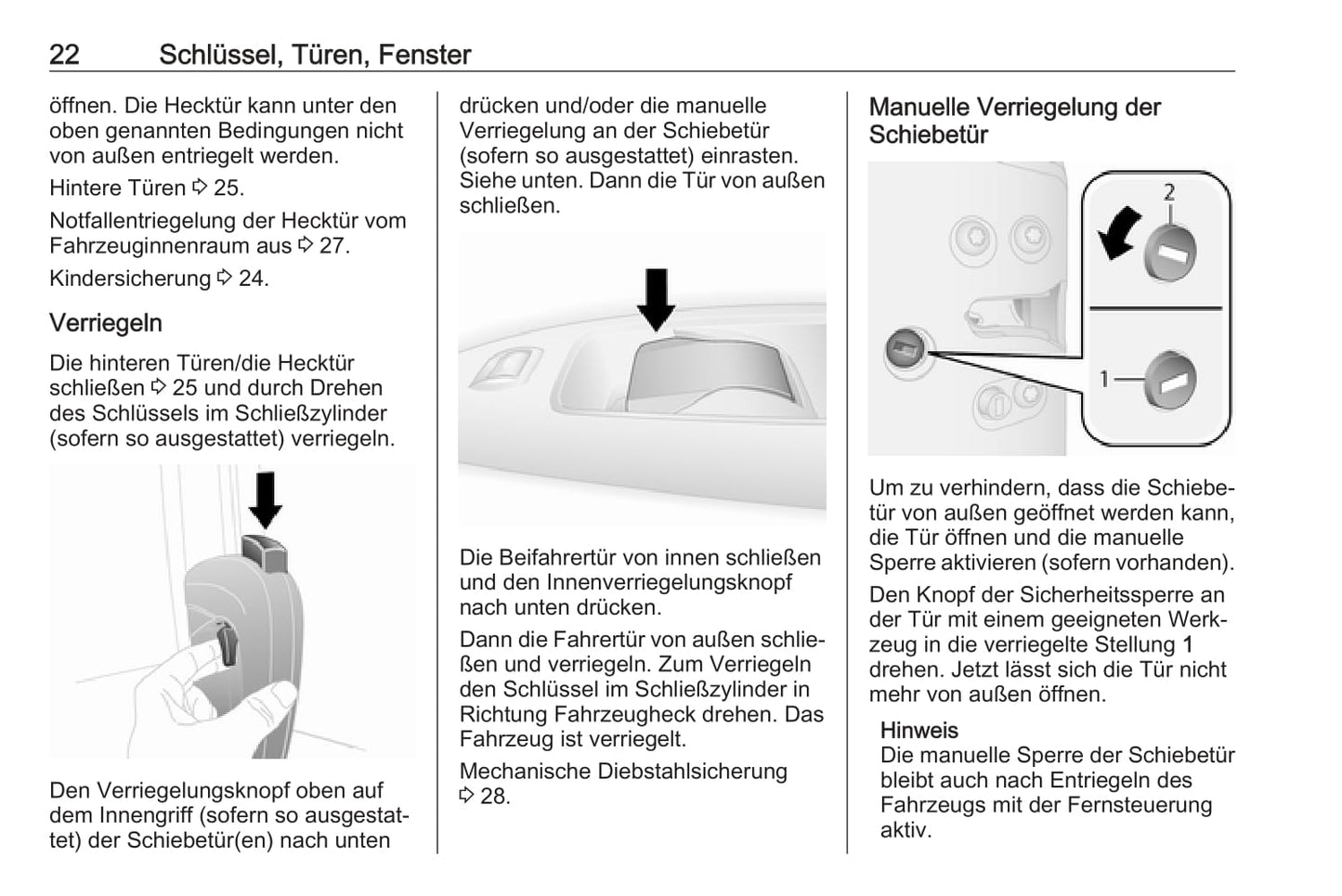 22 Schlüssel, Türen, Fenster

öffnen. Die Hecktür kann unter den oben genannten Bedingungen nicht von außen entriegelt werden.

Hintere Türen ⇨ 25.

Notfallentriegelung der Hecktür vom Fahrzeuginnenraum aus ⇨ 27.

Kindersicherung ⇨ 24.

Verriegeln

Die hinteren Türen/die Hecktür schließen ⇨ 25 und durch Drehen des Schlüssels im Schließzylinder (sofern so ausgestattet) verriegeln.

Den Verriegelungsknopf oben auf dem Innengriff (sofern so ausgestattet) der Schiebetür(en) nach unten drücken und/oder die manuelle Verriegelung an der Schiebetür (sofern so ausgestattet) einrasten. Siehe unten. Dann die Tür von außen schließen.

Die Beifahrertür von innen schließen und den Innenverriegelungsknopf nach unten drücken.

Dann die Fahrertür von außen schließen und verriegeln. Zum Verriegeln den Schlüssel im Schließzylinder in Richtung Fahrzeugheck drehen. Das Fahrzeug ist verriegelt.

Mechanische Diebstahlsicherung ⇨ 28.

Manuelle Verriegelung der Schiebetür

2

1

Um zu verhindern, dass die Schiebetür von außen geöffnet werden kann, die Tür öffnen und die manuelle Sperre aktivieren (sofern vorhanden).

Den Knopf der Sicherheitssperre an der Tür mit einem geeigneten Werkzeug in die verriegelte Stellung 1 drehen. Jetzt lässt sich die Tür nicht mehr von außen öffnen.

Hinweis
Die manuelle Sperre der Schiebetür bleibt auch nach Entriegeln des Fahrzeugs mit der Fernsteuerung aktiv.