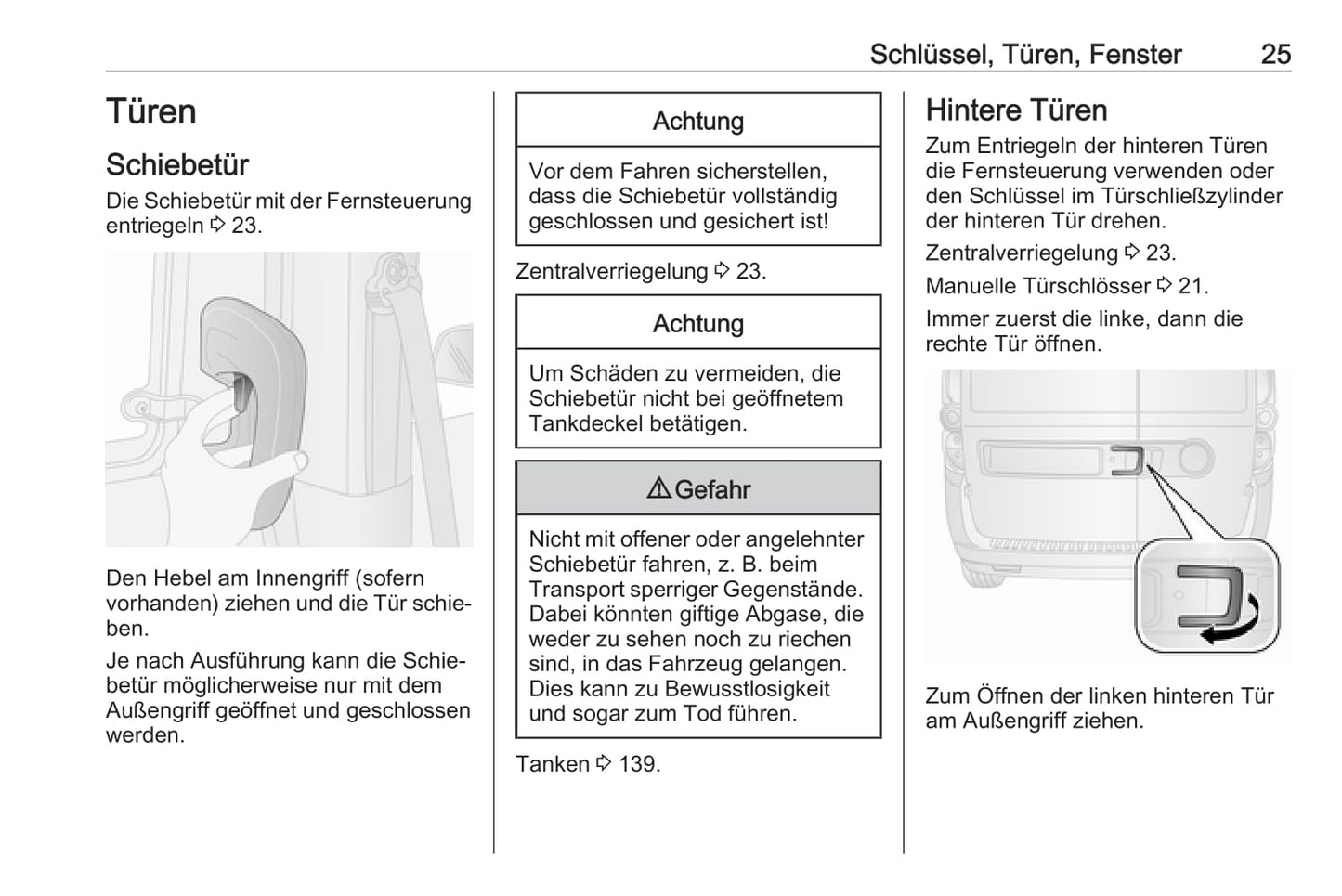 Schlüssel, Türen, Fenster 25

Türen

Schiebetür

Die Schiebetür mit der Fernsteuerung entriegeln ⇨ 23.

Den Hebel am Innengriff (sofern vorhanden) ziehen und die Tür schieben.

Je nach Ausführung kann die Schiebetür möglicherweise nur mit dem Außengriff geöffnet und geschlossen werden.

Achtung

Vor dem Fahren sicherstellen, dass die Schiebetür vollständig geschlossen und gesichert ist!

Zentralverriegelung ⇨ 23.

Achtung

Um Schäden zu vermeiden, die Schiebetür nicht bei geöffnetem Tankdeckel betätigen.

⚠ Gefahr

Nicht mit offener oder angelehnter Schiebetür fahren, z. B. beim Transport sperriger Gegenstände. Dabei könnten giftige Abgase, die weder zu sehen noch zu riechen sind, in das Fahrzeug gelangen. Dies kann zu Bewusstlosigkeit und sogar zum Tod führen.

Tanken ⇨ 139.

Hintere Türen

Zum Entriegeln der hinteren Türen die Fernsteuerung verwenden oder den Schlüssel im Türschließzylinder der hinteren Tür drehen.

Zentralverriegelung ⇨ 23.

Manuelle Türschlösser ⇨ 21.

Immer zuerst die linke, dann die rechte Tür öffnen.

Zum Öffnen der linken hinteren Tür am Außengriff ziehen.