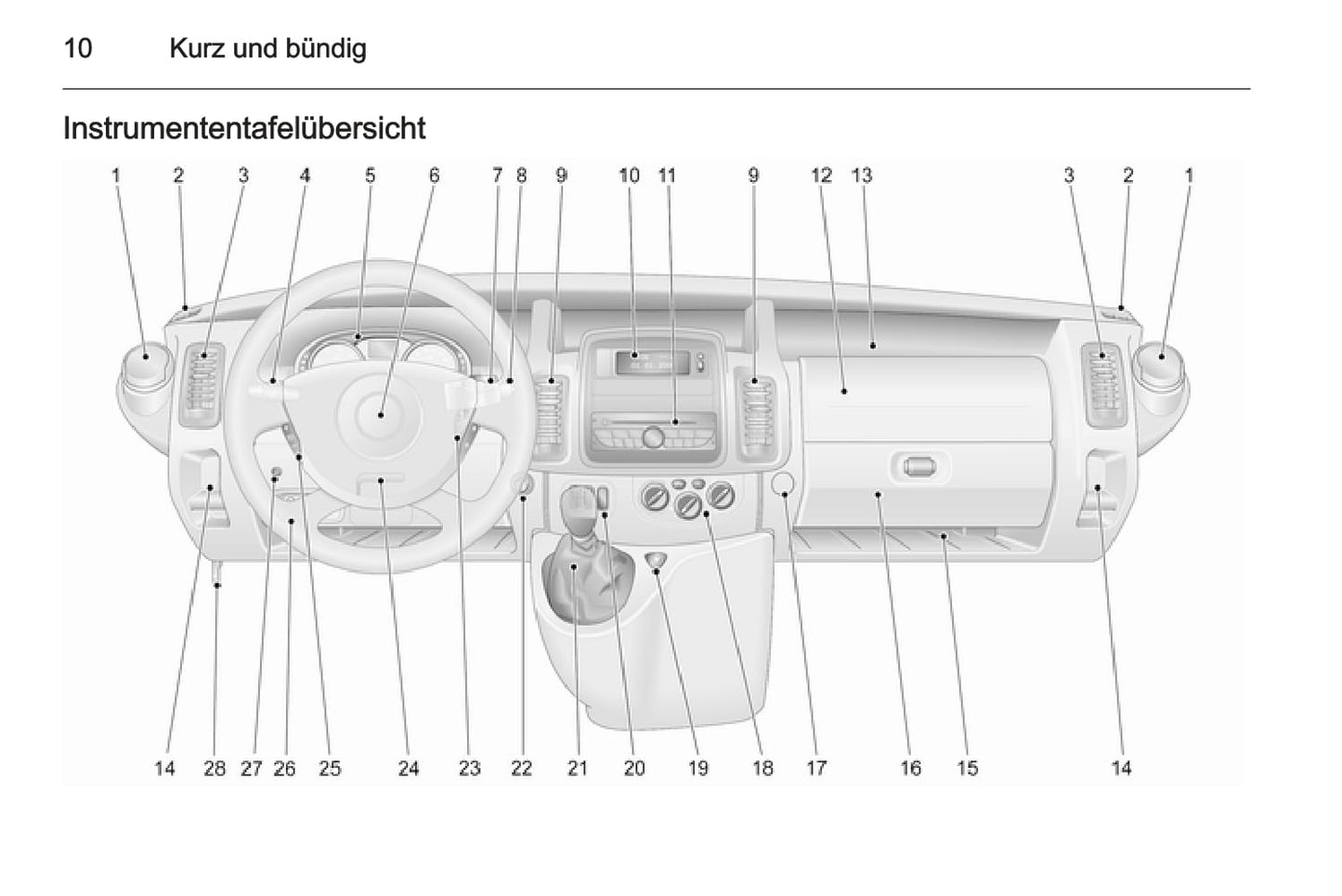 10 Kurz und bündig

Instrumententafelübersicht

1 2 3 4 5 6 7 8 9 10 11 9 12 13 3 2 1

14 28 27 26 25 24 23 22 21 20 19 18 17 16 15 14