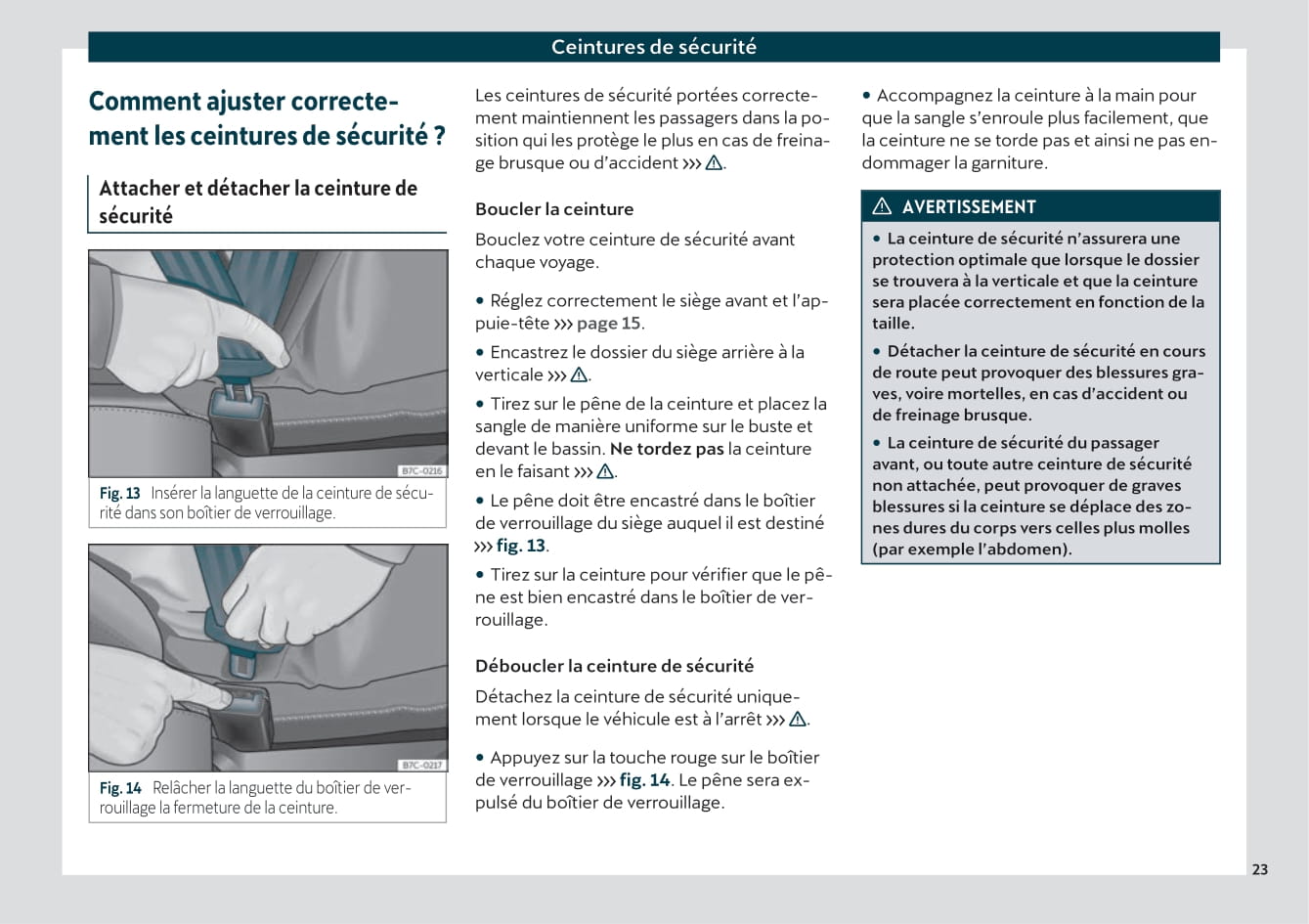 Ceintures de sécurité

Comment ajuster correctement les ceintures de sécurité ?

Attacher et détacher la ceinture de sécurité

B7C-0216

Fig. 13 Insérer la languette de la ceinture de sécurité dans son boîtier de verrouillage.

B7C-0217

Fig. 14 Relâcher la languette du boîtier de verrouillage la fermeture de la ceinture.

Les ceintures de sécurité portées correctement maintiennent les passagers dans la position qui les protège le plus en cas de freinage brusque ou d'accident ››› ⚠.

Boucler la ceinture

Bouclez votre ceinture de sécurité avant chaque voyage.

• Réglez correctement le siège avant et l'appuie-tête ››› page 15.

• Encastrez le dossier du siège arrière à la verticale ››› ⚠.

• Tirez sur le pêne de la ceinture et placez la sangle de manière uniforme sur le buste et devant le bassin. Ne tordez pas la ceinture en le faisant ››› ⚠.

• Le pêne doit être encastré dans le boîtier de verrouillage du siège auquel il est destiné ››› fig. 13.

• Tirez sur la ceinture pour vérifier que le pêne est bien encastré dans le boîtier de verrouillage.

Déboucler la ceinture de sécurité

Détachez la ceinture de sécurité uniquement lorsque le véhicule est à l'arrêt ››› ⚠.

• Appuyez sur la touche rouge sur le boîtier de verrouillage ››› fig. 14. Le pêne sera expulsé du boîtier de verrouillage.

• Accompagnez la ceinture à la main pour que la sangle s'enroule plus facilement, que la ceinture ne se torde pas et ainsi ne pas endommager la garniture.

⚠ AVERTISSEMENT

• La ceinture de sécurité n'assurera une protection optimale que lorsque le dossier se trouvera à la verticale et que la ceinture sera placée correctement en fonction de la taille.

• Détacher la ceinture de sécurité en cours de route peut provoquer des blessures graves, voire mortelles, en cas d'accident ou de freinage brusque.

• La ceinture de sécurité du passager avant, ou toute autre ceinture de sécurité non attachée, peut provoquer de graves blessures si la ceinture se déplace des zones dures du corps vers celles plus molles (par exemple l'abdomen).

23