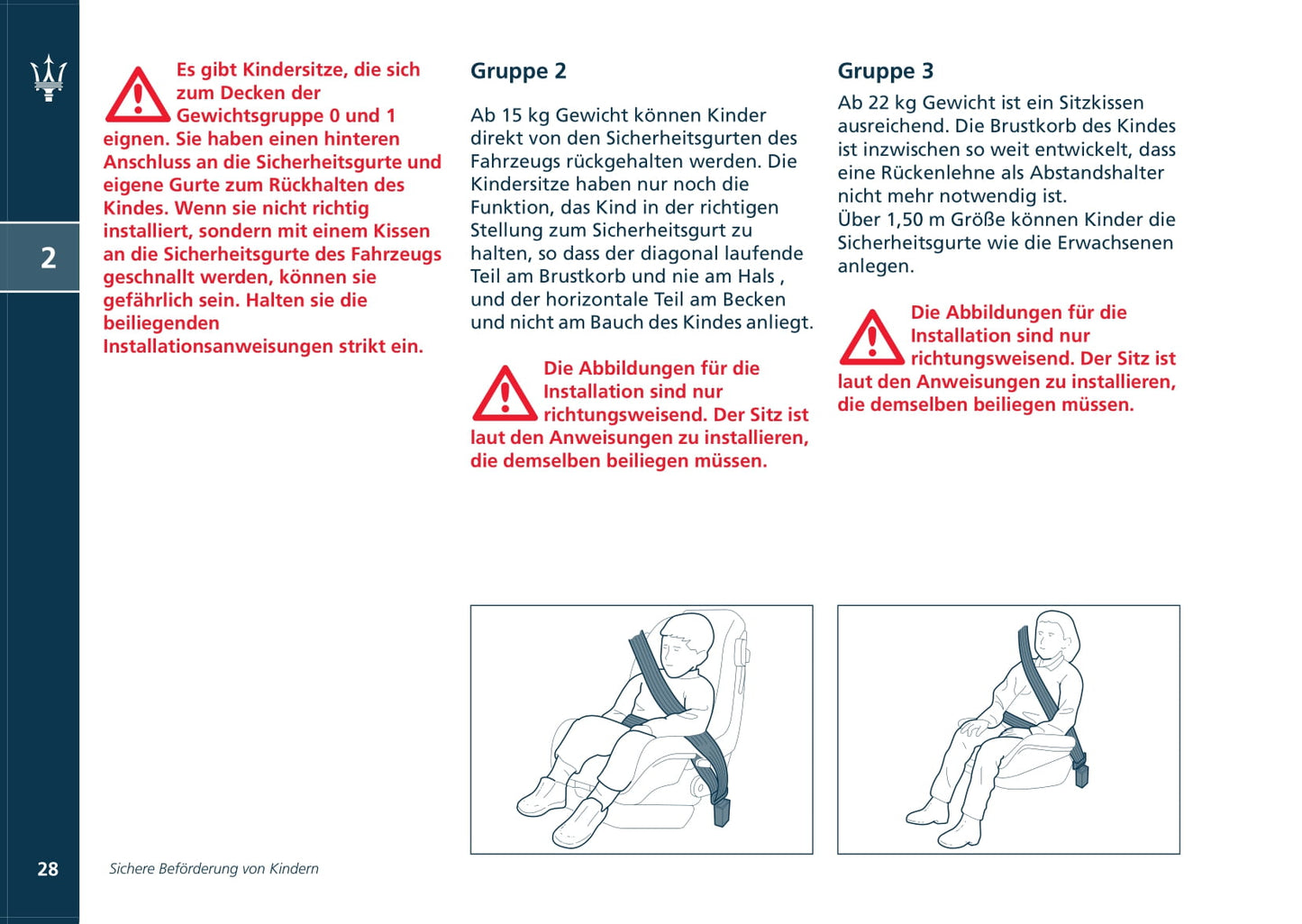 2

Es gibt Kindersitze, die sich zum Decken der Gewichtsgruppe 0 und 1 eignen. Sie haben einen hinteren Anschluss an die Sicherheitsgurte und eigene Gurte zum Rückhalten des Kindes. Wenn sie nicht richtig installiert, sondern mit einem Kissen an die Sicherheitsgurte des Fahrzeugs geschnallt werden, können sie gefährlich sein. Halten sie die beiliegenden Installationsanweisungen strikt ein.

Gruppe 2

Ab 15 kg Gewicht können Kinder direkt von den Sicherheitsgurten des Fahrzeugs rückgehalten werden. Die Kindersitze haben nur noch die Funktion, das Kind in der richtigen Stellung zum Sicherheitsgurt zu halten, so dass der diagonal laufende Teil am Brustkorb und nie am Hals , und der horizontale Teil am Becken und nicht am Bauch des Kindes anliegt.

Die Abbildungen für die Installation sind nur richtungsweisend. Der Sitz ist laut den Anweisungen zu installieren, die demselben beiliegen müssen.

Gruppe 3

Ab 22 kg Gewicht ist ein Sitzkissen ausreichend. Die Brustkorb des Kindes ist inzwischen so weit entwickelt, dass eine Rückenlehne als Abstandshalter nicht mehr notwendig ist.
Über 1,50 m Größe können Kinder die Sicherheitsgurte wie die Erwachsenen anlegen.

Die Abbildungen für die Installation sind nur richtungsweisend. Der Sitz ist laut den Anweisungen zu installieren, die demselben beiliegen müssen.

28 Sichere Beförderung von Kindern