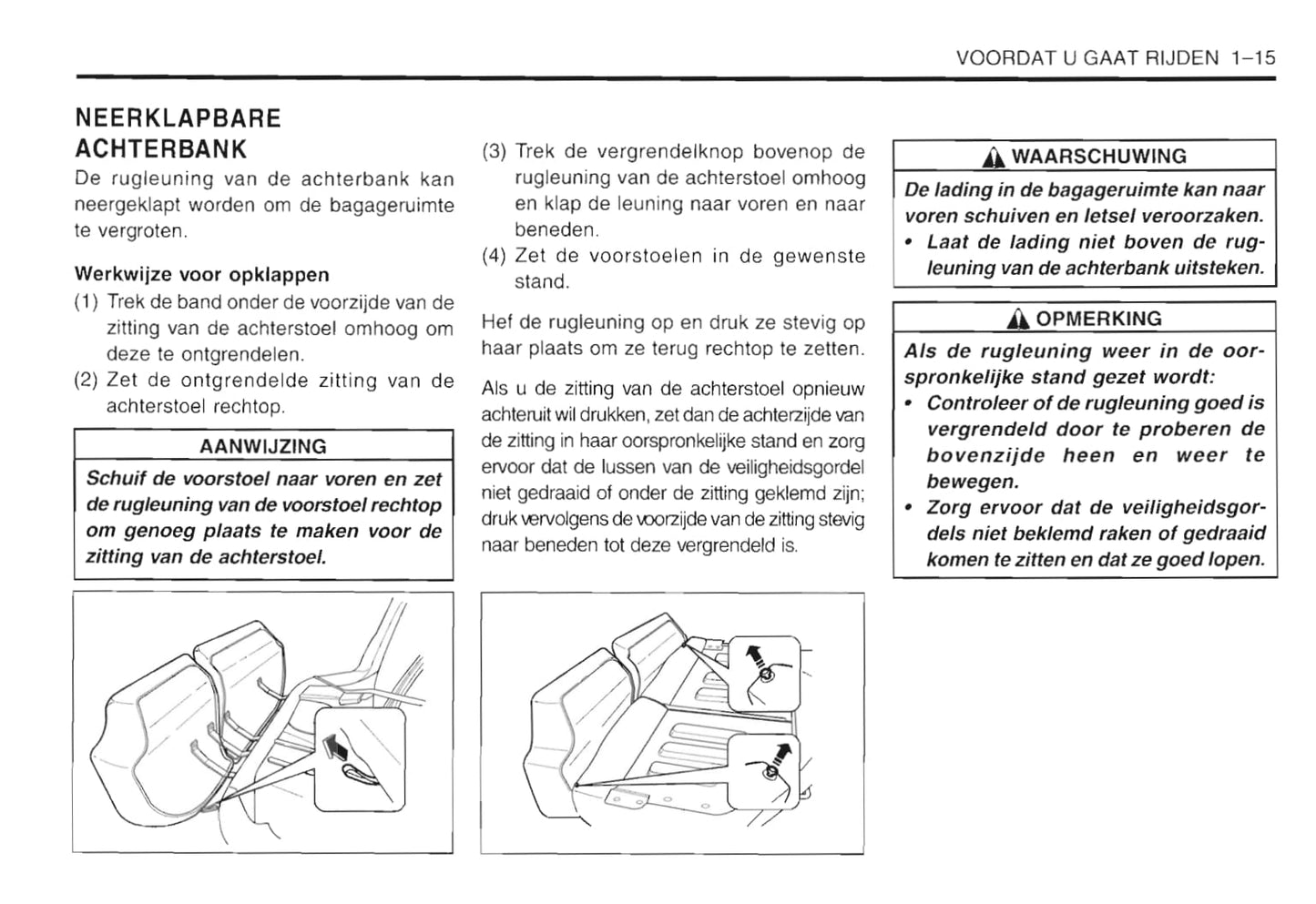 VOORDAT U GAAT RIJDEN 1–15

NEERKLAPBARE ACHTERBANK

De rugleuning van de achterbank kan neergeklapt worden om de bagageruimte te vergroten.

Werkwijze voor opklappen

(1) Trek de band onder de voorzijde van de zitting van de achterstoel omhoog om deze te ontgrendelen.

(2) Zet de ontgrendelde zitting van de achterstoel rechtop.

AANWIJZING

Schuif de voorstoel naar voren en zet de rugleuning van de voorstoel rechtop om genoeg plaats te maken voor de zitting van de achterstoel.

(3) Trek de vergrendelknop bovenop de rugleuning van de achterstoel omhoog en klap de leuning naar voren en naar beneden.

(4) Zet de voorstoelen in de gewenste stand.

Hef de rugleuning op en druk ze stevig op haar plaats om ze terug rechtop te zetten.

Als u de zitting van de achterstoel opnieuw achteruit wil drukken, zet dan de achterzijde van de zitting in haar oorspronkelijke stand en zorg ervoor dat de lussen van de veiligheidsgordel niet gedraaid of onder de zitting geklemd zijn; druk vervolgens de voorzijde van de zitting stevig naar beneden tot deze vergrendeld is.

WAARSCHUWING

De lading in de bagageruimte kan naar voren schuiven en letsel veroorzaken.
• Laat de lading niet boven de rugleuning van de achterbank uitsteken.

OPMERKING

Als de rugleuning weer in de oorspronkelijke stand gezet wordt:
• Controleer of de rugleuning goed is vergrendeld door te proberen de bovenzijde heen en weer te bewegen.
• Zorg ervoor dat de veiligheidsgordels niet beklemd raken of gedraaid komen te zitten en dat ze goed lopen.