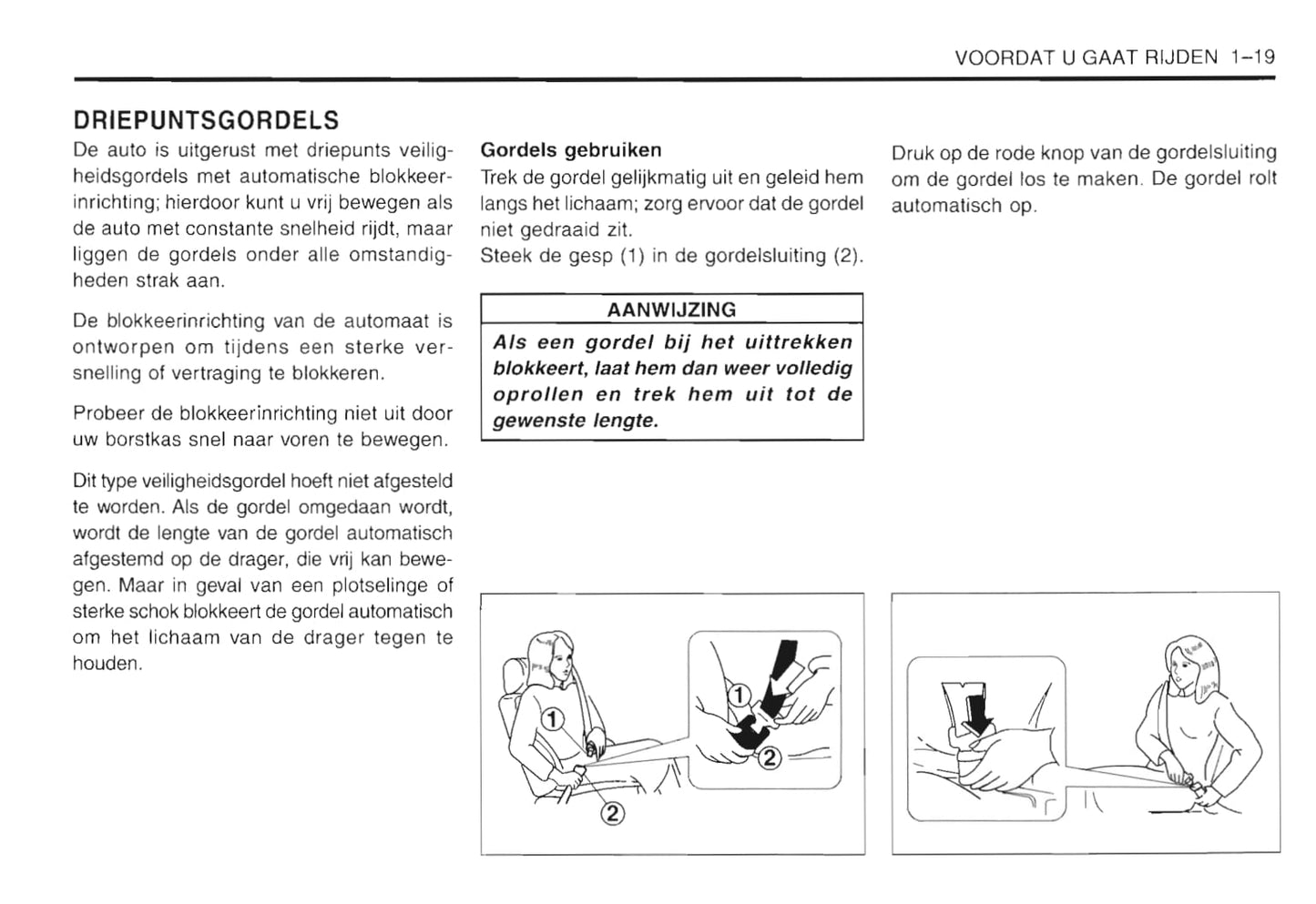 VOORDAT U GAAT RIJDEN 1–19

DRIEPUNTSGORDELS

De auto is uitgerust met driepunts veiligheidsgordels met automatische blokkeerinrichting; hierdoor kunt u vrij bewegen als de auto met constante snelheid rijdt, maar liggen de gordels onder alle omstandigheden strak aan.

De blokkeerinrichting van de automaat is ontworpen om tijdens een sterke versnelling of vertraging te blokkeren.

Probeer de blokkeerinrichting niet uit door uw borstkas snel naar voren te bewegen.

Dit type veiligheidsgordel hoeft niet afgesteld te worden. Als de gordel omgedaan wordt, wordt de lengte van de gordel automatisch afgestemd op de drager, die vrij kan bewegen. Maar in geval van een plotselinge of sterke schok blokkeert de gordel automatisch om het lichaam van de drager tegen te houden.

Gordels gebruiken

Trek de gordel gelijkmatig uit en geleid hem langs het lichaam; zorg ervoor dat de gordel niet gedraaid zit.

Steek de gesp (1) in de gordelsluiting (2).

AANWIJZING

Als een gordel bij het uittrekken blokkeert, laat hem dan weer volledig oprollen en trek hem uit tot de gewenste lengte.

①
②
①
②

Druk op de rode knop van de gordelsluiting om de gordel los te maken. De gordel rolt automatisch op.