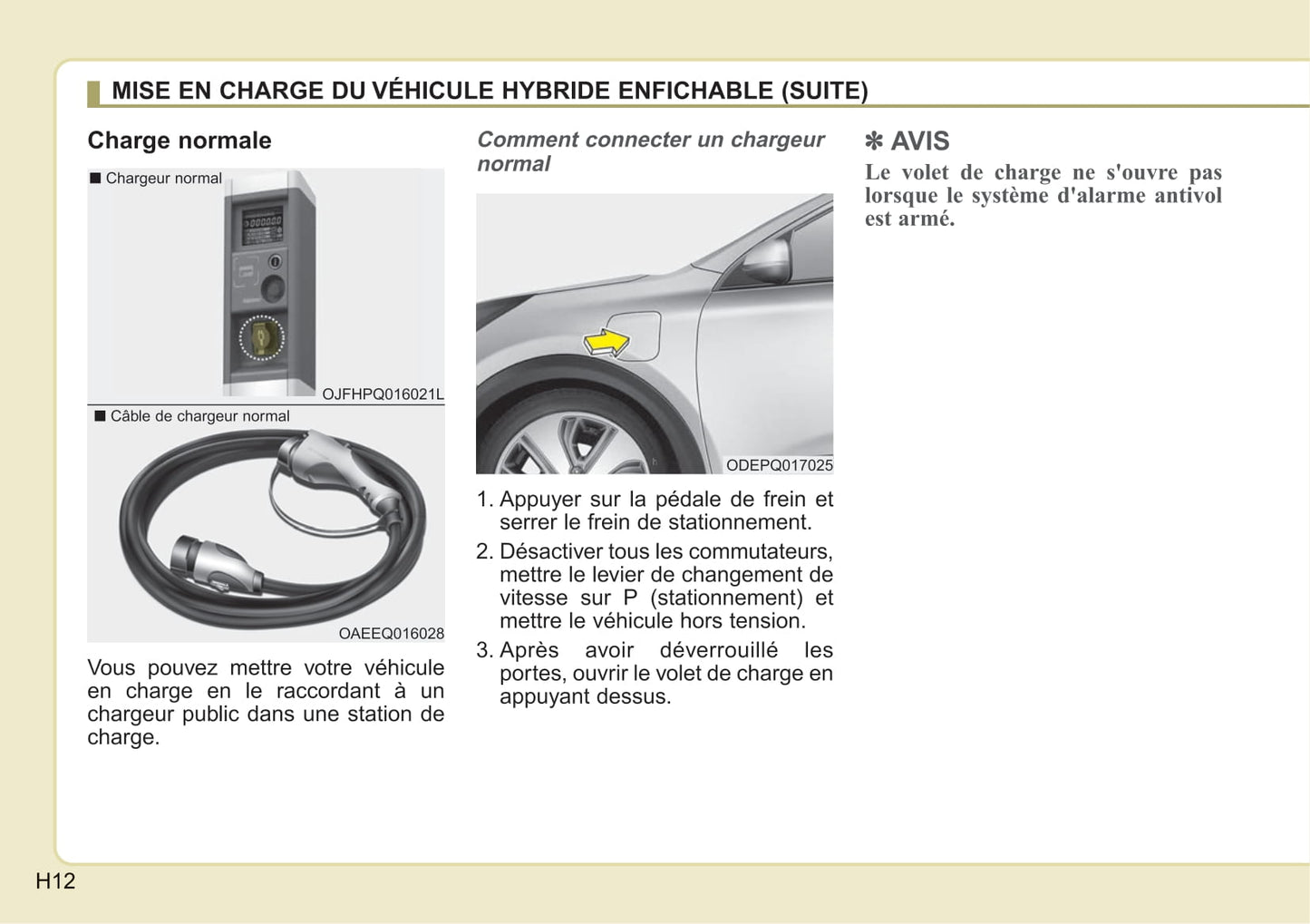 MISE EN CHARGE DU VÉHICULE HYBRIDE ENFICHABLE (SUITE)

Charge normale

■ Chargeur normal

OJFHPQ016021L

■ Câble de chargeur normal

OAEEQ016028

Vous pouvez mettre votre véhicule en charge en le raccordant à un chargeur public dans une station de charge.

Comment connecter un chargeur normal

ODEPQ017025

1. Appuyer sur la pédale de frein et serrer le frein de stationnement.
2. Désactiver tous les commutateurs, mettre le levier de changement de vitesse sur P (stationnement) et mettre le véhicule hors tension.
3. Après avoir déverrouillé les portes, ouvrir le volet de charge en appuyant dessus.

✻ AVIS

Le volet de charge ne s'ouvre pas lorsque le système d'alarme antivol est armé.

H12