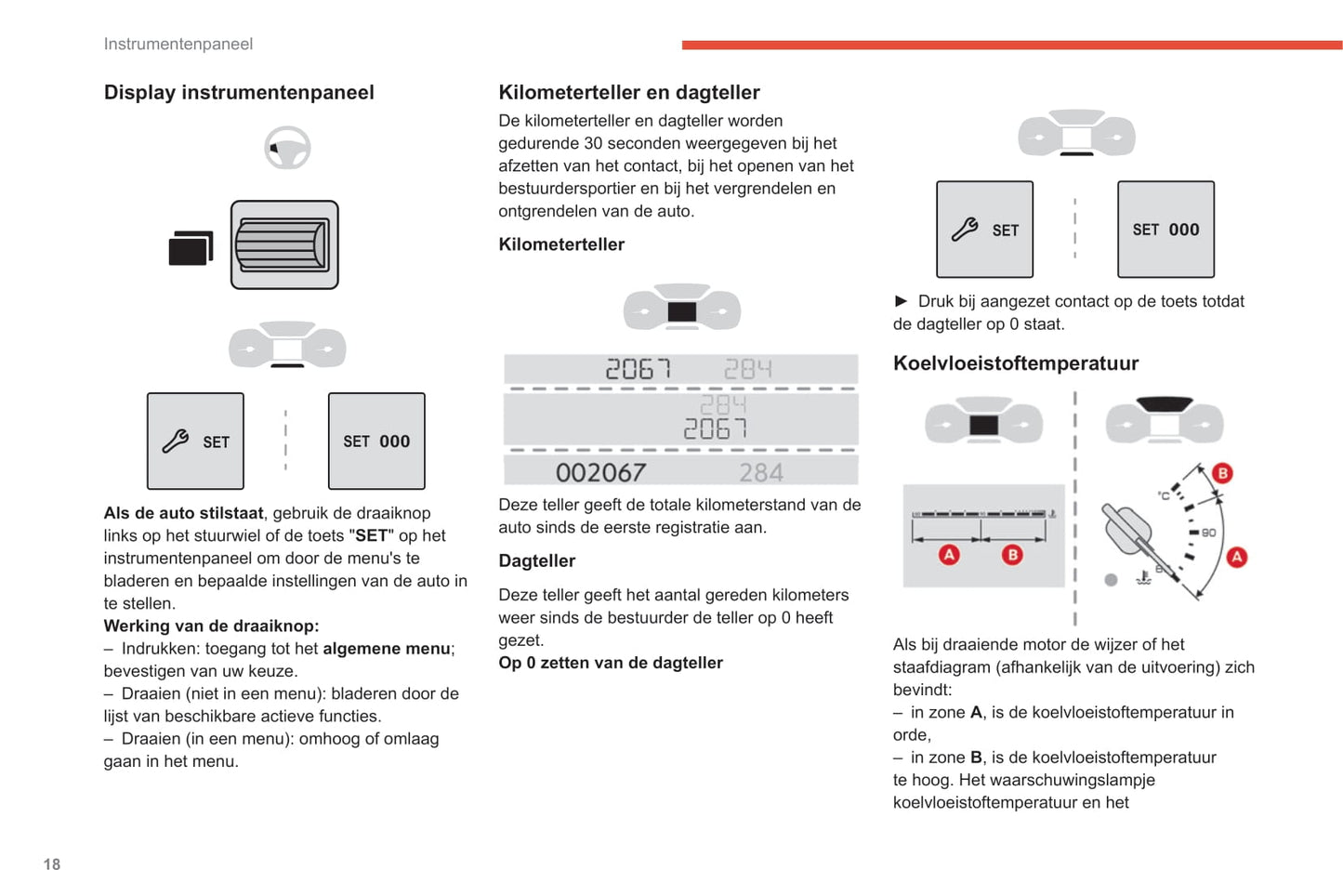 Instrumentenpaneel

Display instrumentenpaneel

SET

SET 000

**Als de auto stilstaat**, gebruik de draaiknop links op het stuurwiel of de toets "**SET**" op het instrumentenpaneel om door de menu's te bladeren en bepaalde instellingen van de auto in te stellen.
**Werking van de draaiknop:**
– Indrukken: toegang tot het **algemene menu**; bevestigen van uw keuze.
– Draaien (niet in een menu): bladeren door de lijst van beschikbare actieve functies.
– Draaien (in een menu): omhoog of omlaag gaan in het menu.

Kilometerteller en dagteller

De kilometerteller en dagteller worden gedurende 30 seconden weergegeven bij het afzetten van het contact, bij het openen van het bestuurdersportier en bij het vergrendelen en ontgrendelen van de auto.

Kilometerteller

2067 284

284
2067

002067 284

Deze teller geeft de totale kilometerstand van de auto sinds de eerste registratie aan.

Dagteller

Deze teller geeft het aantal gereden kilometers weer sinds de bestuurder de teller op 0 heeft gezet.
**Op 0 zetten van de dagteller**

SET

SET 000

► Druk bij aangezet contact op de toets totdat de dagteller op 0 staat.

Koelvloeistoftemperatuur

A B

°C 90 B A

Als bij draaiende motor de wijzer of het staafdiagram (afhankelijk van de uitvoering) zich bevindt:
– in zone **A**, is de koelvloeistoftemperatuur in orde,
– in zone **B**, is de koelvloeistoftemperatuur te hoog. Het waarschuwingslampje koelvloeistoftemperatuur en het

18