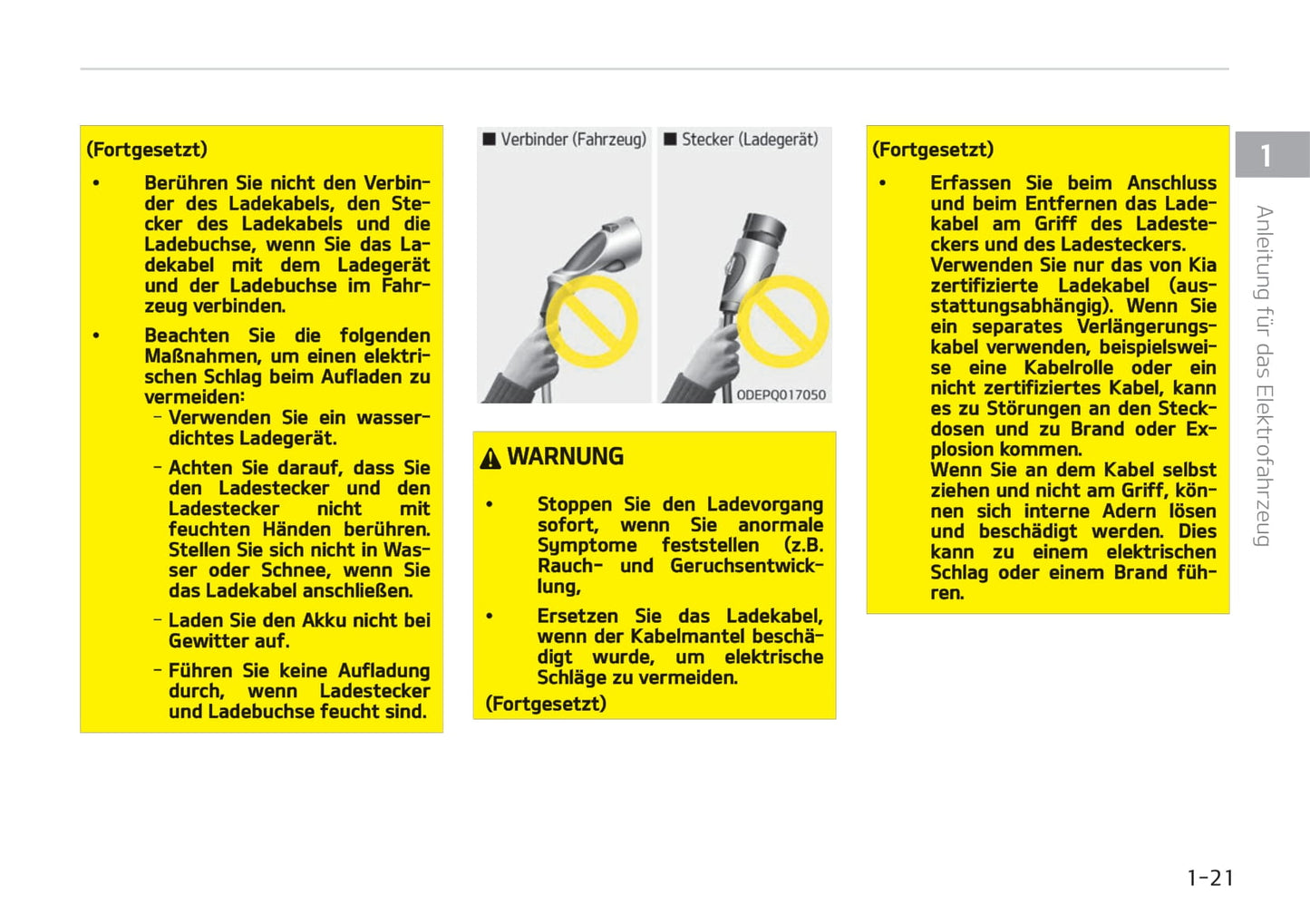 (Fortgesetzt)

• Berühren Sie nicht den Verbinder des Ladekabels, den Stecker des Ladekabels und die Ladebuchse, wenn Sie das Ladekabel mit dem Ladegerät und der Ladebuchse im Fahrzeug verbinden.

• Beachten Sie die folgenden Maßnahmen, um einen elektrischen Schlag beim Aufladen zu vermeiden:
– Verwenden Sie ein wasserdichtes Ladegerät.
– Achten Sie darauf, dass Sie den Ladestecker und den Ladestecker nicht mit feuchten Händen berühren. Stellen Sie sich nicht in Wasser oder Schnee, wenn Sie das Ladekabel anschließen.
– Laden Sie den Akku nicht bei Gewitter auf.
– Führen Sie keine Aufladung durch, wenn Ladestecker und Ladebuchse feucht sind.

■ Verbinder (Fahrzeug)
■ Stecker (Ladegerät)
ODEPQ017050

WARNUNG

• Stoppen Sie den Ladevorgang sofort, wenn Sie anormale Symptome feststellen (z.B. Rauch- und Geruchsentwicklung,

• Ersetzen Sie das Ladekabel, wenn der Kabelmantel beschädigt wurde, um elektrische Schläge zu vermeiden.

(Fortgesetzt)

(Fortgesetzt)

• Erfassen Sie beim Anschluss und beim Entfernen das Ladekabel am Griff des Ladesteckers und des Ladesteckers. Verwenden Sie nur das von Kia zertifizierte Ladekabel (ausstattungsabhängig). Wenn Sie ein separates Verlängerungskabel verwenden, beispielsweise eine Kabelrolle oder ein nicht zertifiziertes Kabel, kann es zu Störungen an den Steckdosen und zu Brand oder Explosion kommen. Wenn Sie an dem Kabel selbst ziehen und nicht am Griff, können sich interne Adern lösen und beschädigt werden. Dies kann zu einem elektrischen Schlag oder einem Brand führen.

1

Anleitung für das Elektrofahrzeug

1-21