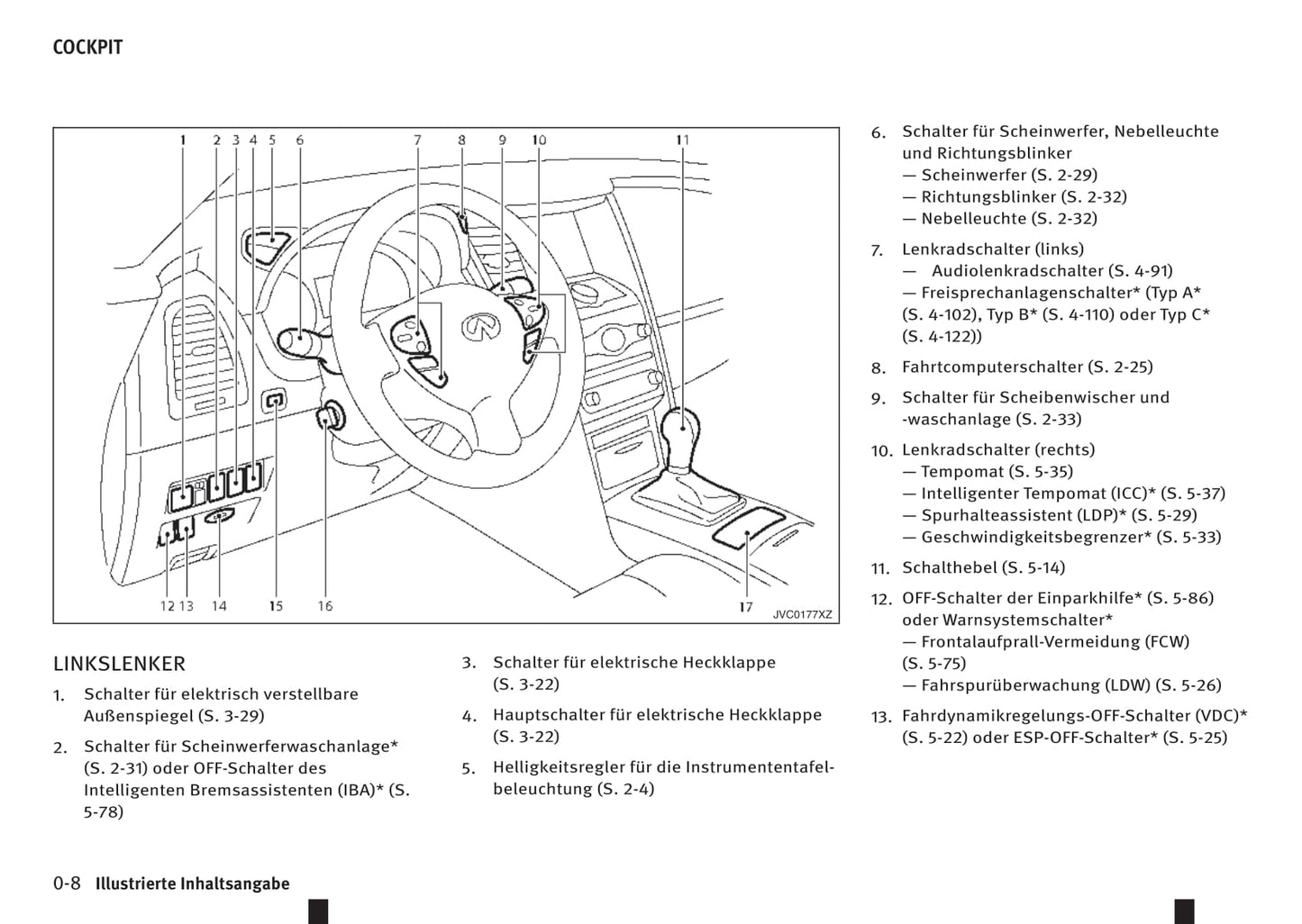 COCKPIT

1 2 3 4 5 6 7 8 9 10 11

12 13 14 15 16 17

JVC0177XZ

LINKSLENKER

1. Schalter für elektrisch verstellbare Außenspiegel (S. 3-29)

2. Schalter für Scheinwerferwaschanlage* (S. 2-31) oder OFF-Schalter des Intelligenten Bremsassistenten (IBA)* (S. 5-78)

3. Schalter für elektrische Heckklappe (S. 3-22)

4. Hauptschalter für elektrische Heckklappe (S. 3-22)

5. Helligkeitsregler für die Instrumententafelbeleuchtung (S. 2-4)

6. Schalter für Scheinwerfer, Nebelleuchte und Richtungsblinker
— Scheinwerfer (S. 2-29)
— Richtungsblinker (S. 2-32)
— Nebelleuchte (S. 2-32)

7. Lenkradschalter (links)
— Audiolenkradschalter (S. 4-91)
— Freisprechanlagenschalter* (Typ A* (S. 4-102), Typ B* (S. 4-110) oder Typ C* (S. 4-122))

8. Fahrtcomputerschalter (S. 2-25)

9. Schalter für Scheibenwischer und -waschanlage (S. 2-33)

10. Lenkradschalter (rechts)
— Tempomat (S. 5-35)
— Intelligenter Tempomat (ICC)* (S. 5-37)
— Spurhalteassistent (LDP)* (S. 5-29)
— Geschwindigkeitsbegrenzer* (S. 5-33)

11. Schalthebel (S. 5-14)

12. OFF-Schalter der Einparkhilfe* (S. 5-86) oder Warnsystemschalter*
— Frontalaufprall-Vermeidung (FCW) (S. 5-75)
— Fahrspurüberwachung (LDW) (S. 5-26)

13. Fahrdynamikregelungs-OFF-Schalter (VDC)* (S. 5-22) oder ESP-OFF-Schalter* (S. 5-25)

0-8 Illustrierte Inhaltsangabe