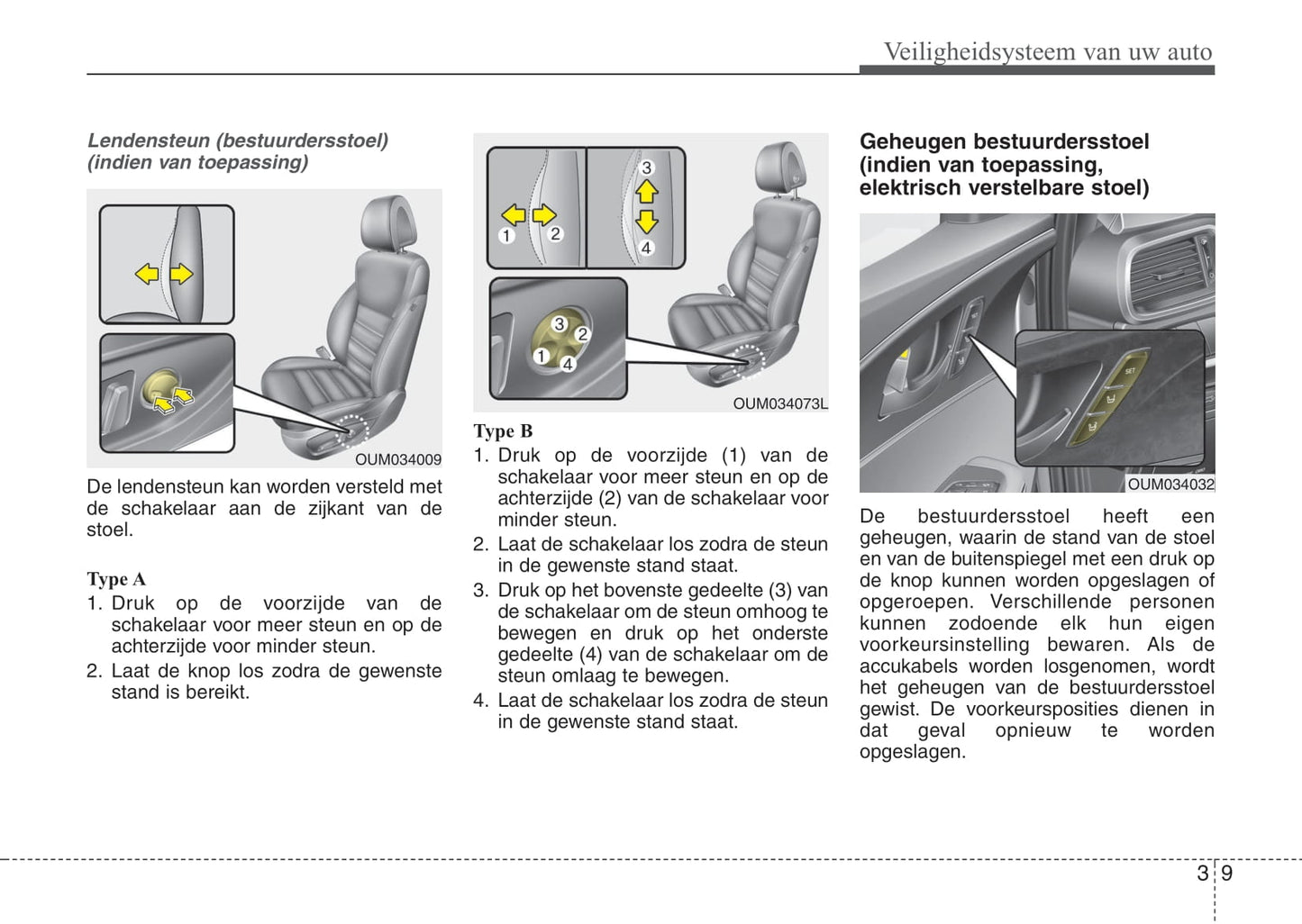 Veiligheidsysteem van uw auto

Lendensteun (bestuurdersstoel) (indien van toepassing)

OUM034009

De lendensteun kan worden versteld met de schakelaar aan de zijkant van de stoel.

Type A
1. Druk op de voorzijde van de schakelaar voor meer steun en op de achterzijde voor minder steun.
2. Laat de knop los zodra de gewenste stand is bereikt.

3
1
2
4
3
2
1
4

OUM034073L

Type B
1. Druk op de voorzijde (1) van de schakelaar voor meer steun en op de achterzijde (2) van de schakelaar voor minder steun.
2. Laat de schakelaar los zodra de steun in de gewenste stand staat.
3. Druk op het bovenste gedeelte (3) van de schakelaar om de steun omhoog te bewegen en druk op het onderste gedeelte (4) van de schakelaar om de steun omlaag te bewegen.
4. Laat de schakelaar los zodra de steun in de gewenste stand staat.

Geheugen bestuurdersstoel (indien van toepassing, elektrisch verstelbare stoel)

SET

OUM034032

De bestuurdersstoel heeft een geheugen, waarin de stand van de stoel en van de buitenspiegel met een druk op de knop kunnen worden opgeslagen of opgeroepen. Verschillende personen kunnen zodoende elk hun eigen voorkeursinstelling bewaren. Als de accukabels worden losgenomen, wordt het geheugen van de bestuurdersstoel gewist. De voorkeursposities dienen in dat geval opnieuw te worden opgeslagen.

3 9