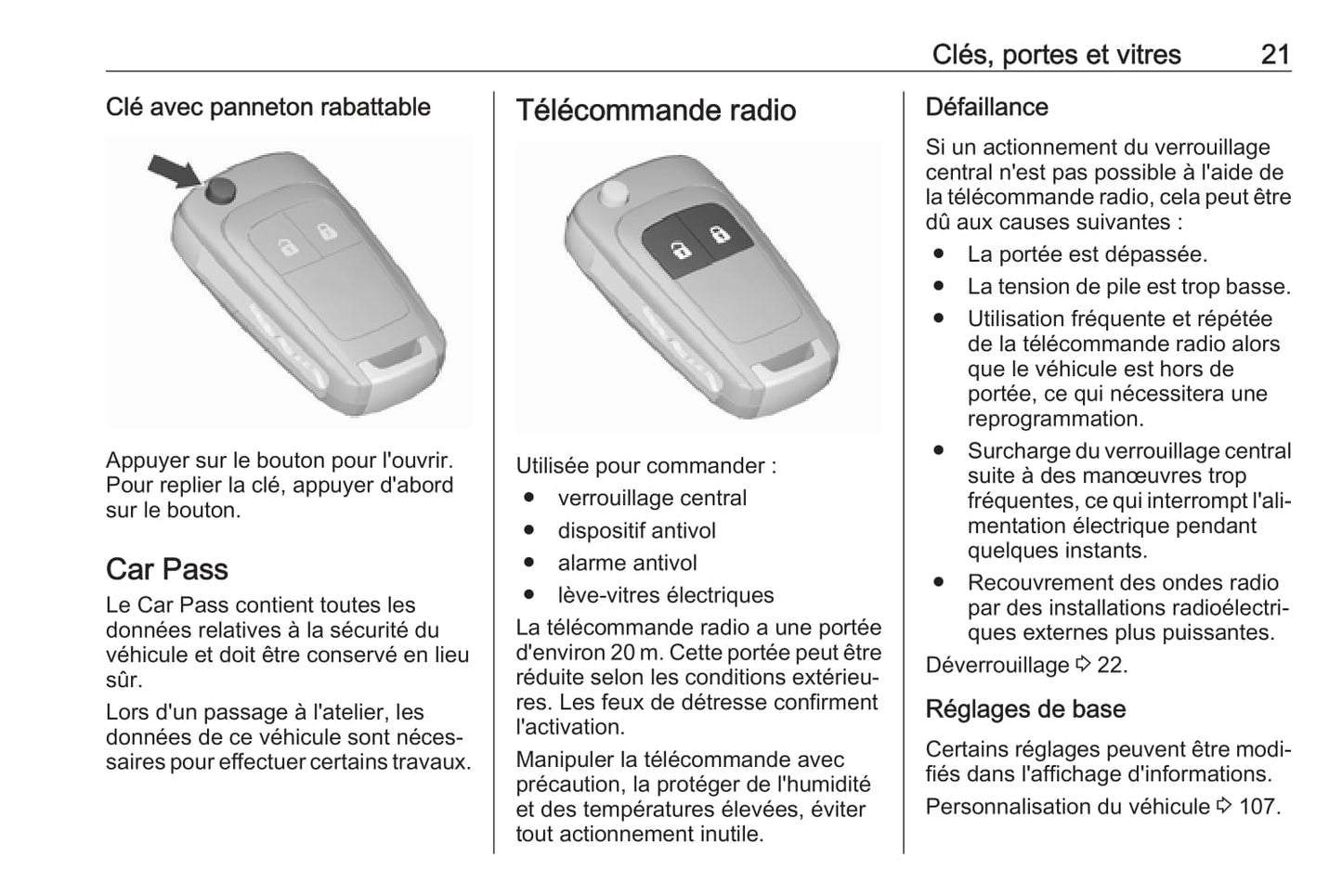 Clés, portes et vitres 21

Clé avec panneton rabattable

Appuyer sur le bouton pour l'ouvrir. Pour replier la clé, appuyer d'abord sur le bouton.

Car Pass

Le Car Pass contient toutes les données relatives à la sécurité du véhicule et doit être conservé en lieu sûr.

Lors d'un passage à l'atelier, les données de ce véhicule sont nécessaires pour effectuer certains travaux.

Télécommande radio

Utilisée pour commander :
● verrouillage central
● dispositif antivol
● alarme antivol
● lève-vitres électriques

La télécommande radio a une portée d'environ 20 m. Cette portée peut être réduite selon les conditions extérieures. Les feux de détresse confirment l'activation.

Manipuler la télécommande avec précaution, la protéger de l'humidité et des températures élevées, éviter tout actionnement inutile.

Défaillance

Si un actionnement du verrouillage central n'est pas possible à l'aide de la télécommande radio, cela peut être dû aux causes suivantes :
● La portée est dépassée.
● La tension de pile est trop basse.
● Utilisation fréquente et répétée de la télécommande radio alors que le véhicule est hors de portée, ce qui nécessitera une reprogrammation.
● Surcharge du verrouillage central suite à des manœuvres trop fréquentes, ce qui interrompt l'alimentation électrique pendant quelques instants.
● Recouvrement des ondes radio par des installations radioélectriques externes plus puissantes.

Déverrouillage ⇨ 22.

Réglages de base

Certains réglages peuvent être modifiés dans l'affichage d'informations.

Personnalisation du véhicule ⇨ 107.