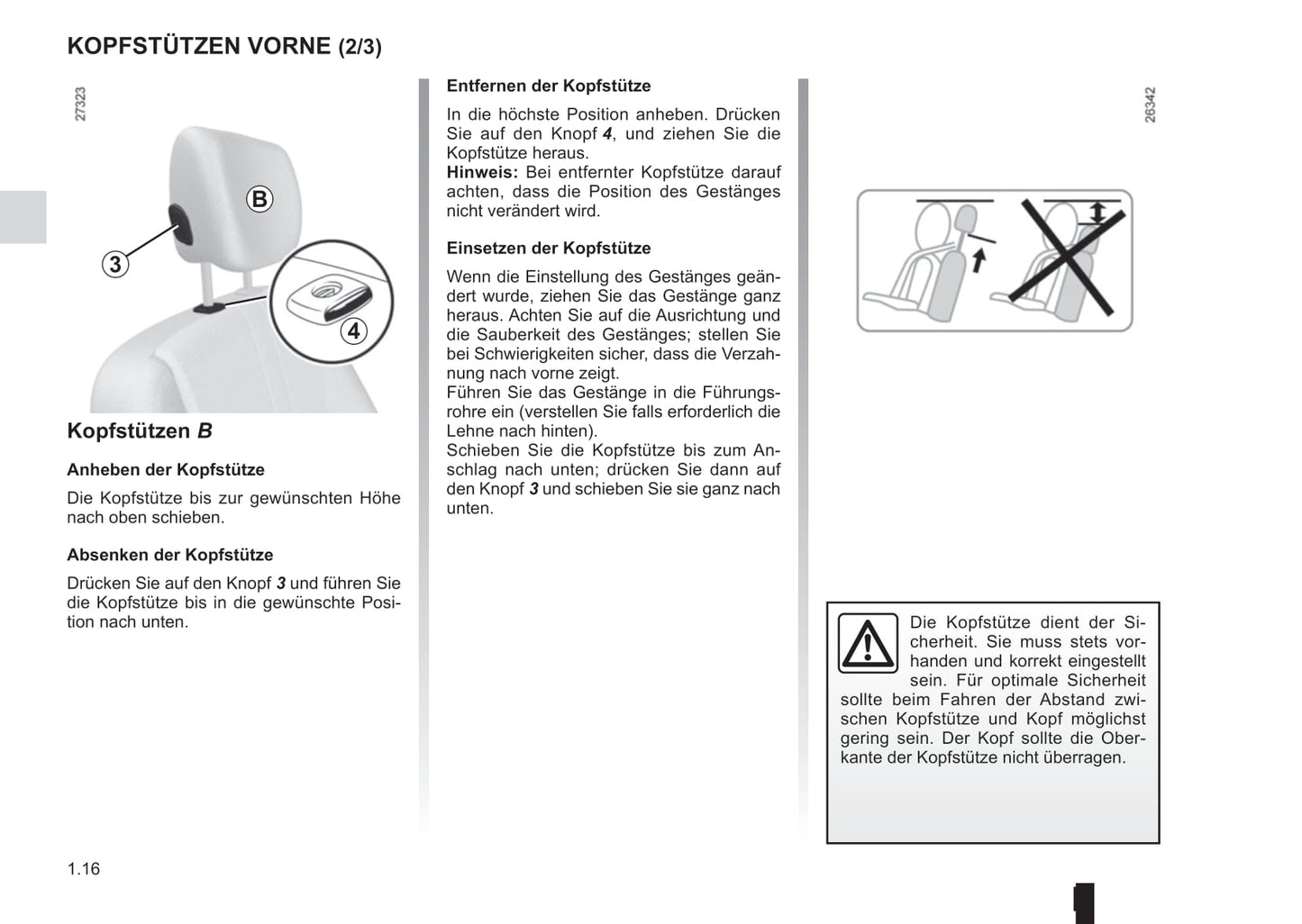 KOPFSTÜTZEN VORNE (2/3)

27323

B

3

4

Kopfstützen B

Anheben der Kopfstütze

Die Kopfstütze bis zur gewünschten Höhe nach oben schieben.

Absenken der Kopfstütze

Drücken Sie auf den Knopf 3 und führen Sie die Kopfstütze bis in die gewünschte Position nach unten.

Entfernen der Kopfstütze

In die höchste Position anheben. Drücken Sie auf den Knopf 4, und ziehen Sie die Kopfstütze heraus.
Hinweis: Bei entfernter Kopfstütze darauf achten, dass die Position des Gestänges nicht verändert wird.

Einsetzen der Kopfstütze

Wenn die Einstellung des Gestänges geändert wurde, ziehen Sie das Gestänge ganz heraus. Achten Sie auf die Ausrichtung und die Sauberkeit des Gestänges; stellen Sie bei Schwierigkeiten sicher, dass die Verzahnung nach vorne zeigt.
Führen Sie das Gestänge in die Führungsrohre ein (verstellen Sie falls erforderlich die Lehne nach hinten).
Schieben Sie die Kopfstütze bis zum Anschlag nach unten; drücken Sie dann auf den Knopf 3 und schieben Sie sie ganz nach unten.

26342

Die Kopfstütze dient der Sicherheit. Sie muss stets vorhanden und korrekt eingestellt sein. Für optimale Sicherheit sollte beim Fahren der Abstand zwischen Kopfstütze und Kopf möglichst gering sein. Der Kopf sollte die Oberkante der Kopfstütze nicht überragen.

1.16