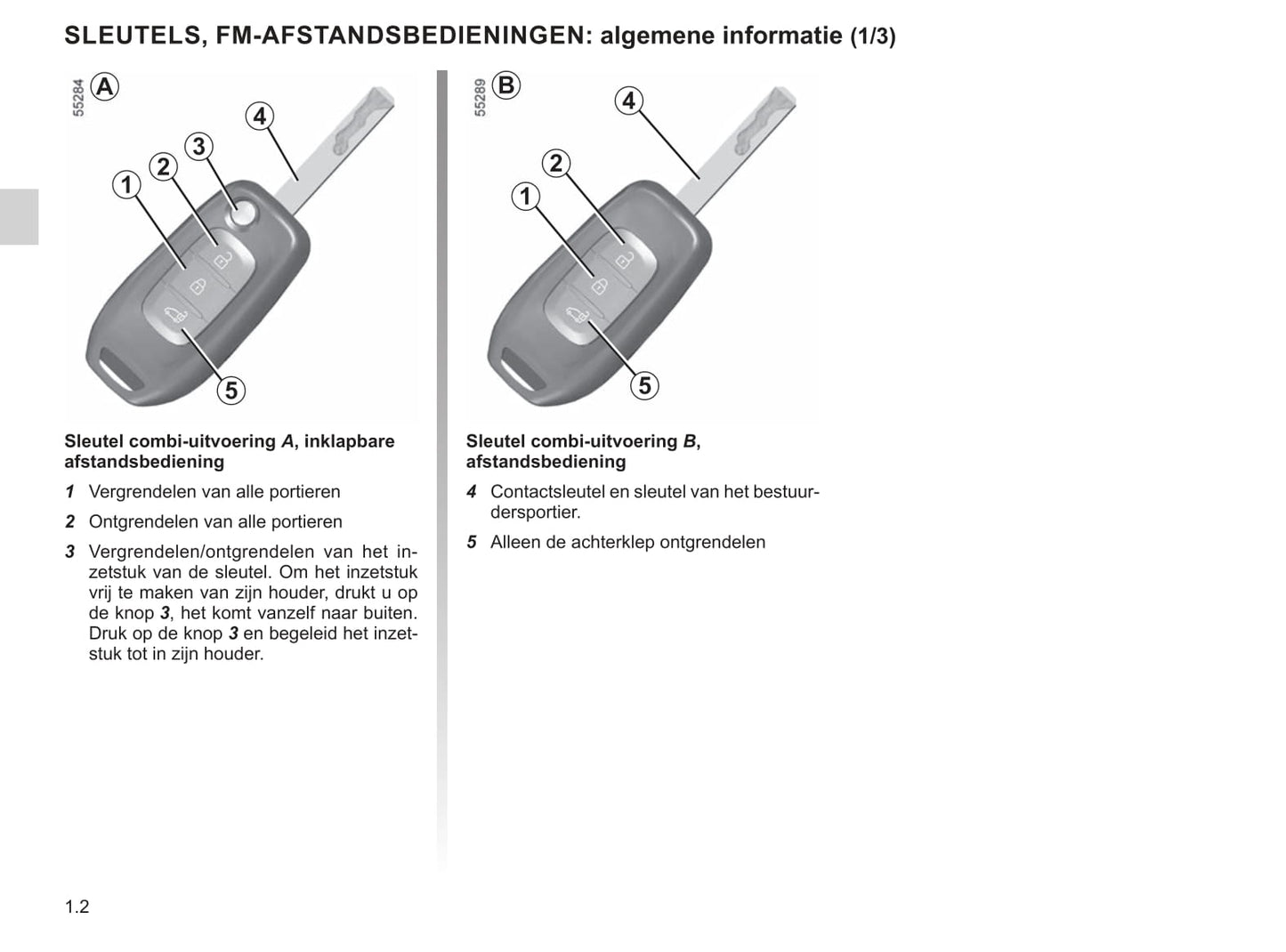 SLEUTELS, FM-AFSTANDSBEDIENINGEN: algemene informatie (1/3)

55284
A
1
2
3
4
5

Sleutel combi-uitvoering A, inklapbare afstandsbediening

1 Vergrendelen van alle portieren

2 Ontgrendelen van alle portieren

3 Vergrendelen/ontgrendelen van het inzetstuk van de sleutel. Om het inzetstuk vrij te maken van zijn houder, drukt u op de knop 3, het komt vanzelf naar buiten. Druk op de knop 3 en begeleid het inzetstuk tot in zijn houder.

55289
B
1
2
4
5

Sleutel combi-uitvoering B, afstandsbediening

4 Contactsleutel en sleutel van het bestuurdersportier.

5 Alleen de achterklep ontgrendelen

1.2