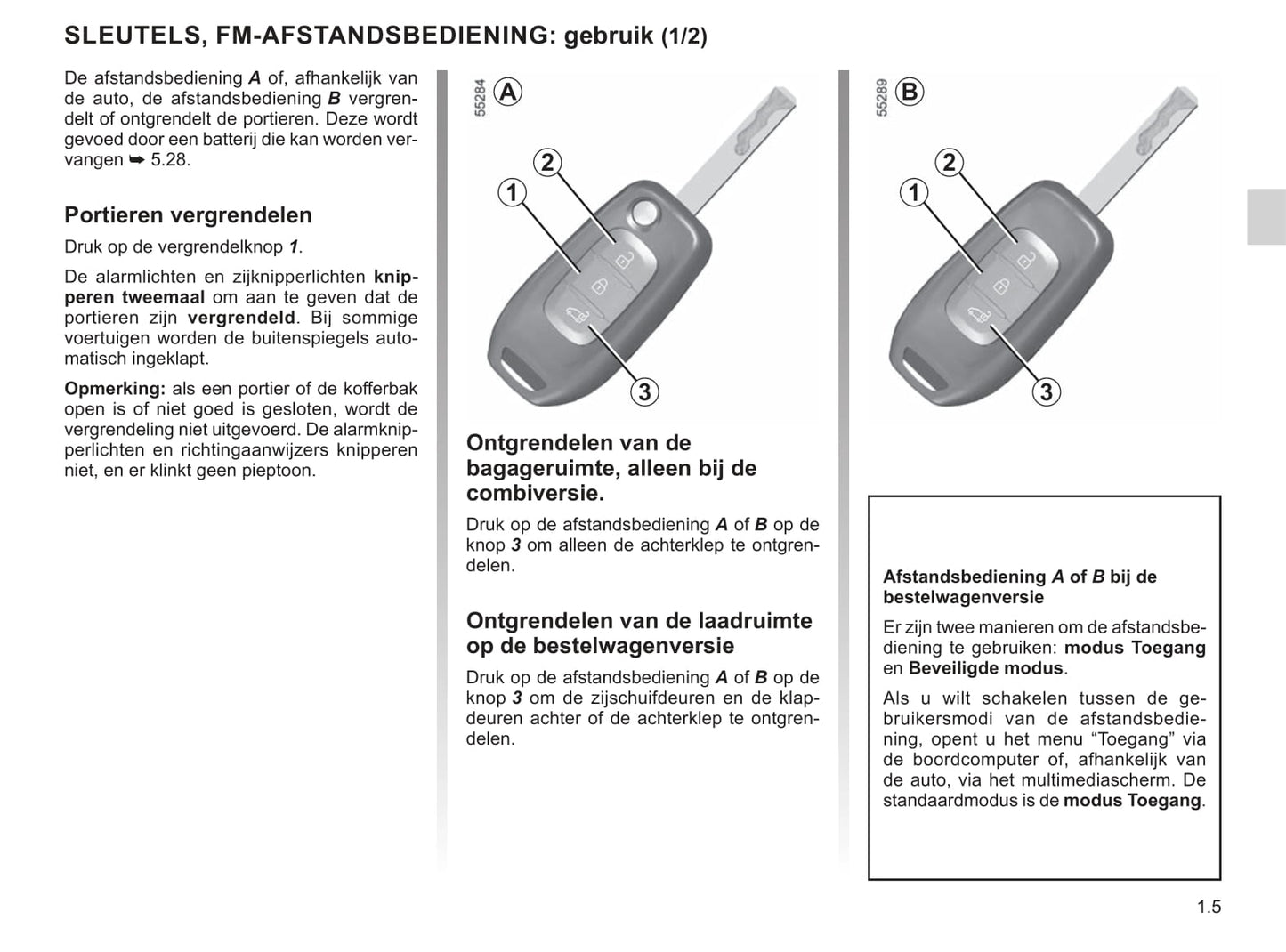 SLEUTELS, FM-AFSTANDSBEDIENING: gebruik (1/2)

De afstandsbediening A of, afhankelijk van de auto, de afstandsbediening B vergrendelt of ontgrendelt de portieren. Deze wordt gevoed door een batterij die kan worden vervangen ➥ 5.28.

Portieren vergrendelen

Druk op de vergrendelknop 1.

De alarmlichten en zijknipperlichten knipperen tweemaal om aan te geven dat de portieren zijn vergrendeld. Bij sommige voertuigen worden de buitenspiegels automatisch ingeklapt.

Opmerking: als een portier of de kofferbak open is of niet goed is gesloten, wordt de vergrendeling niet uitgevoerd. De alarmknipperlichten en richtingaanwijzers knipperen niet, en er klinkt geen pieptoon.

55284 A

2

1

3

Ontgrendelen van de bagageruimte, alleen bij de combiversie.

Druk op de afstandsbediening A of B op de knop 3 om alleen de achterklep te ontgrendelen.

Ontgrendelen van de laadruimte op de bestelwagenversie

Druk op de afstandsbediening A of B op de knop 3 om de zijschuifdeuren en de klapdeuren achter of de achterklep te ontgrendelen.

55289 B

2

1

3

Afstandsbediening A of B bij de bestelwagenversie

Er zijn twee manieren om de afstandsbediening te gebruiken: modus Toegang en Beveiligde modus.

Als u wilt schakelen tussen de gebruikersmodi van de afstandsbediening, opent u het menu “Toegang” via de boordcomputer of, afhankelijk van de auto, via het multimediascherm. De standaardmodus is de modus Toegang.

1.5