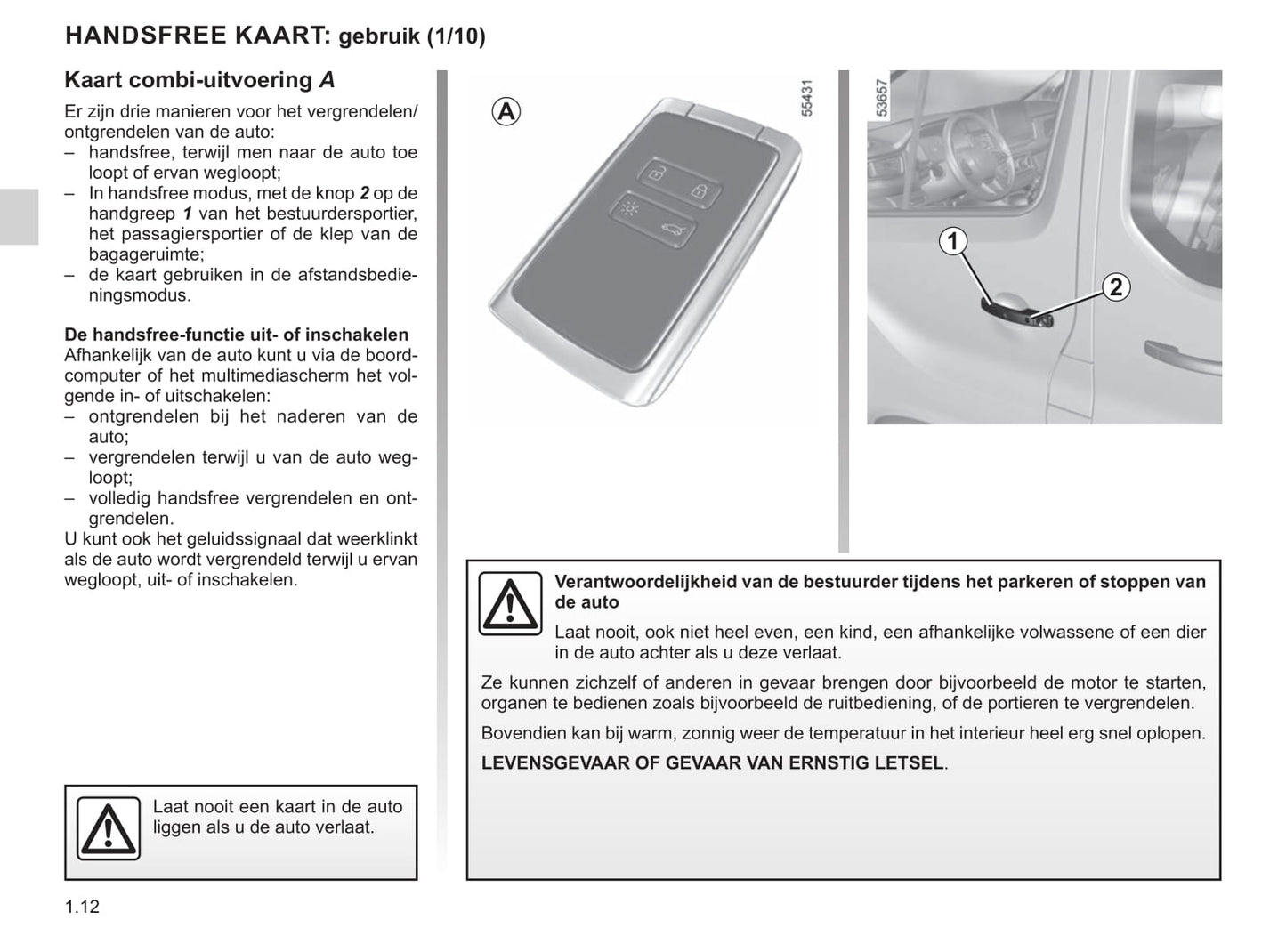 HANDSFREE KAART: gebruik (1/10)

Kaart combi-uitvoering A

Er zijn drie manieren voor het vergrendelen/ontgrendelen van de auto:
– handsfree, terwijl men naar de auto toe loopt of ervan wegloopt;
– In handsfree modus, met de knop 2 op de handgreep 1 van het bestuurdersportier, het passagiersportier of de klep van de bagageruimte;
– de kaart gebruiken in de afstandsbedieningsmodus.

De handsfree-functie uit- of inschakelen
Afhankelijk van de auto kunt u via de boordcomputer of het multimediascherm het volgende in- of uitschakelen:
– ontgrendelen bij het naderen van de auto;
– vergrendelen terwijl u van de auto wegloopt;
– volledig handsfree vergrendelen en ontgrendelen.
U kunt ook het geluidssignaal dat weerklinkt als de auto wordt vergrendeld terwijl u ervan wegloopt, uit- of inschakelen.

Laat nooit een kaart in de auto liggen als u de auto verlaat.

A

55431

53657

1

2

Verantwoordelijkheid van de bestuurder tijdens het parkeren of stoppen van de auto
Laat nooit, ook niet heel even, een kind, een afhankelijke volwassene of een dier in de auto achter als u deze verlaat.
Ze kunnen zichzelf of anderen in gevaar brengen door bijvoorbeeld de motor te starten, organen te bedienen zoals bijvoorbeeld de ruitbediening, of de portieren te vergrendelen.
Bovendien kan bij warm, zonnig weer de temperatuur in het interieur heel erg snel oplopen.
LEVENSGEVAAR OF GEVAAR VAN ERNSTIG LETSEL.

1.12