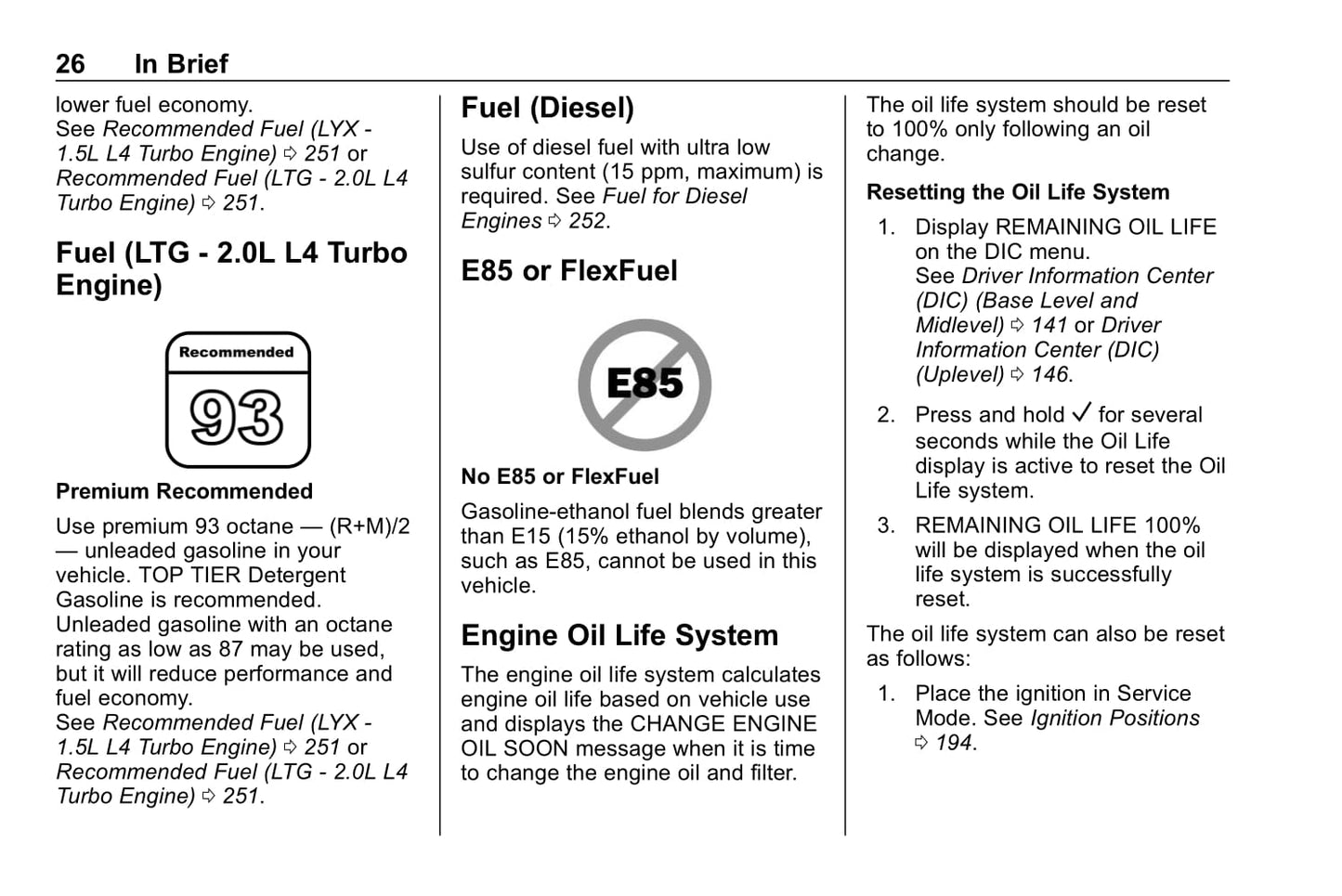 26 In Brief

lower fuel economy. See Recommended Fuel (LYX - 1.5L L4 Turbo Engine) ⇨ 251 or Recommended Fuel (LTG - 2.0L L4 Turbo Engine) ⇨ 251.

Fuel (LTG - 2.0L L4 Turbo Engine)

Recommended
93

Premium Recommended

Use premium 93 octane — (R+M)/2 — unleaded gasoline in your vehicle. TOP TIER Detergent Gasoline is recommended. Unleaded gasoline with an octane rating as low as 87 may be used, but it will reduce performance and fuel economy. See Recommended Fuel (LYX - 1.5L L4 Turbo Engine) ⇨ 251 or Recommended Fuel (LTG - 2.0L L4 Turbo Engine) ⇨ 251.

Fuel (Diesel)

Use of diesel fuel with ultra low sulfur content (15 ppm, maximum) is required. See Fuel for Diesel Engines ⇨ 252.

E85 or FlexFuel

E85

No E85 or FlexFuel

Gasoline-ethanol fuel blends greater than E15 (15% ethanol by volume), such as E85, cannot be used in this vehicle.

Engine Oil Life System

The engine oil life system calculates engine oil life based on vehicle use and displays the CHANGE ENGINE OIL SOON message when it is time to change the engine oil and filter.

The oil life system should be reset to 100% only following an oil change.

Resetting the Oil Life System

1. Display REMAINING OIL LIFE on the DIC menu. See Driver Information Center (DIC) (Base Level and Midlevel) ⇨ 141 or Driver Information Center (DIC) (Uplevel) ⇨ 146.

2. Press and hold ✓ for several seconds while the Oil Life display is active to reset the Oil Life system.

3. REMAINING OIL LIFE 100% will be displayed when the oil life system is successfully reset.

The oil life system can also be reset as follows:

1. Place the ignition in Service Mode. See Ignition Positions ⇨ 194.