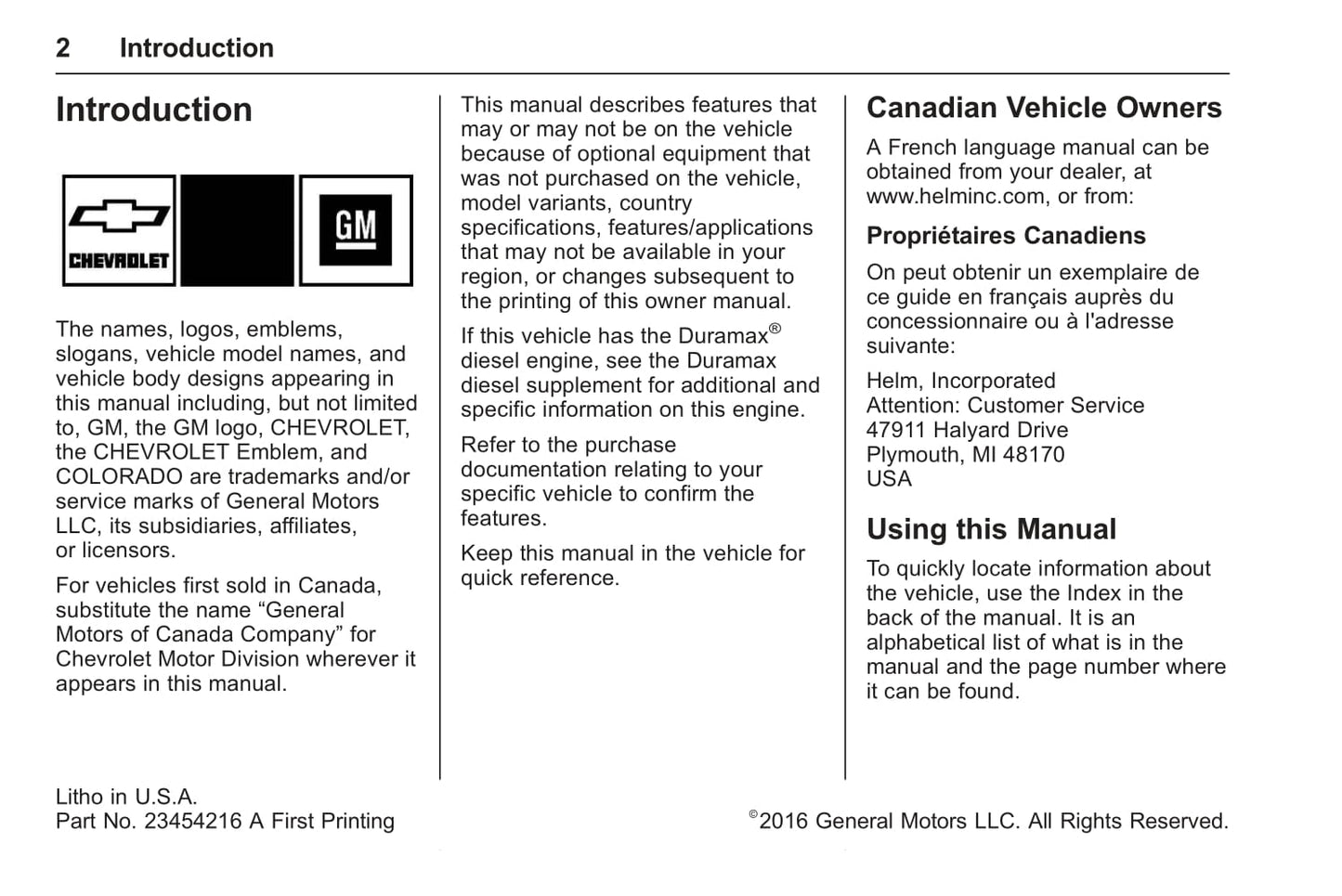 2 Introduction

Introduction

CHEVROLET

GM

The names, logos, emblems, slogans, vehicle model names, and vehicle body designs appearing in this manual including, but not limited to, GM, the GM logo, CHEVROLET, the CHEVROLET Emblem, and COLORADO are trademarks and/or service marks of General Motors LLC, its subsidiaries, affiliates, or licensors.

For vehicles first sold in Canada, substitute the name “General Motors of Canada Company” for Chevrolet Motor Division wherever it appears in this manual.

This manual describes features that may or may not be on the vehicle because of optional equipment that was not purchased on the vehicle, model variants, country specifications, features/applications that may not be available in your region, or changes subsequent to the printing of this owner manual.

If this vehicle has the Duramax® diesel engine, see the Duramax diesel supplement for additional and specific information on this engine.

Refer to the purchase documentation relating to your specific vehicle to confirm the features.

Keep this manual in the vehicle for quick reference.

Canadian Vehicle Owners

A French language manual can be obtained from your dealer, at www.helminc.com, or from:

Propriétaires Canadiens

On peut obtenir un exemplaire de ce guide en français auprès du concessionnaire ou à l'adresse suivante:

Helm, Incorporated
Attention: Customer Service
47911 Halyard Drive
Plymouth, MI 48170
USA

Using this Manual

To quickly locate information about the vehicle, use the Index in the back of the manual. It is an alphabetical list of what is in the manual and the page number where it can be found.

Litho in U.S.A.
Part No. 23454216 A First Printing

©2016 General Motors LLC. All Rights Reserved.