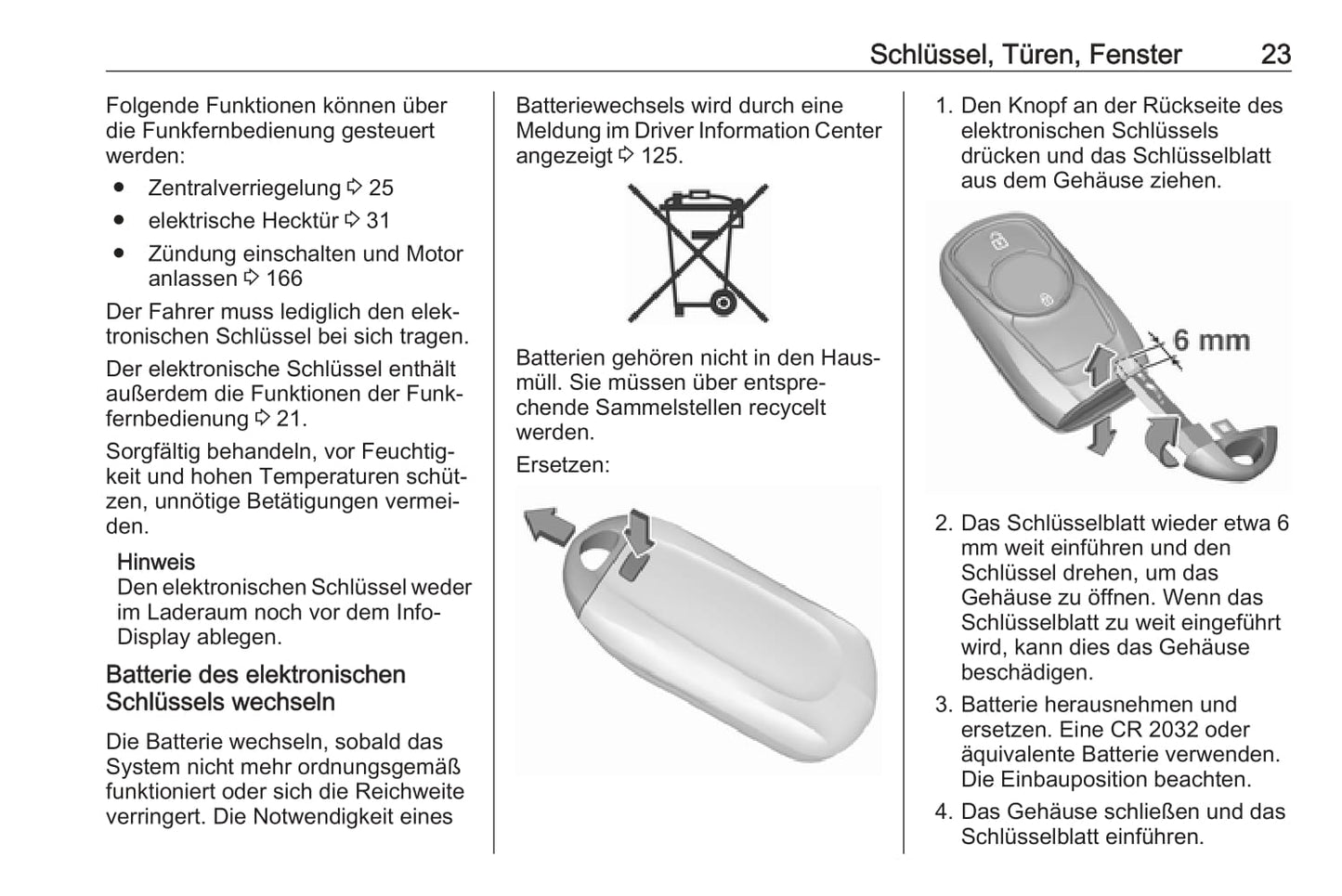 Schlüssel, Türen, Fenster 23

Folgende Funktionen können über die Funkfernbedienung gesteuert werden:

● Zentralverriegelung ⇨ 25
● elektrische Hecktür ⇨ 31
● Zündung einschalten und Motor anlassen ⇨ 166

Der Fahrer muss lediglich den elektronischen Schlüssel bei sich tragen.

Der elektronische Schlüssel enthält außerdem die Funktionen der Funkfernbedienung ⇨ 21.

Sorgfältig behandeln, vor Feuchtigkeit und hohen Temperaturen schützen, unnötige Betätigungen vermeiden.

Hinweis
Den elektronischen Schlüssel weder im Laderaum noch vor dem Info-Display ablegen.

Batterie des elektronischen Schlüssels wechseln

Die Batterie wechseln, sobald das System nicht mehr ordnungsgemäß funktioniert oder sich die Reichweite verringert. Die Notwendigkeit eines Batteriewechsels wird durch eine Meldung im Driver Information Center angezeigt ⇨ 125.

Batterien gehören nicht in den Hausmüll. Sie müssen über entsprechende Sammelstellen recycelt werden.

Ersetzen:

1. Den Knopf an der Rückseite des elektronischen Schlüssels drücken und das Schlüsselblatt aus dem Gehäuse ziehen.

6 mm

2. Das Schlüsselblatt wieder etwa 6 mm weit einführen und den Schlüssel drehen, um das Gehäuse zu öffnen. Wenn das Schlüsselblatt zu weit eingeführt wird, kann dies das Gehäuse beschädigen.
3. Batterie herausnehmen und ersetzen. Eine CR 2032 oder äquivalente Batterie verwenden. Die Einbauposition beachten.
4. Das Gehäuse schließen und das Schlüsselblatt einführen.