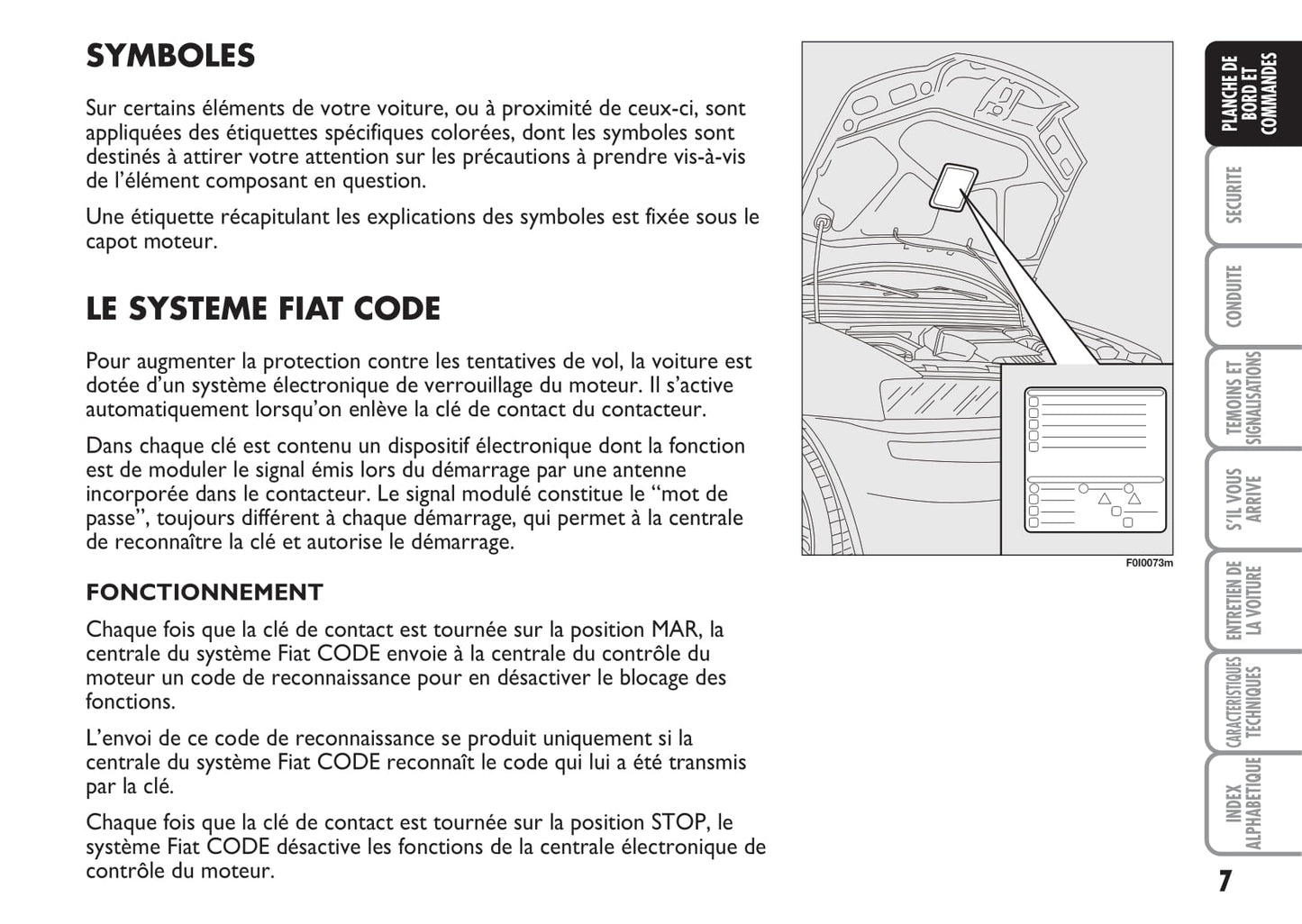 SYMBOLES

Sur certains éléments de votre voiture, ou à proximité de ceux-ci, sont appliquées des étiquettes spécifiques colorées, dont les symboles sont destinés à attirer votre attention sur les précautions à prendre vis-à-vis de l'élément composant en question.

Une étiquette récapitulant les explications des symboles est fixée sous le capot moteur.

LE SYSTEME FIAT CODE

Pour augmenter la protection contre les tentatives de vol, la voiture est dotée d'un système électronique de verrouillage du moteur. Il s'active automatiquement lorsqu'on enlève la clé de contact du contacteur.

Dans chaque clé est contenu un dispositif électronique dont la fonction est de moduler le signal émis lors du démarrage par une antenne incorporée dans le contacteur. Le signal modulé constitue le "mot de passe", toujours différent à chaque démarrage, qui permet à la centrale de reconnaître la clé et autorise le démarrage.

FONCTIONNEMENT

Chaque fois que la clé de contact est tournée sur la position MAR, la centrale du système Fiat CODE envoie à la centrale du contrôle du moteur un code de reconnaissance pour en désactiver le blocage des fonctions.

L'envoi de ce code de reconnaissance se produit uniquement si la centrale du système Fiat CODE reconnaît le code qui lui a été transmis par la clé.

Chaque fois que la clé de contact est tournée sur la position STOP, le système Fiat CODE désactive les fonctions de la centrale électronique de contrôle du moteur.

F0I0073m

PLANCHE DE BORD ET COMMANDES
SECURITE
CONDUITE
TEMOINS ET SIGNALISATIONS
S'IL VOUS ARRIVE
ENTRETIEN DE LA VOITURE
CARACTERISTIQUES TECHNIQUES
INDEX ALPHABETIQUE

7