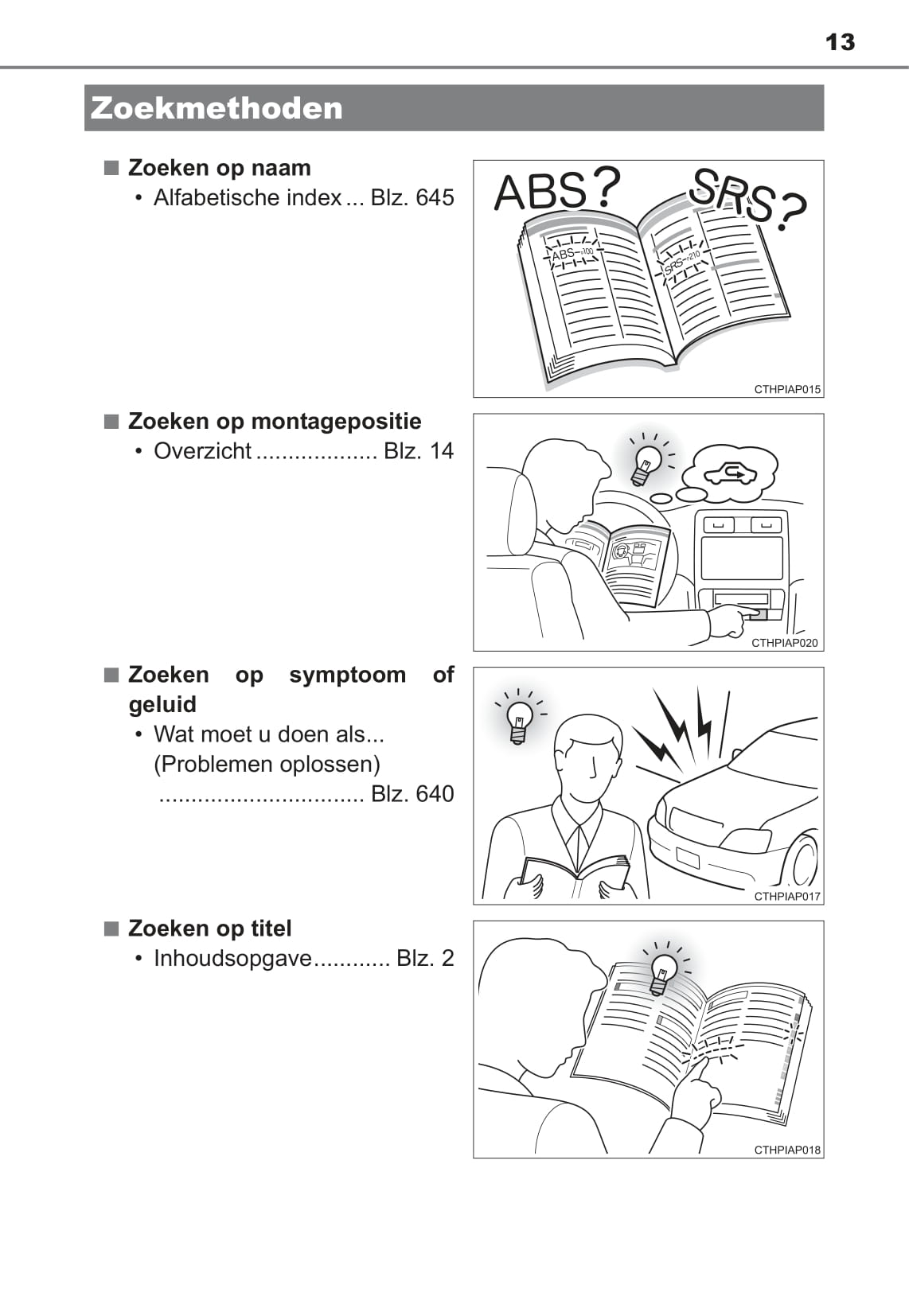 13

Zoekmethoden

■ Zoeken op naam

• Alfabetische index ... Blz. 645

ABS? SRS?

ABS–100

SRS–210

CTHPIAP015

■ Zoeken op montagepositie

• Overzicht ................... Blz. 14

CTHPIAP020

■ Zoeken op symptoom of geluid

• Wat moet u doen als... (Problemen oplossen) ................................ Blz. 640

CTHPIAP017

■ Zoeken op titel

• Inhoudsopgave............ Blz. 2

CTHPIAP018