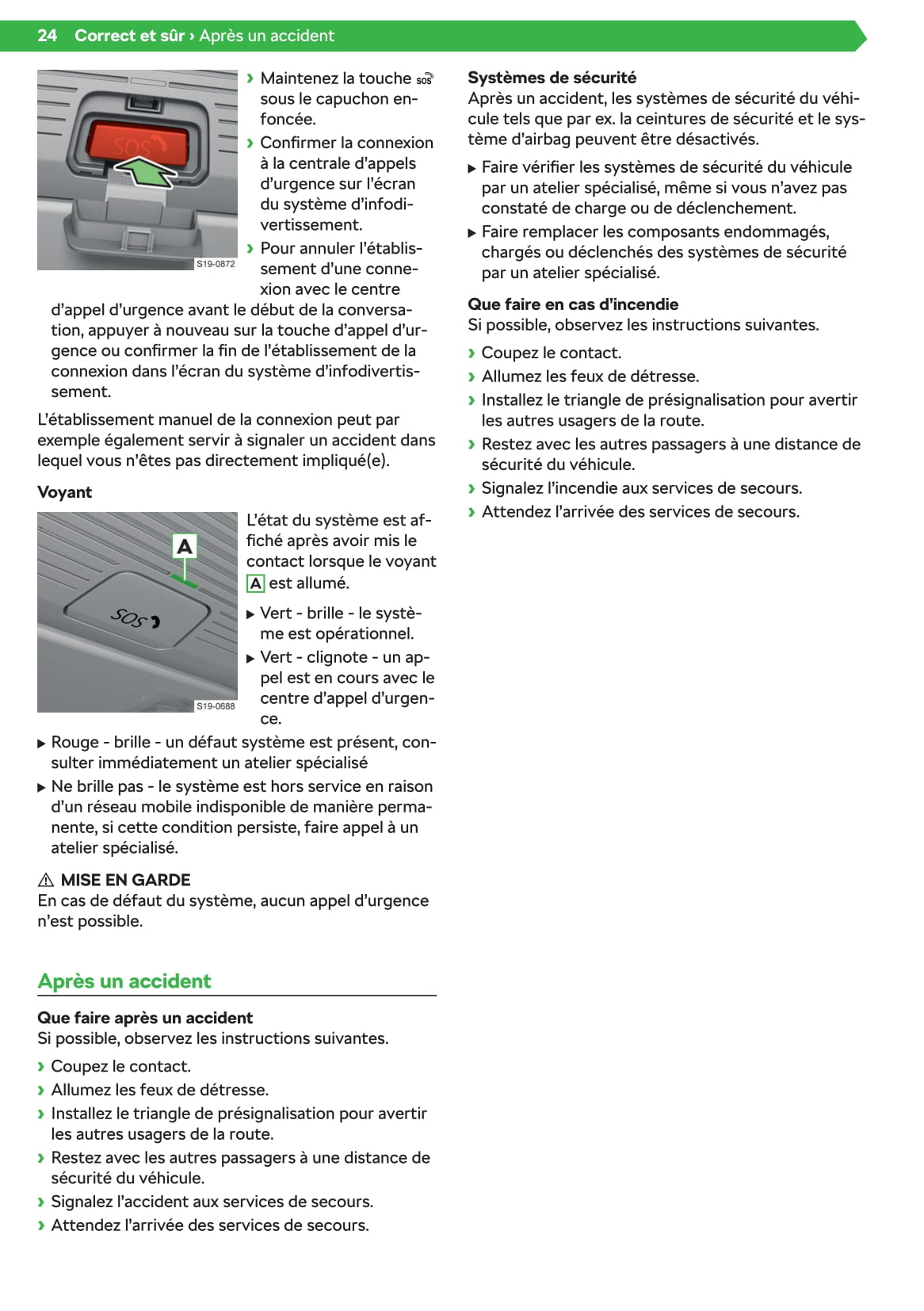 24 Correct et sûr › Après un accident

SOS

S19-0872

› Maintenez la touche SOS sous le capuchon enfoncée.

› Confirmer la connexion à la centrale d'appels d'urgence sur l'écran du système d'infodivertissement.

› Pour annuler l'établissement d'une connexion avec le centre d'appel d'urgence avant le début de la conversation, appuyer à nouveau sur la touche d'appel d'urgence ou confirmer la fin de l'établissement de la connexion dans l'écran du système d'infodivertissement.

L'établissement manuel de la connexion peut par exemple également servir à signaler un accident dans lequel vous n'êtes pas directement impliqué(e).

Voyant

A

SOS

S19-0688

L'état du système est affiché après avoir mis le contact lorsque le voyant A est allumé.

▶ Vert - brille - le système est opérationnel.

▶ Vert - clignote - un appel est en cours avec le centre d'appel d'urgence.

▶ Rouge - brille - un défaut système est présent, consulter immédiatement un atelier spécialisé

▶ Ne brille pas - le système est hors service en raison d'un réseau mobile indisponible de manière permanente, si cette condition persiste, faire appel à un atelier spécialisé.

⚠ MISE EN GARDE
En cas de défaut du système, aucun appel d'urgence n'est possible.

Après un accident

Que faire après un accident
Si possible, observez les instructions suivantes.

› Coupez le contact.
› Allumez les feux de détresse.
› Installez le triangle de présignalisation pour avertir les autres usagers de la route.
› Restez avec les autres passagers à une distance de sécurité du véhicule.
› Signalez l'accident aux services de secours.
› Attendez l'arrivée des services de secours.

Systèmes de sécurité
Après un accident, les systèmes de sécurité du véhicule tels que par ex. la ceintures de sécurité et le système d'airbag peuvent être désactivés.

▶ Faire vérifier les systèmes de sécurité du véhicule par un atelier spécialisé, même si vous n'avez pas constaté de charge ou de déclenchement.

▶ Faire remplacer les composants endommagés, chargés ou déclenchés des systèmes de sécurité par un atelier spécialisé.

Que faire en cas d'incendie
Si possible, observez les instructions suivantes.

› Coupez le contact.
› Allumez les feux de détresse.
› Installez le triangle de présignalisation pour avertir les autres usagers de la route.
› Restez avec les autres passagers à une distance de sécurité du véhicule.
› Signalez l'incendie aux services de secours.
› Attendez l'arrivée des services de secours.