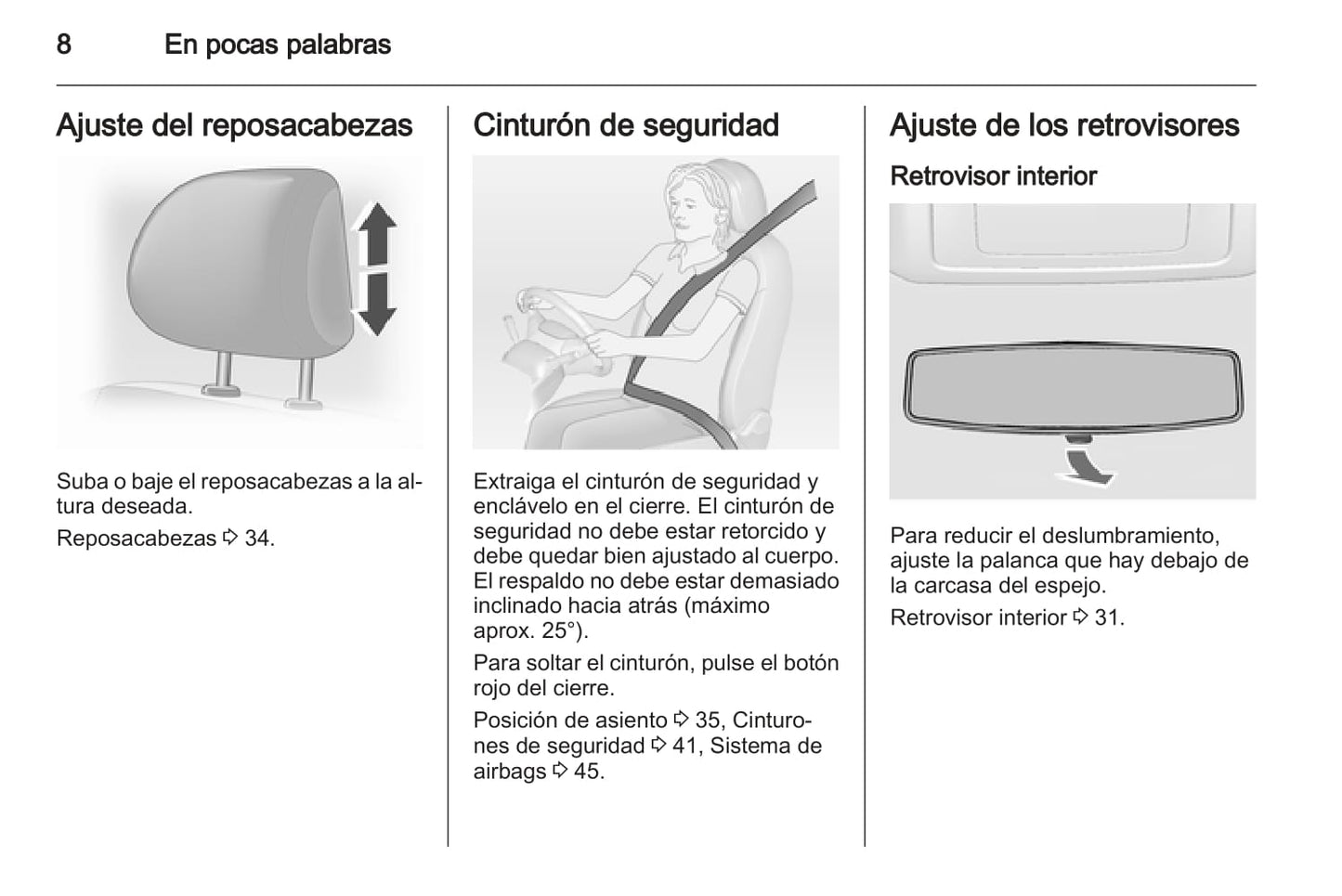 8 En pocas palabras

Ajuste del reposacabezas

Suba o baje el reposacabezas a la altura deseada.

Reposacabezas ⇨ 34.

Cinturón de seguridad

Extraiga el cinturón de seguridad y enclávelo en el cierre. El cinturón de seguridad no debe estar retorcido y debe quedar bien ajustado al cuerpo. El respaldo no debe estar demasiado inclinado hacia atrás (máximo aprox. 25°).

Para soltar el cinturón, pulse el botón rojo del cierre.

Posición de asiento ⇨ 35, Cinturones de seguridad ⇨ 41, Sistema de airbags ⇨ 45.

Ajuste de los retrovisores

Retrovisor interior

Para reducir el deslumbramiento, ajuste la palanca que hay debajo de la carcasa del espejo.

Retrovisor interior ⇨ 31.