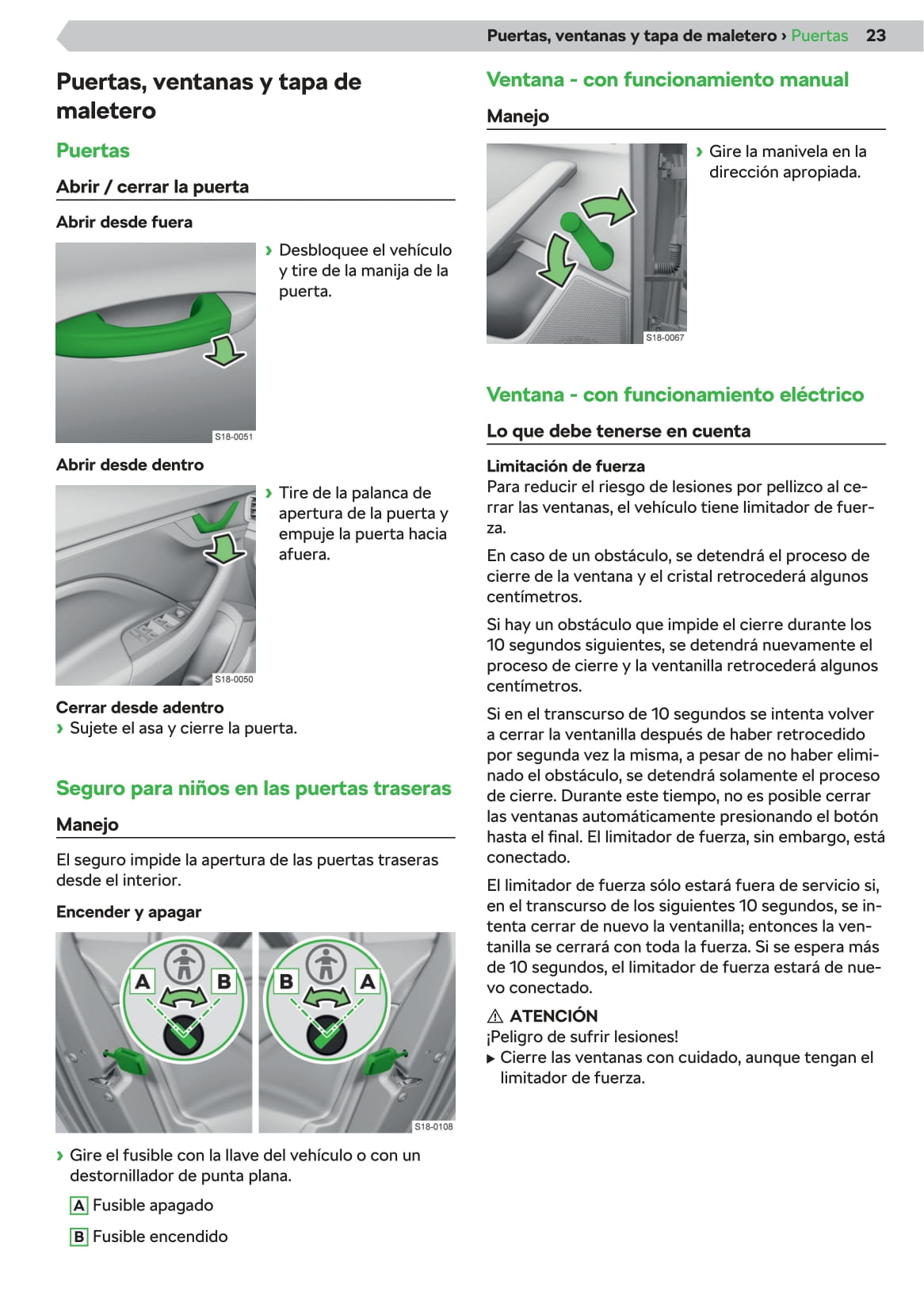 Puertas, ventanas y tapa de maletero › Puertas 23

Puertas, ventanas y tapa de maletero

Puertas

Abrir / cerrar la puerta

Abrir desde fuera

S18-0051

› Desbloquee el vehículo y tire de la manija de la puerta.

Abrir desde dentro

S18-0050

› Tire de la palanca de apertura de la puerta y empuje la puerta hacia afuera.

Cerrar desde adentro
› Sujete el asa y cierre la puerta.

Seguro para niños en las puertas traseras

Manejo

El seguro impide la apertura de las puertas traseras desde el interior.

Encender y apagar

A B B A

S18-0108

› Gire el fusible con la llave del vehículo o con un destornillador de punta plana.

A Fusible apagado

B Fusible encendido

Ventana - con funcionamiento manual

Manejo

S18-0067

› Gire la manivela en la dirección apropiada.

Ventana - con funcionamiento eléctrico

Lo que debe tenerse en cuenta

Limitación de fuerza
Para reducir el riesgo de lesiones por pellizco al cerrar las ventanas, el vehículo tiene limitador de fuerza.

En caso de un obstáculo, se detendrá el proceso de cierre de la ventana y el cristal retrocederá algunos centímetros.

Si hay un obstáculo que impide el cierre durante los 10 segundos siguientes, se detendrá nuevamente el proceso de cierre y la ventanilla retrocederá algunos centímetros.

Si en el transcurso de 10 segundos se intenta volver a cerrar la ventanilla después de haber retrocedido por segunda vez la misma, a pesar de no haber eliminado el obstáculo, se detendrá solamente el proceso de cierre. Durante este tiempo, no es posible cerrar las ventanas automáticamente presionando el botón hasta el final. El limitador de fuerza, sin embargo, está conectado.

El limitador de fuerza sólo estará fuera de servicio si, en el transcurso de los siguientes 10 segundos, se intenta cerrar de nuevo la ventanilla; entonces la ventanilla se cerrará con toda la fuerza. Si se espera más de 10 segundos, el limitador de fuerza estará de nuevo conectado.

⚠ ATENCIÓN
¡Peligro de sufrir lesiones!
▶ Cierre las ventanas con cuidado, aunque tengan el limitador de fuerza.