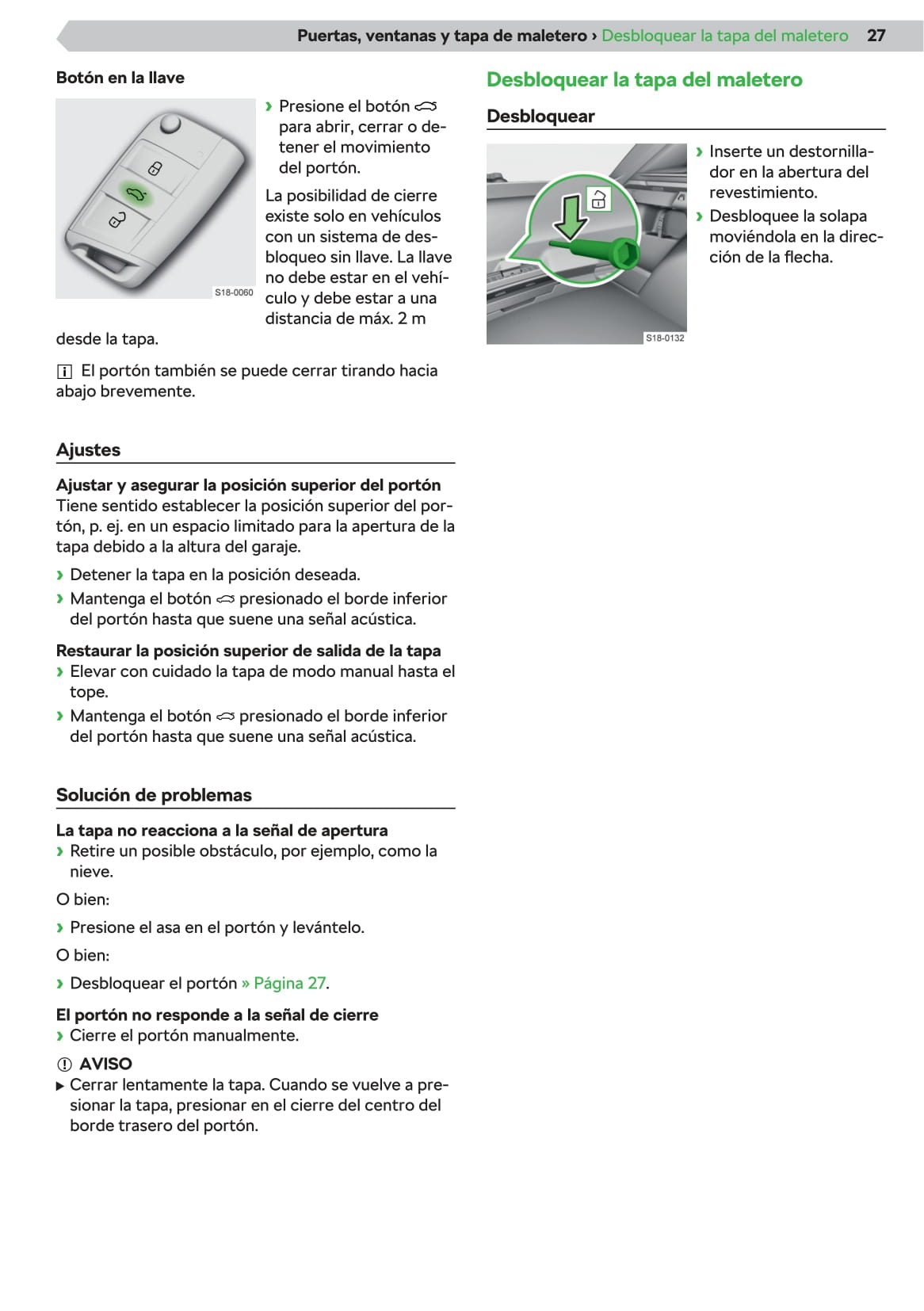 Puertas, ventanas y tapa de maletero › Desbloquear la tapa del maletero 27

Botón en la llave

S18-0060

› Presione el botón para abrir, cerrar o detener el movimiento del portón.

La posibilidad de cierre existe solo en vehículos con un sistema de desbloqueo sin llave. La llave no debe estar en el vehículo y debe estar a una distancia de máx. 2 m desde la tapa.

El portón también se puede cerrar tirando hacia abajo brevemente.

Ajustes

Ajustar y asegurar la posición superior del portón
Tiene sentido establecer la posición superior del portón, p. ej. en un espacio limitado para la apertura de la tapa debido a la altura del garaje.

› Detener la tapa en la posición deseada.
› Mantenga el botón presionado el borde inferior del portón hasta que suene una señal acústica.

Restaurar la posición superior de salida de la tapa
› Elevar con cuidado la tapa de modo manual hasta el tope.
› Mantenga el botón presionado el borde inferior del portón hasta que suene una señal acústica.

Solución de problemas

La tapa no reacciona a la señal de apertura
› Retire un posible obstáculo, por ejemplo, como la nieve.

O bien:

› Presione el asa en el portón y levántelo.

O bien:

› Desbloquear el portón » Página 27.

El portón no responde a la señal de cierre
› Cierre el portón manualmente.

AVISO
▶ Cerrar lentamente la tapa. Cuando se vuelve a presionar la tapa, presionar en el cierre del centro del borde trasero del portón.

Desbloquear la tapa del maletero

Desbloquear

S18-0132

› Inserte un destornillador en la abertura del revestimiento.
› Desbloquee la solapa moviéndola en la dirección de la flecha.