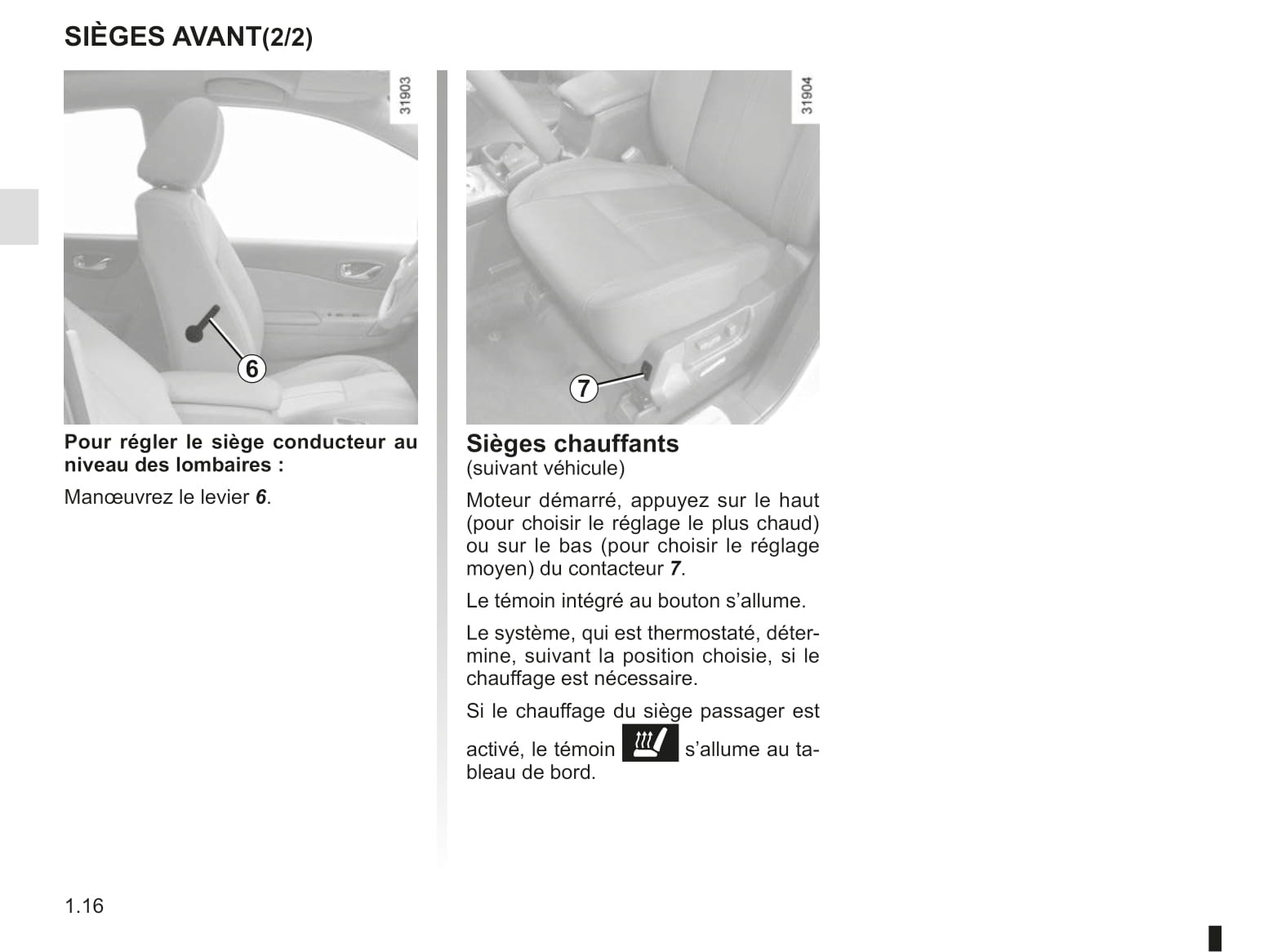 SIÈGES AVANT(2/2)

31903

6

Pour régler le siège conducteur au niveau des lombaires :

Manœuvrez le levier 6.

31904

7

Sièges chauffants
(suivant véhicule)

Moteur démarré, appuyez sur le haut (pour choisir le réglage le plus chaud) ou sur le bas (pour choisir le réglage moyen) du contacteur 7.

Le témoin intégré au bouton s'allume.

Le système, qui est thermostaté, détermine, suivant la position choisie, si le chauffage est nécessaire.

Si le chauffage du siège passager est activé, le témoin s'allume au tableau de bord.

1.16