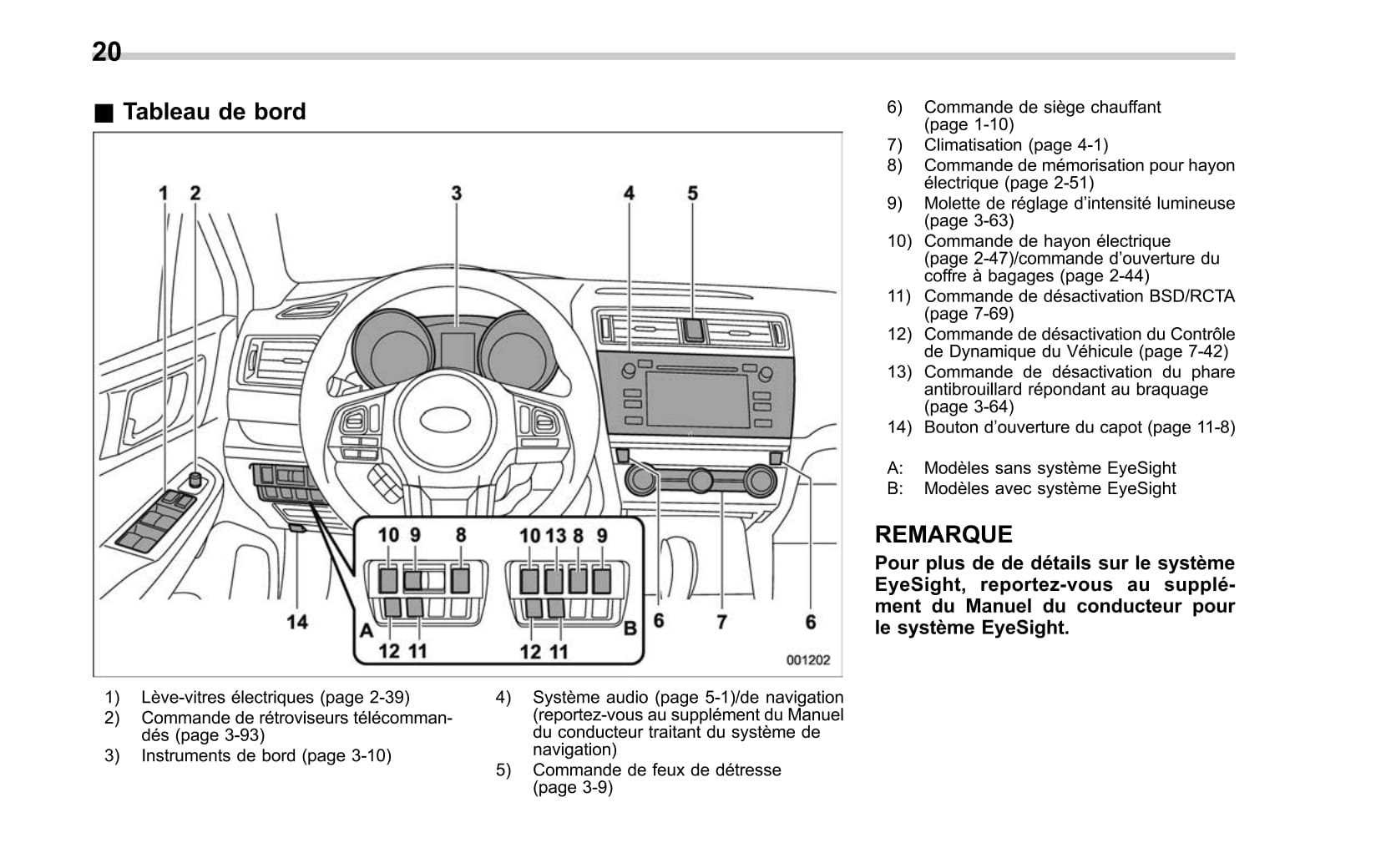 20

■ Tableau de bord

1 2 3 4 5

10 9 8

10 13 8 9

14

A

12 11

12 11

B

6 7 6

001202

1) Lève-vitres électriques (page 2-39)
2) Commande de rétroviseurs télécommandés (page 3-93)
3) Instruments de bord (page 3-10)
4) Système audio (page 5-1)/de navigation (reportez-vous au supplément du Manuel du conducteur traitant du système de navigation)
5) Commande de feux de détresse (page 3-9)
6) Commande de siège chauffant (page 1-10)
7) Climatisation (page 4-1)
8) Commande de mémorisation pour hayon électrique (page 2-51)
9) Molette de réglage d'intensité lumineuse (page 3-63)
10) Commande de hayon électrique (page 2-47)/commande d'ouverture du coffre à bagages (page 2-44)
11) Commande de désactivation BSD/RCTA (page 7-69)
12) Commande de désactivation du Contrôle de Dynamique du Véhicule (page 7-42)
13) Commande de désactivation du phare antibrouillard répondant au braquage (page 3-64)
14) Bouton d'ouverture du capot (page 11-8)

A: Modèles sans système EyeSight
B: Modèles avec système EyeSight

REMARQUE
Pour plus de de détails sur le système EyeSight, reportez-vous au supplément du Manuel du conducteur pour le système EyeSight.