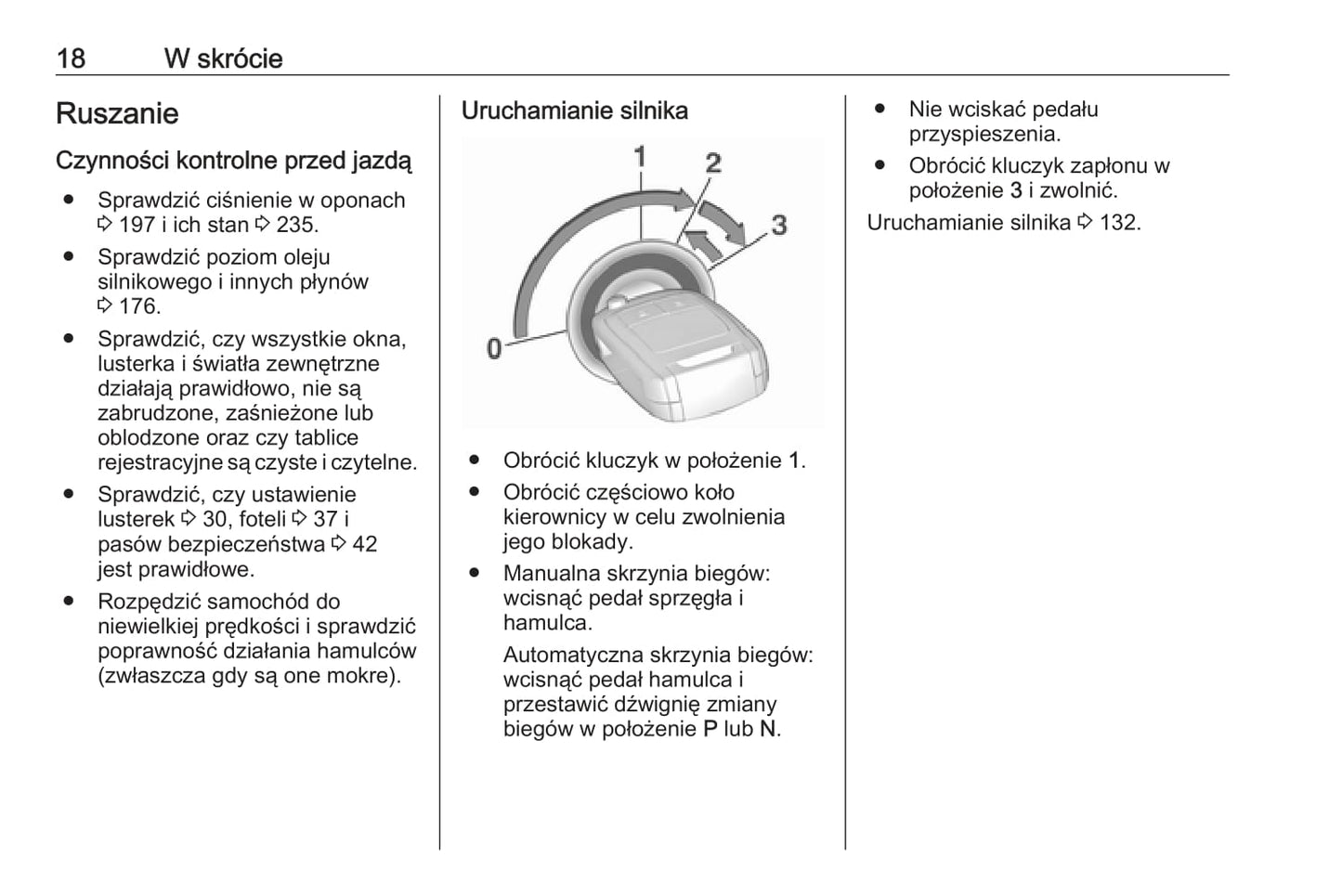 18 W skrócie

Ruszanie

Czynności kontrolne przed jazdą

● Sprawdzić ciśnienie w oponach ⇨ 197 i ich stan ⇨ 235.
● Sprawdzić poziom oleju silnikowego i innych płynów ⇨ 176.
● Sprawdzić, czy wszystkie okna, lusterka i światła zewnętrzne działają prawidłowo, nie są zabrudzone, zaśnieżone lub oblodzone oraz czy tablice rejestracyjne są czyste i czytelne.
● Sprawdzić, czy ustawienie lusterek ⇨ 30, foteli ⇨ 37 i pasów bezpieczeństwa ⇨ 42 jest prawidłowe.
● Rozpędzić samochód do niewielkiej prędkości i sprawdzić poprawność działania hamulców (zwłaszcza gdy są one mokre).

Uruchamianie silnika

1
2
3
0

● Obrócić kluczyk w położenie 1.
● Obrócić częściowo koło kierownicy w celu zwolnienia jego blokady.
● Manualna skrzynia biegów: wcisnąć pedał sprzęgła i hamulca.
Automatyczna skrzynia biegów: wcisnąć pedał hamulca i przestawić dźwignię zmiany biegów w położenie P lub N.
● Nie wciskać pedału przyspieszenia.
● Obrócić kluczyk zapłonu w położenie 3 i zwolnić.

Uruchamianie silnika ⇨ 132.