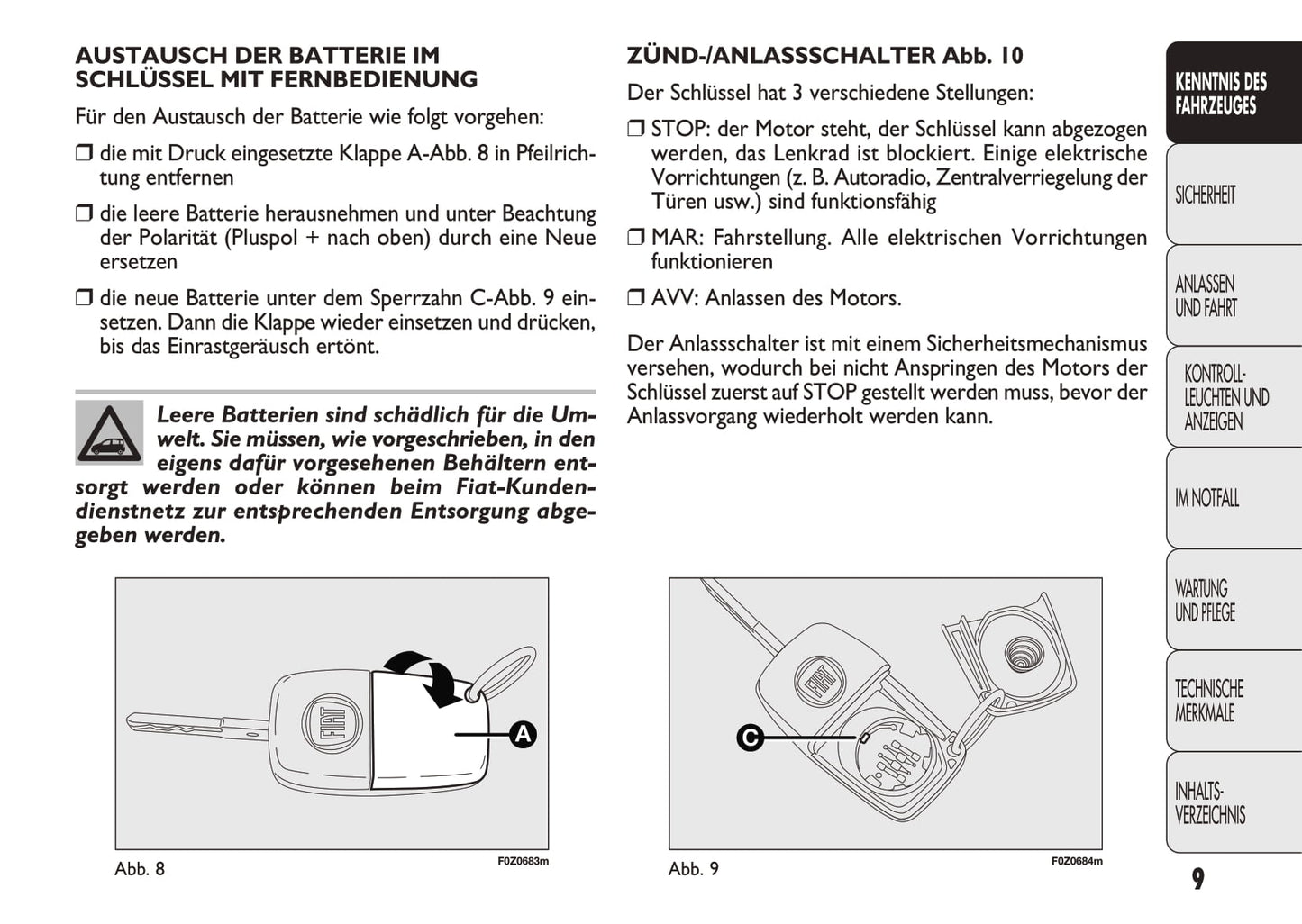 AUSTAUSCH DER BATTERIE IM SCHLÜSSEL MIT FERNBEDIENUNG

Für den Austausch der Batterie wie folgt vorgehen:

❒ die mit Druck eingesetzte Klappe A-Abb. 8 in Pfeilrichtung entfernen

❒ die leere Batterie herausnehmen und unter Beachtung der Polarität (Pluspol + nach oben) durch eine Neue ersetzen

❒ die neue Batterie unter dem Sperrzahn C-Abb. 9 einsetzen. Dann die Klappe wieder einsetzen und drücken, bis das Einrastgeräusch ertönt.

Leere Batterien sind schädlich für die Umwelt. Sie müssen, wie vorgeschrieben, in den eigens dafür vorgesehenen Behältern entsorgt werden oder können beim Fiat-Kundendienstnetz zur entsprechenden Entsorgung abgegeben werden.

FIAT

A

Abb. 8

F0Z0683m

ZÜND-/ANLASSSCHALTER Abb. 10

Der Schlüssel hat 3 verschiedene Stellungen:

❒ STOP: der Motor steht, der Schlüssel kann abgezogen werden, das Lenkrad ist blockiert. Einige elektrische Vorrichtungen (z. B. Autoradio, Zentralverriegelung der Türen usw.) sind funktionsfähig

❒ MAR: Fahrstellung. Alle elektrischen Vorrichtungen funktionieren

❒ AVV: Anlassen des Motors.

Der Anlassschalter ist mit einem Sicherheitsmechanismus versehen, wodurch bei nicht Anspringen des Motors der Schlüssel zuerst auf STOP gestellt werden muss, bevor der Anlassvorgang wiederholt werden kann.

FIAT

C

Abb. 9

F0Z0684m

KENNTNIS DES FAHRZEUGES

SICHERHEIT

ANLASSEN UND FAHRT

KONTROLL-LEUCHTEN UND ANZEIGEN

IM NOTFALL

WARTUNG UND PFLEGE

TECHNISCHE MERKMALE

INHALTS-VERZEICHNIS

9