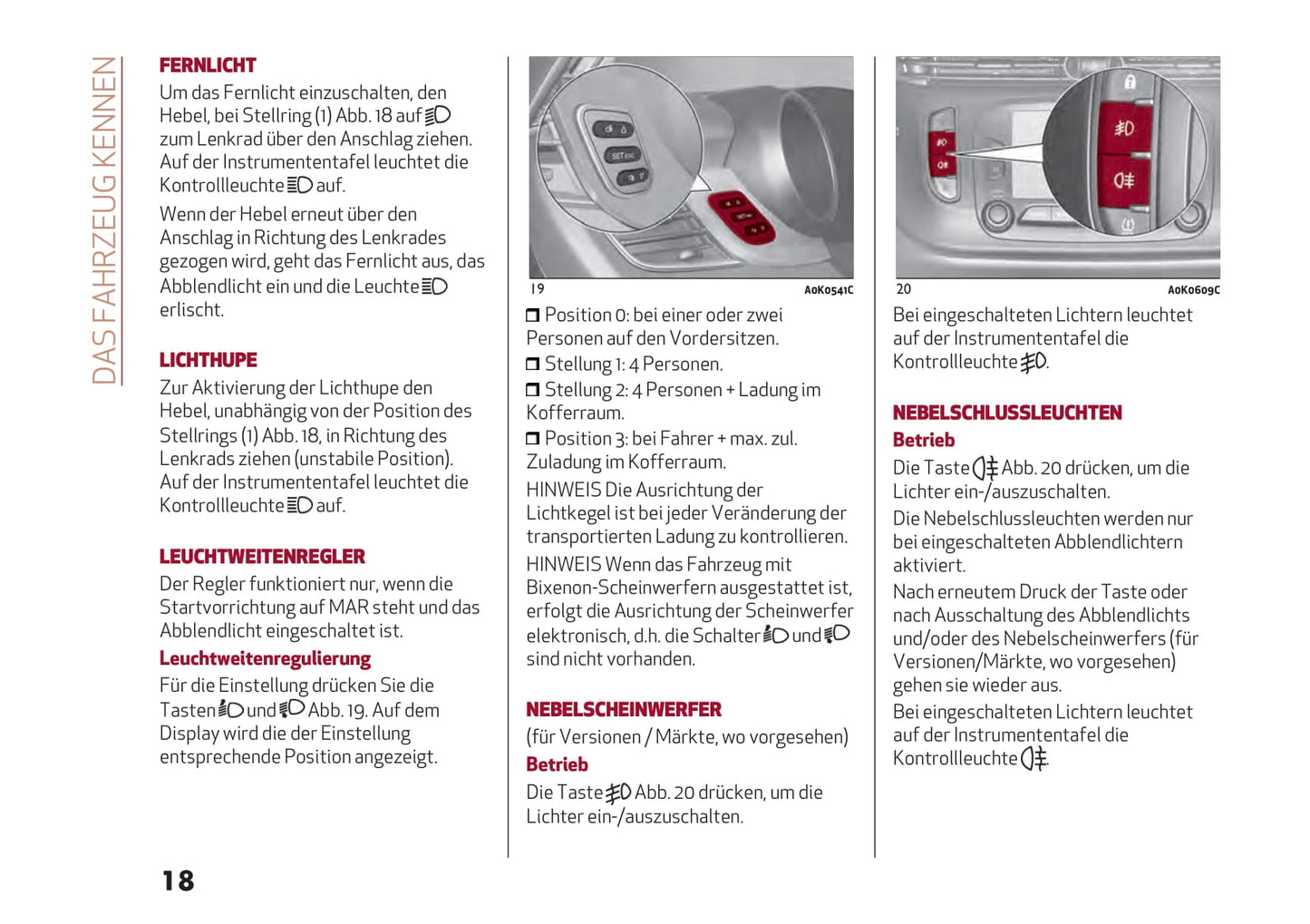 DAS FAHRZEUG KENNEN

FERNLICHT

Um das Fernlicht einzuschalten, den Hebel, bei Stellring (1) Abb. 18 auf zum Lenkrad über den Anschlag ziehen. Auf der Instrumententafel leuchtet die Kontrollleuchte auf.

Wenn der Hebel erneut über den Anschlag in Richtung des Lenkrades gezogen wird, geht das Fernlicht aus, das Abblendlicht ein und die Leuchte erlischt.

LICHTHUPE

Zur Aktivierung der Lichthupe den Hebel, unabhängig von der Position des Stellrings (1) Abb. 18, in Richtung des Lenkrads ziehen (unstabile Position). Auf der Instrumententafel leuchtet die Kontrollleuchte auf.

LEUCHTWEITENREGLER

Der Regler funktioniert nur, wenn die Startvorrichtung auf MAR steht und das Abblendlicht eingeschaltet ist.

Leuchtweitenregulierung

Für die Einstellung drücken Sie die Tasten und Abb. 19. Auf dem Display wird die der Einstellung entsprechende Position angezeigt.

SET ESC

19 A0K0541C

❒ Position 0: bei einer oder zwei Personen auf den Vordersitzen.
❒ Stellung 1: 4 Personen.
❒ Stellung 2: 4 Personen + Ladung im Kofferraum.
❒ Position 3: bei Fahrer + max. zul. Zuladung im Kofferraum.

HINWEIS Die Ausrichtung der Lichtkegel ist bei jeder Veränderung der transportierten Ladung zu kontrollieren.

HINWEIS Wenn das Fahrzeug mit Bixenon-Scheinwerfern ausgestattet ist, erfolgt die Ausrichtung der Scheinwerfer elektronisch, d.h. die Schalter und sind nicht vorhanden.

NEBELSCHEINWERFER

(für Versionen / Märkte, wo vorgesehen)

Betrieb

Die Taste Abb. 20 drücken, um die Lichter ein-/auszuschalten.

20 A0K0609C

Bei eingeschalteten Lichtern leuchtet auf der Instrumententafel die Kontrollleuchte .

NEBELSCHLUSSLEUCHTEN

Betrieb

Die Taste Abb. 20 drücken, um die Lichter ein-/auszuschalten.

Die Nebelschlussleuchten werden nur bei eingeschalteten Abblendlichtern aktiviert.

Nach erneutem Druck der Taste oder nach Ausschaltung des Abblendlichts und/oder des Nebelscheinwerfers (für Versionen/Märkte, wo vorgesehen) gehen sie wieder aus.

Bei eingeschalteten Lichtern leuchtet auf der Instrumententafel die Kontrollleuchte .

18