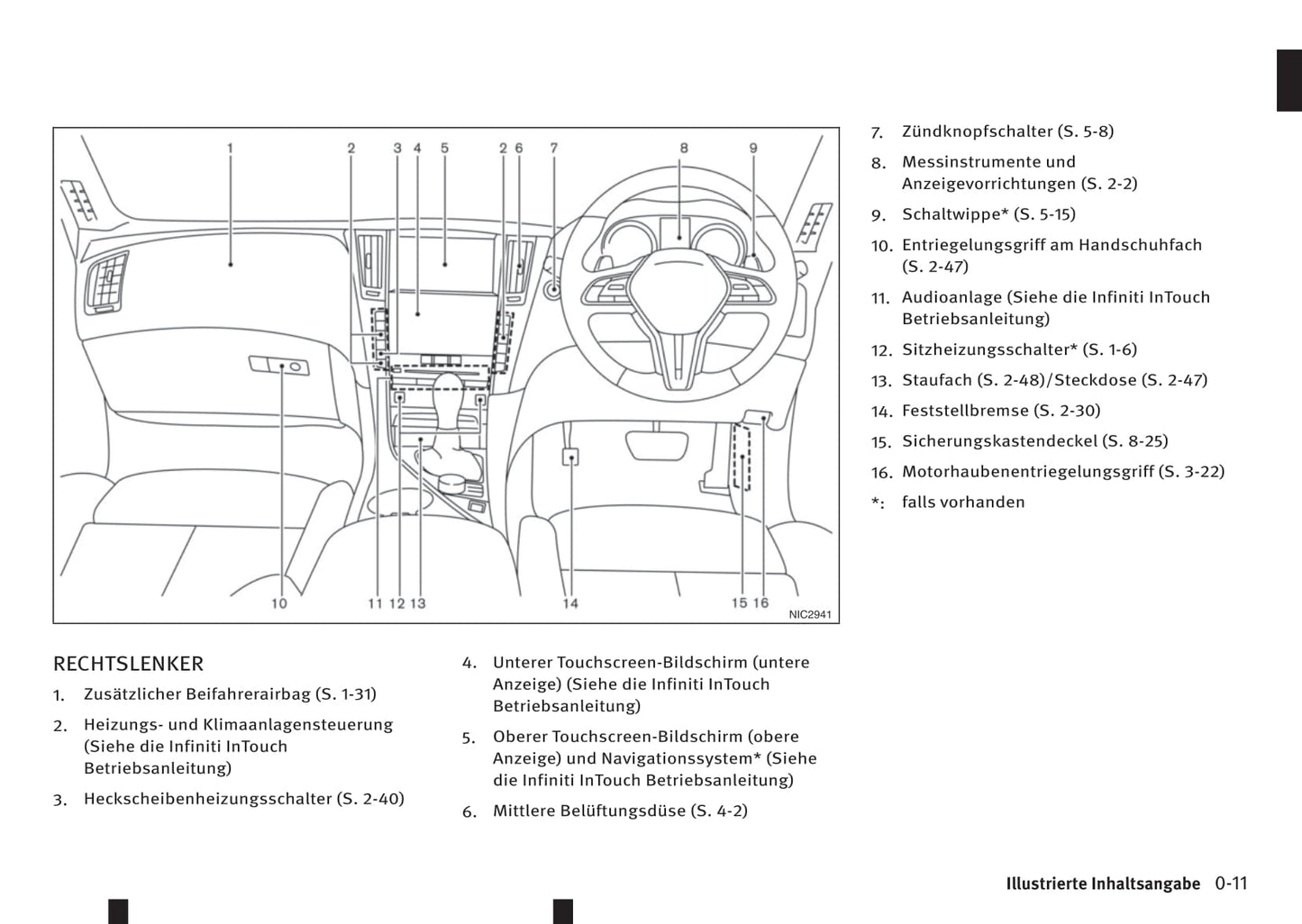 1 2 3 4 5 2 6 7 8 9

10 11 12 13 14 15 16

NIC2941

RECHTSLENKER

1. Zusätzlicher Beifahrerairbag (S. 1-31)

2. Heizungs- und Klimaanlagensteuerung (Siehe die Infiniti InTouch Betriebsanleitung)

3. Heckscheibenheizungsschalter (S. 2-40)

4. Unterer Touchscreen-Bildschirm (untere Anzeige) (Siehe die Infiniti InTouch Betriebsanleitung)

5. Oberer Touchscreen-Bildschirm (obere Anzeige) und Navigationssystem* (Siehe die Infiniti InTouch Betriebsanleitung)

6. Mittlere Belüftungsdüse (S. 4-2)

7. Zündknopfschalter (S. 5-8)

8. Messinstrumente und Anzeigevorrichtungen (S. 2-2)

9. Schaltwippe* (S. 5-15)

10. Entriegelungsgriff am Handschuhfach (S. 2-47)

11. Audioanlage (Siehe die Infiniti InTouch Betriebsanleitung)

12. Sitzheizungsschalter* (S. 1-6)

13. Staufach (S. 2-48)/Steckdose (S. 2-47)

14. Feststellbremse (S. 2-30)

15. Sicherungskastendeckel (S. 8-25)

16. Motorhaubenentriegelungsgriff (S. 3-22)

*: falls vorhanden

Illustrierte Inhaltsangabe 0-11