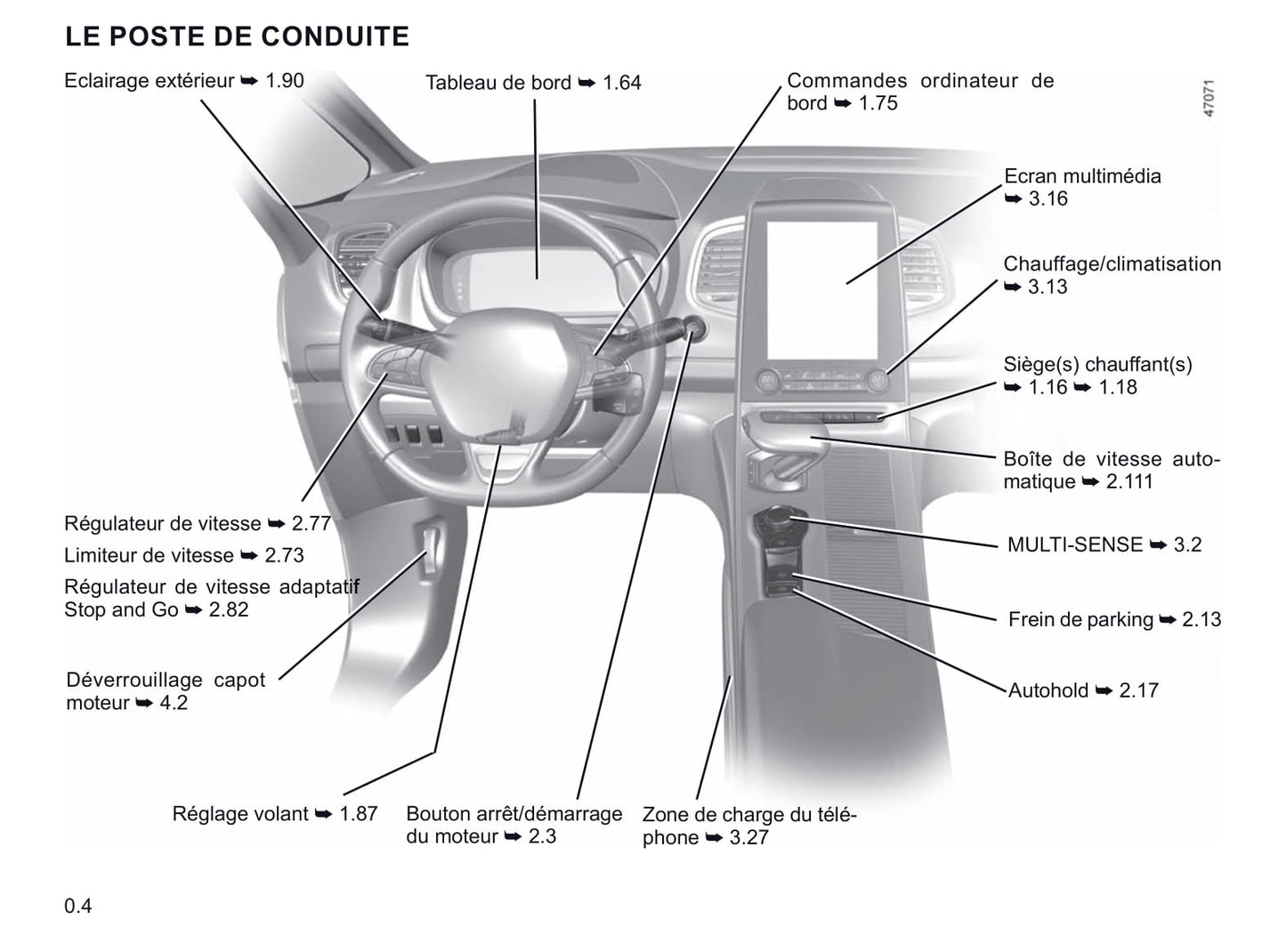 LE POSTE DE CONDUITE

Eclairage extérieur ➥ 1.90

Tableau de bord ➥ 1.64

Commandes ordinateur de bord ➥ 1.75

47071

Ecran multimédia ➥ 3.16

Chauffage/climatisation ➥ 3.13

Siège(s) chauffant(s) ➥ 1.16 ➥ 1.18

Boîte de vitesse automatique ➥ 2.111

MULTI-SENSE ➥ 3.2

Frein de parking ➥ 2.13

Autohold ➥ 2.17

Régulateur de vitesse ➥ 2.77

Limiteur de vitesse ➥ 2.73

Régulateur de vitesse adaptatif Stop and Go ➥ 2.82

Déverrouillage capot moteur ➥ 4.2

Réglage volant ➥ 1.87

Bouton arrêt/démarrage du moteur ➥ 2.3

Zone de charge du téléphone ➥ 3.27

0.4