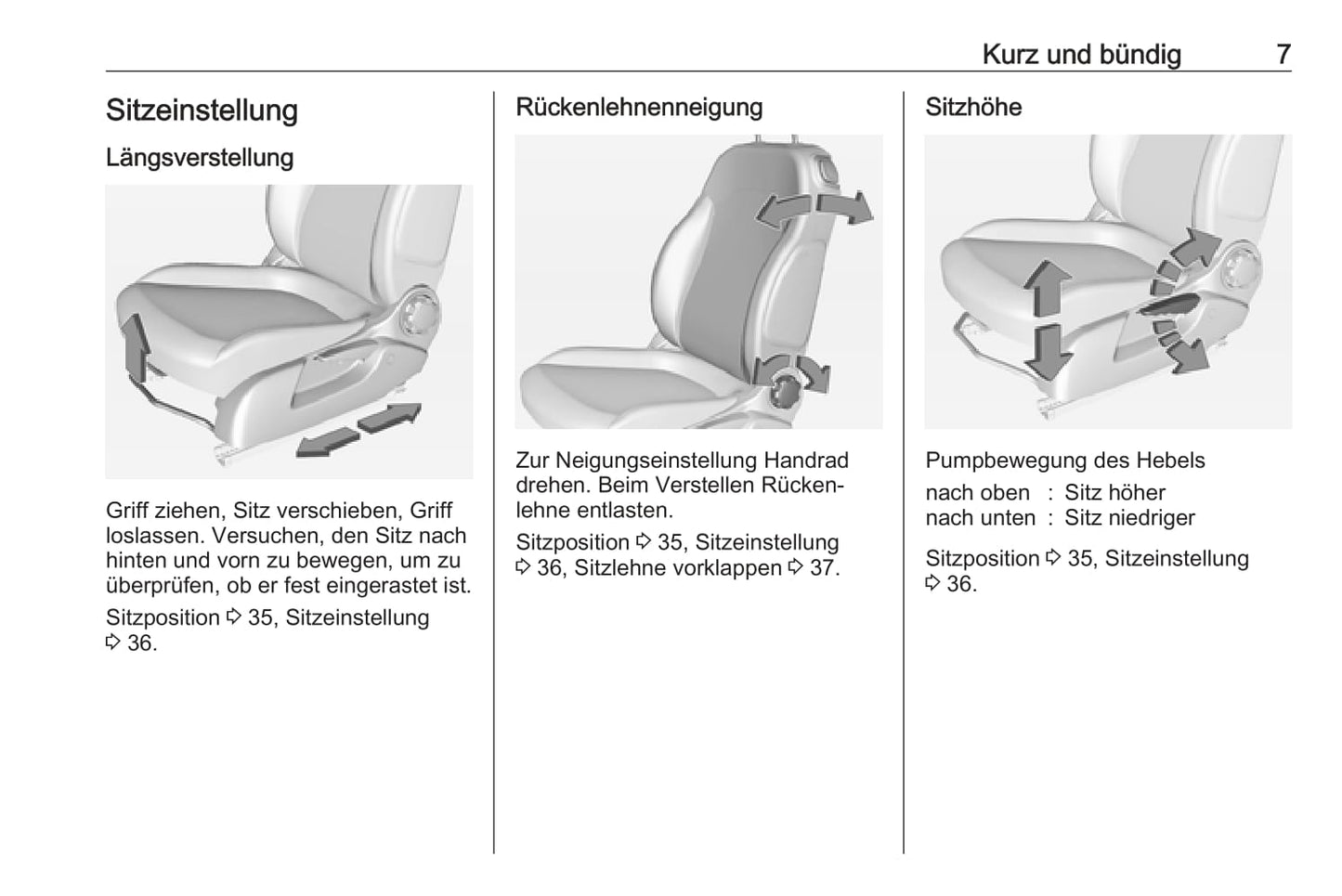 Kurz und bündig 7

Sitzeinstellung

Längsverstellung

Griff ziehen, Sitz verschieben, Griff loslassen. Versuchen, den Sitz nach hinten und vorn zu bewegen, um zu überprüfen, ob er fest eingerastet ist.

Sitzposition ⇨ 35, Sitzeinstellung ⇨ 36.

Rückenlehnenneigung

Zur Neigungseinstellung Handrad drehen. Beim Verstellen Rückenlehne entlasten.

Sitzposition ⇨ 35, Sitzeinstellung ⇨ 36, Sitzlehne vorklappen ⇨ 37.

Sitzhöhe

Pumpbewegung des Hebels

nach oben : Sitz höher
nach unten : Sitz niedriger

Sitzposition ⇨ 35, Sitzeinstellung ⇨ 36.