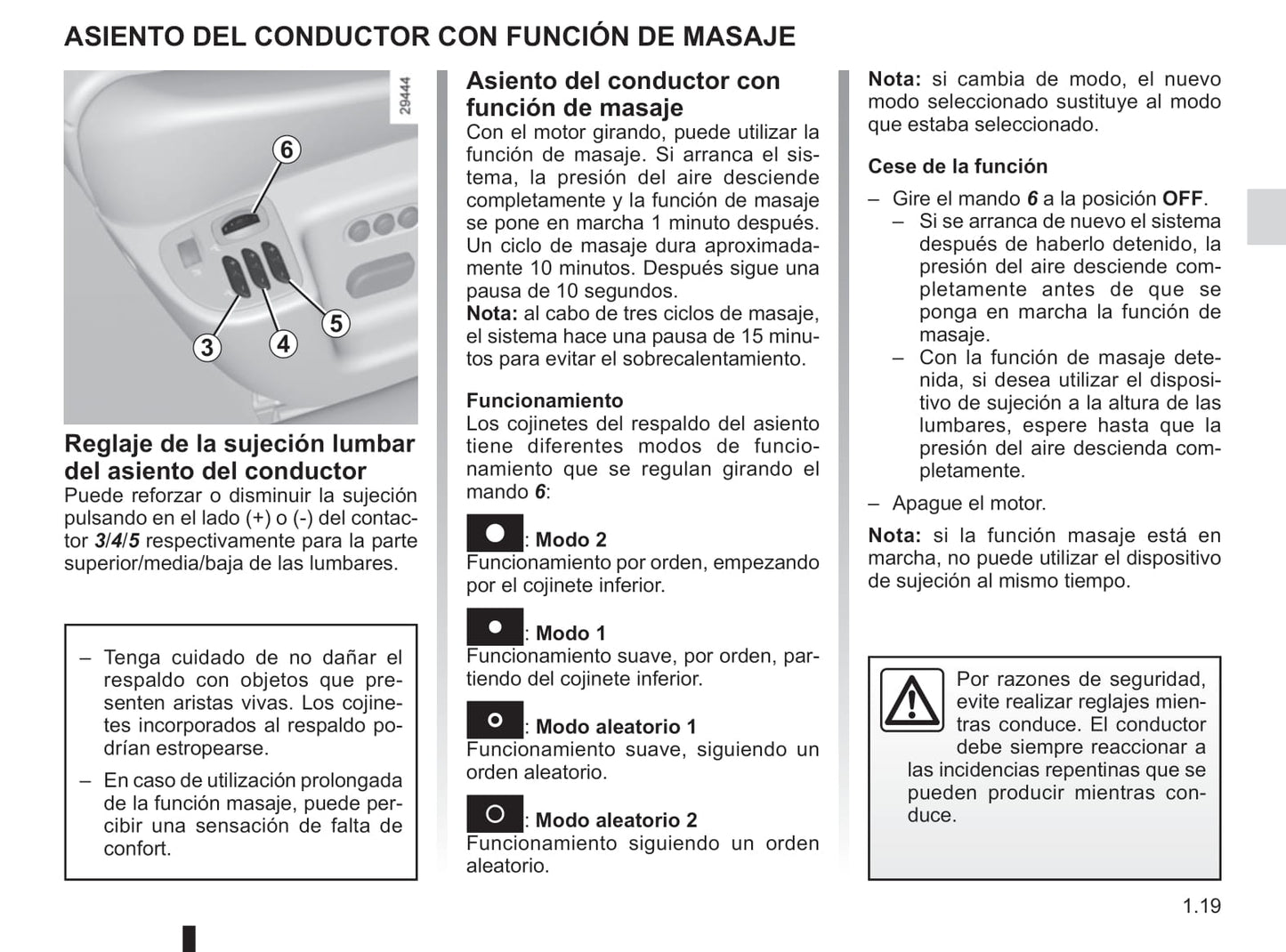 ASIENTO DEL CONDUCTOR CON FUNCIÓN DE MASAJE

29444

6

5

3

4

Reglaje de la sujeción lumbar del asiento del conductor

Puede reforzar o disminuir la sujeción pulsando en el lado (+) o (-) del contactor 3/4/5 respectivamente para la parte superior/media/baja de las lumbares.

– Tenga cuidado de no dañar el respaldo con objetos que presenten aristas vivas. Los cojinetes incorporados al respaldo podrían estropearse.

– En caso de utilización prolongada de la función masaje, puede percibir una sensación de falta de confort.

Asiento del conductor con función de masaje

Con el motor girando, puede utilizar la función de masaje. Si arranca el sistema, la presión del aire desciende completamente y la función de masaje se pone en marcha 1 minuto después. Un ciclo de masaje dura aproximadamente 10 minutos. Después sigue una pausa de 10 segundos.

Nota: al cabo de tres ciclos de masaje, el sistema hace una pausa de 15 minutos para evitar el sobrecalentamiento.

Funcionamiento

Los cojinetes del respaldo del asiento tiene diferentes modos de funcionamiento que se regulan girando el mando 6:

: Modo 2
Funcionamiento por orden, empezando por el cojinete inferior.

: Modo 1
Funcionamiento suave, por orden, partiendo del cojinete inferior.

: Modo aleatorio 1
Funcionamiento suave, siguiendo un orden aleatorio.

: Modo aleatorio 2
Funcionamiento siguiendo un orden aleatorio.

Nota: si cambia de modo, el nuevo modo seleccionado sustituye al modo que estaba seleccionado.

Cese de la función

– Gire el mando 6 a la posición OFF.
– Si se arranca de nuevo el sistema después de haberlo detenido, la presión del aire desciende completamente antes de que se ponga en marcha la función de masaje.
– Con la función de masaje detenida, si desea utilizar el dispositivo de sujeción a la altura de las lumbares, espere hasta que la presión del aire descienda completamente.

– Apague el motor.

Nota: si la función masaje está en marcha, no puede utilizar el dispositivo de sujeción al mismo tiempo.

Por razones de seguridad, evite realizar reglajes mientras conduce. El conductor debe siempre reaccionar a las incidencias repentinas que se pueden producir mientras conduce.

1.19