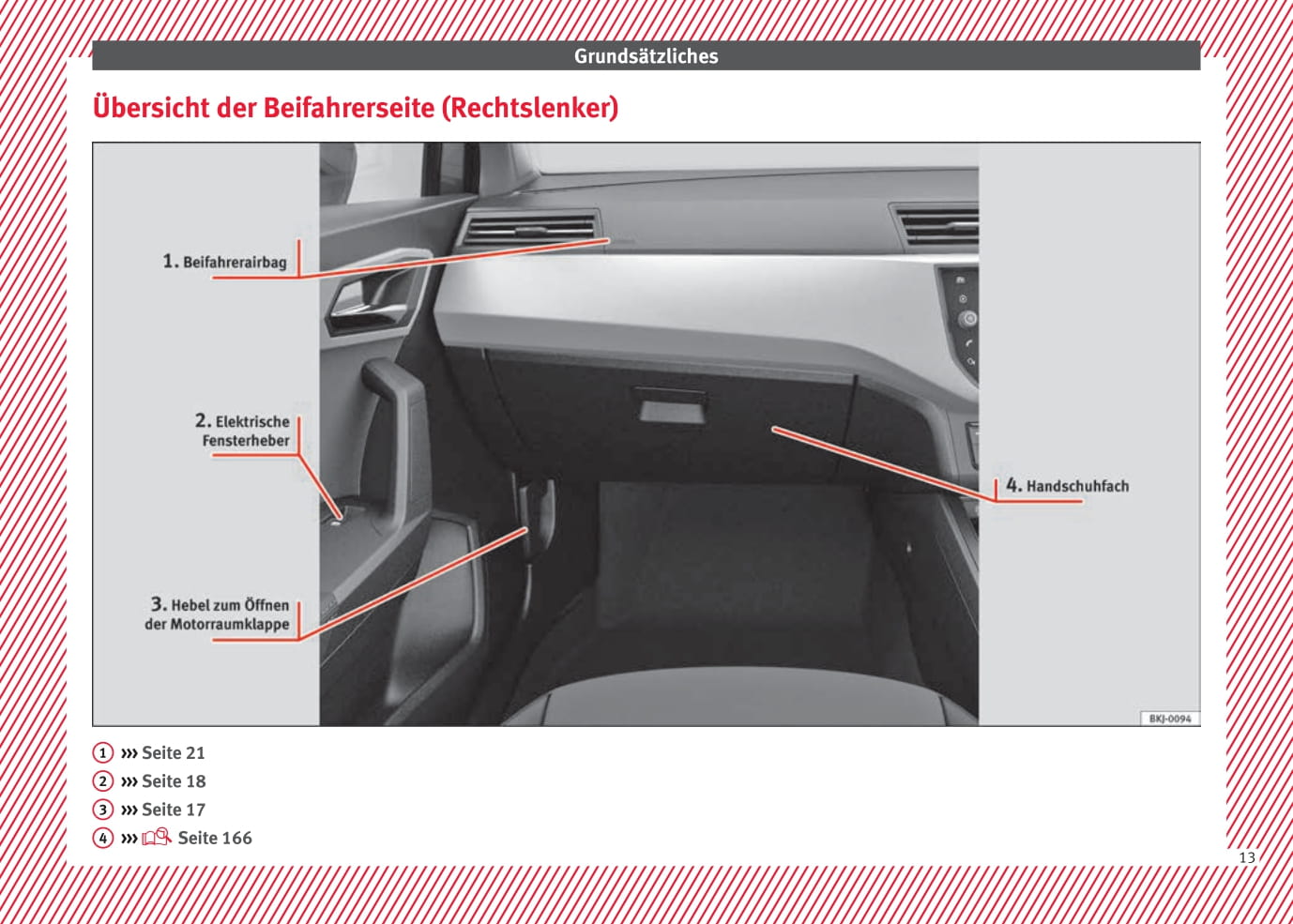 Grundsätzliches

Übersicht der Beifahrerseite (Rechtslenker)

1. Beifahrerairbag

2. Elektrische Fensterheber

3. Hebel zum Öffnen der Motorraumklappe

4. Handschuhfach

BKJ-0094

1 ››› Seite 21
2 ››› Seite 18
3 ››› Seite 17
4 ››› Seite 166

13