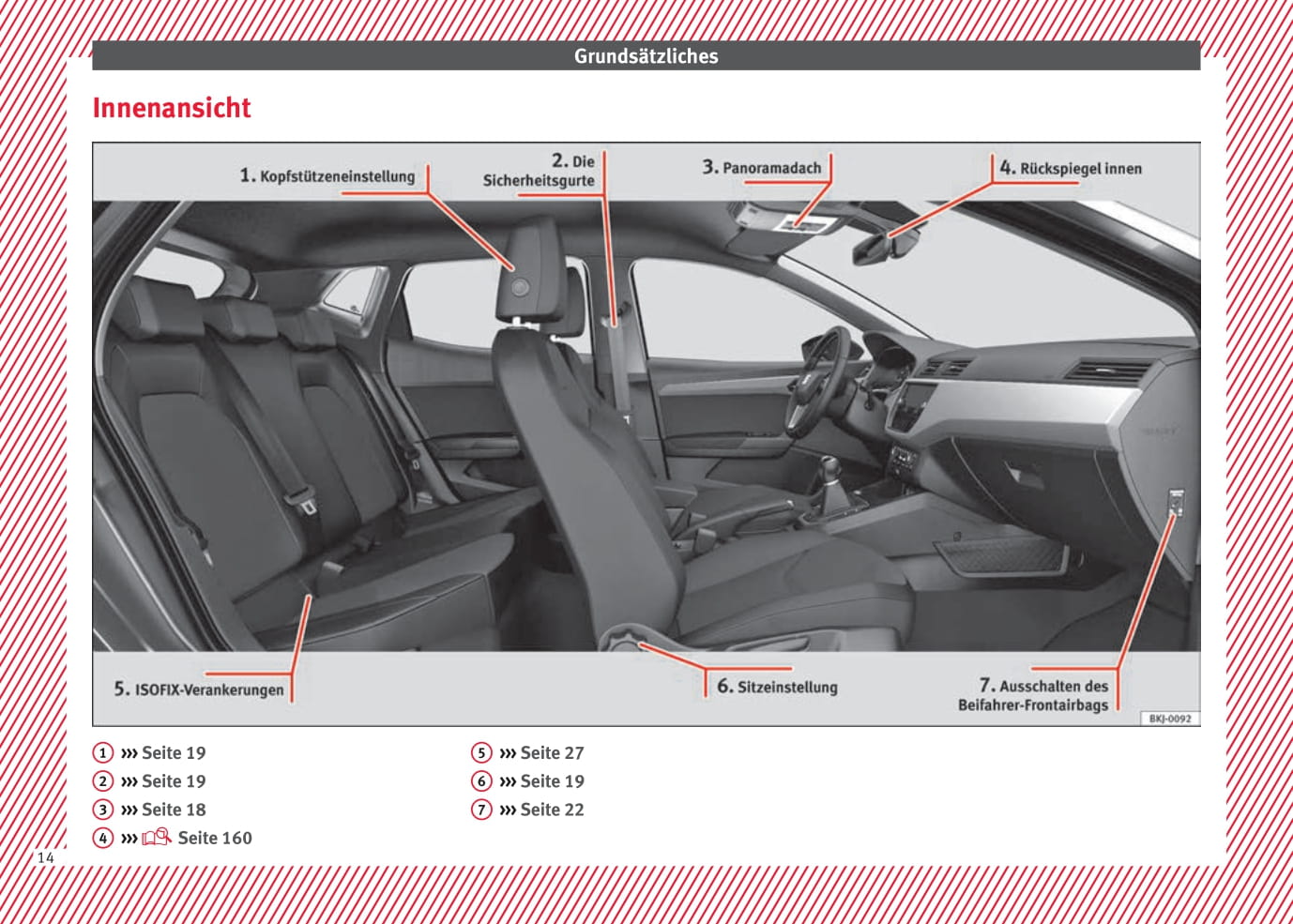 Grundsätzliches

Innenansicht

1. Kopfstützeneinstellung

2. Die Sicherheitsgurte

3. Panoramadach

4. Rückspiegel innen

5. ISOFIX-Verankerungen

6. Sitzeinstellung

7. Ausschalten des Beifahrer-Frontairbags

BKJ-0092

1 ››› Seite 19
2 ››› Seite 19
3 ››› Seite 18
4 ››› Seite 160

5 ››› Seite 27
6 ››› Seite 19
7 ››› Seite 22

14