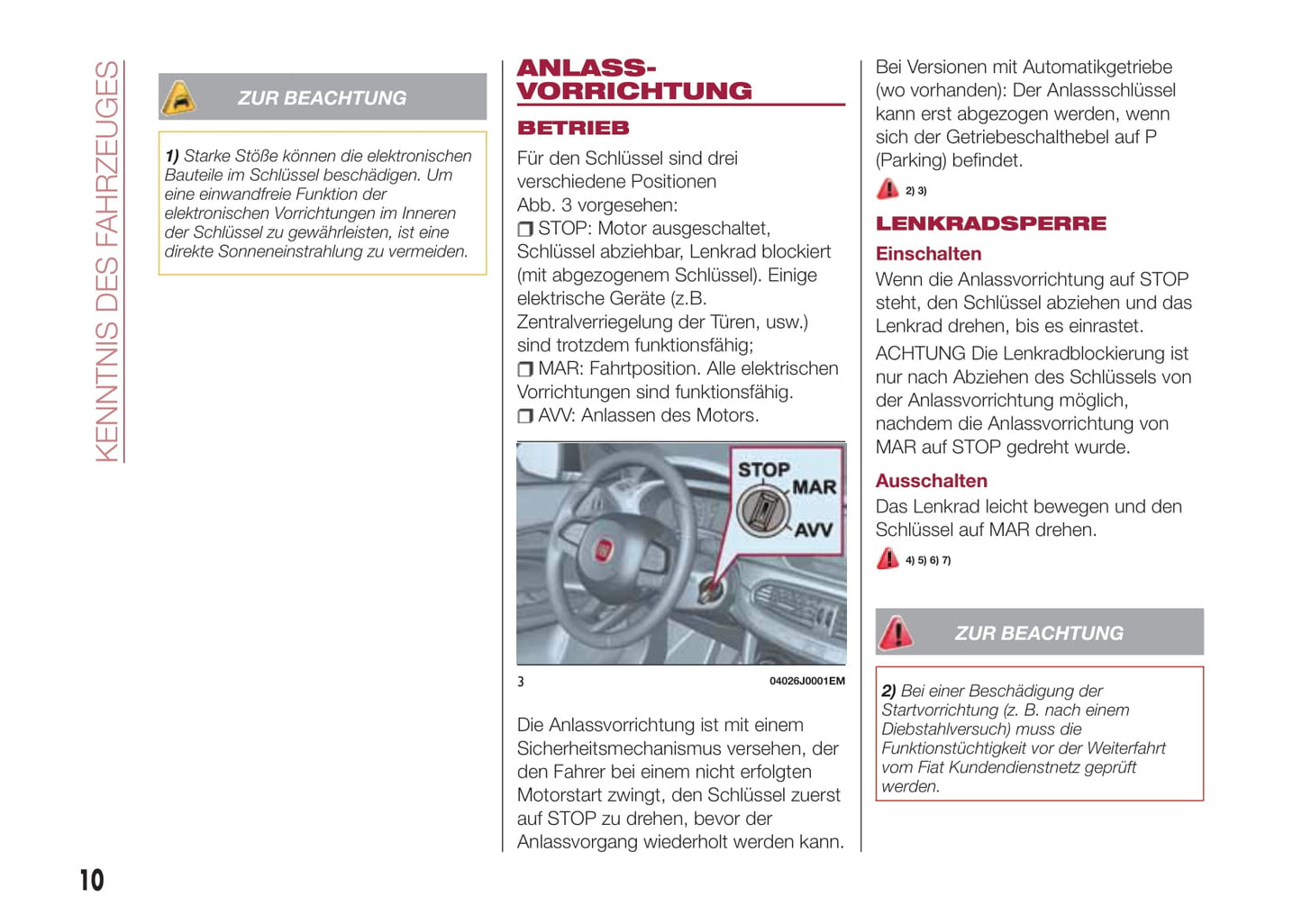 KENNTNIS DES FAHRZEUGES

ZUR BEACHTUNG

1) Starke Stöße können die elektronischen Bauteile im Schlüssel beschädigen. Um eine einwandfreie Funktion der elektronischen Vorrichtungen im Inneren der Schlüssel zu gewährleisten, ist eine direkte Sonneneinstrahlung zu vermeiden.

ANLASS-VORRICHTUNG

BETRIEB

Für den Schlüssel sind drei verschiedene Positionen Abb. 3 vorgesehen:

❒ STOP: Motor ausgeschaltet, Schlüssel abziehbar, Lenkrad blockiert (mit abgezogenem Schlüssel). Einige elektrische Geräte (z.B. Zentralverriegelung der Türen, usw.) sind trotzdem funktionsfähig;

❒ MAR: Fahrtposition. Alle elektrischen Vorrichtungen sind funktionsfähig.

❒ AVV: Anlassen des Motors.

STOP
MAR
AVV

3 04026J0001EM

Die Anlassvorrichtung ist mit einem Sicherheitsmechanismus versehen, der den Fahrer bei einem nicht erfolgten Motorstart zwingt, den Schlüssel zuerst auf STOP zu drehen, bevor der Anlassvorgang wiederholt werden kann.

Bei Versionen mit Automatikgetriebe (wo vorhanden): Der Anlassschlüssel kann erst abgezogen werden, wenn sich der Getriebeschalthebel auf P (Parking) befindet.

2) 3)

LENKRADSPERRE

Einschalten

Wenn die Anlassvorrichtung auf STOP steht, den Schlüssel abziehen und das Lenkrad drehen, bis es einrastet.

ACHTUNG Die Lenkradblockierung ist nur nach Abziehen des Schlüssels von der Anlassvorrichtung möglich, nachdem die Anlassvorrichtung von MAR auf STOP gedreht wurde.

Ausschalten

Das Lenkrad leicht bewegen und den Schlüssel auf MAR drehen.

4) 5) 6) 7)

ZUR BEACHTUNG

2) Bei einer Beschädigung der Startvorrichtung (z. B. nach einem Diebstahlversuch) muss die Funktionstüchtigkeit vor der Weiterfahrt vom Fiat Kundendienstnetz geprüft werden.

10