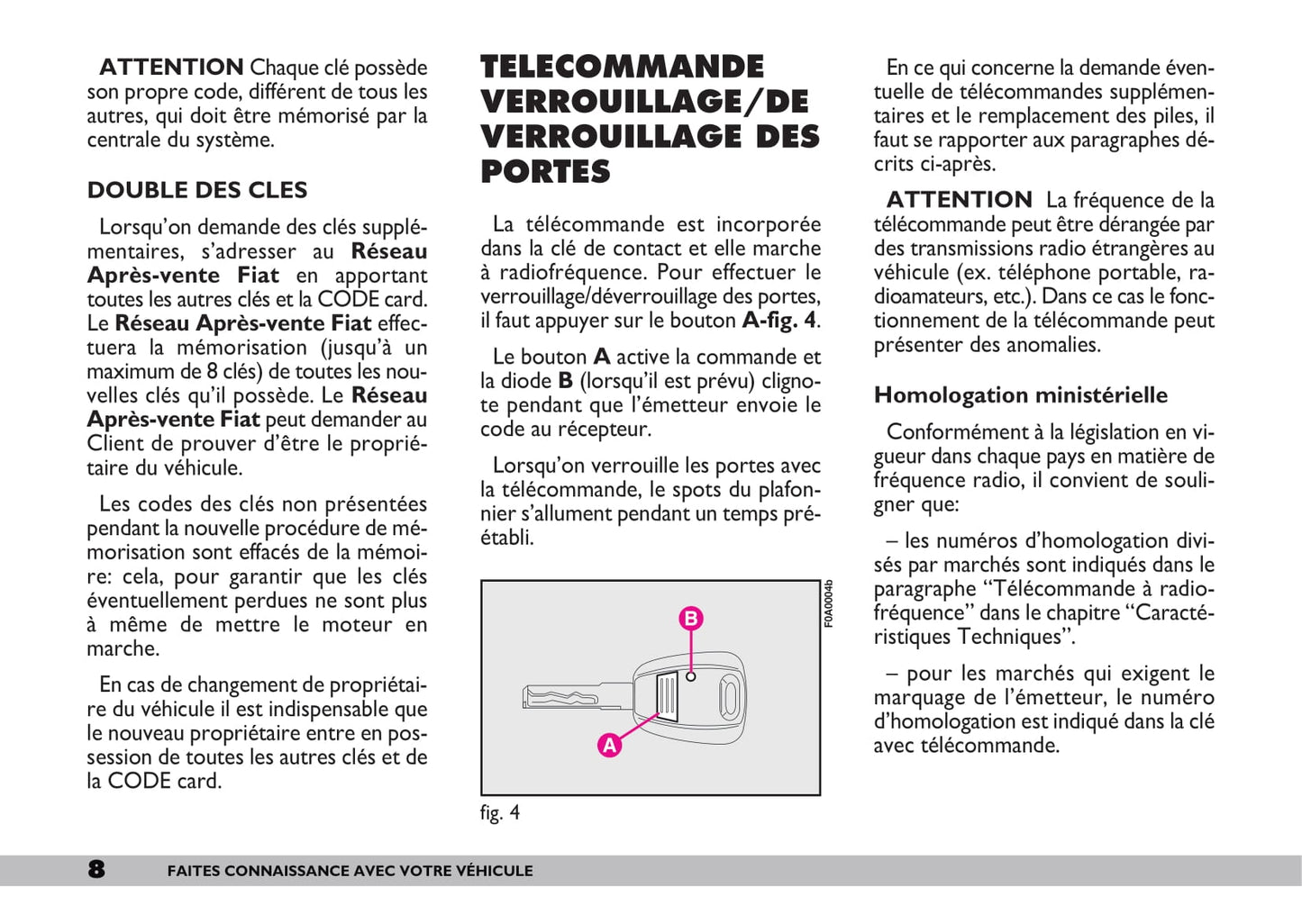 ATTENTION Chaque clé possède son propre code, différent de tous les autres, qui doit être mémorisé par la centrale du système.

DOUBLE DES CLES

Lorsqu'on demande des clés supplémentaires, s'adresser au Réseau Après-vente Fiat en apportant toutes les autres clés et la CODE card. Le Réseau Après-vente Fiat effectuera la mémorisation (jusqu'à un maximum de 8 clés) de toutes les nouvelles clés qu'il possède. Le Réseau Après-vente Fiat peut demander au Client de prouver d'être le propriétaire du véhicule.

Les codes des clés non présentées pendant la nouvelle procédure de mémorisation sont effacés de la mémoire: cela, pour garantir que les clés éventuellement perdues ne sont plus à même de mettre le moteur en marche.

En cas de changement de propriétaire du véhicule il est indispensable que le nouveau propriétaire entre en possession de toutes les autres clés et de la CODE card.

TELECOMMANDE VERROUILLAGE/DE VERROUILLAGE DES PORTES

La télécommande est incorporée dans la clé de contact et elle marche à radiofréquence. Pour effectuer le verrouillage/déverrouillage des portes, il faut appuyer sur le bouton A-fig. 4.

Le bouton A active la commande et la diode B (lorsqu'il est prévu) clignote pendant que l'émetteur envoie le code au récepteur.

Lorsqu'on verrouille les portes avec la télécommande, le spots du plafonnier s'allument pendant un temps préétabli.

B

A

F0A0004b

fig. 4

En ce qui concerne la demande éventuelle de télécommandes supplémentaires et le remplacement des piles, il faut se rapporter aux paragraphes décrits ci-après.

ATTENTION La fréquence de la télécommande peut être dérangée par des transmissions radio étrangères au véhicule (ex. téléphone portable, radioamateurs, etc.). Dans ce cas le fonctionnement de la télécommande peut présenter des anomalies.

Homologation ministérielle

Conformément à la législation en vigueur dans chaque pays en matière de fréquence radio, il convient de souligner que:

– les numéros d'homologation divisés par marchés sont indiqués dans le paragraphe "Télécommande à radiofréquence" dans le chapitre "Caractéristiques Techniques".

– pour les marchés qui exigent le marquage de l'émetteur, le numéro d'homologation est indiqué dans la clé avec télécommande.

8 FAITES CONNAISSANCE AVEC VOTRE VÉHICULE